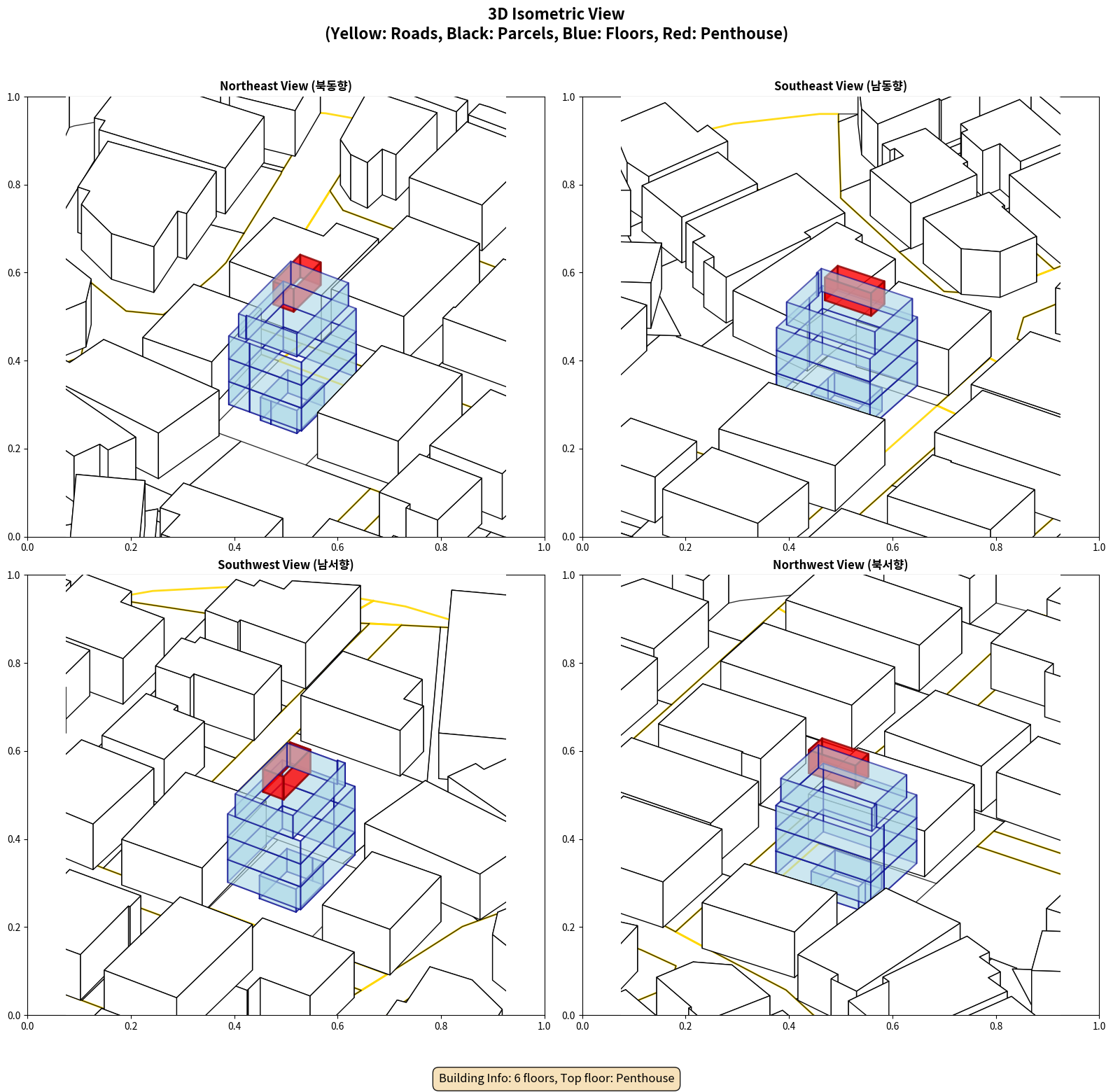 3D Isometric View
(Yellow: Roads, Black: Parcels, Blue: Floors, Red: Penthouse)

Northeast View (북동향)

1.0
0.8
0.6
0.4
0.2
0.0
0.0 0.2 0.4 0.6 0.8 1.0

Southeast View (남동향)

1.0
0.8
0.6
0.4
0.2
0.0
0.0 0.2 0.4 0.6 0.8 1.0

Southwest View (남서향)

1.0
0.8
0.6
0.4
0.2
0.0
0.0 0.2 0.4 0.6 0.8 1.0

Northwest View (북서향)

1.0
0.8
0.6
0.4
0.2
0.0
0.0 0.2 0.4 0.6 0.8 1.0

Building Info: 6 floors, Top floor: Penthouse