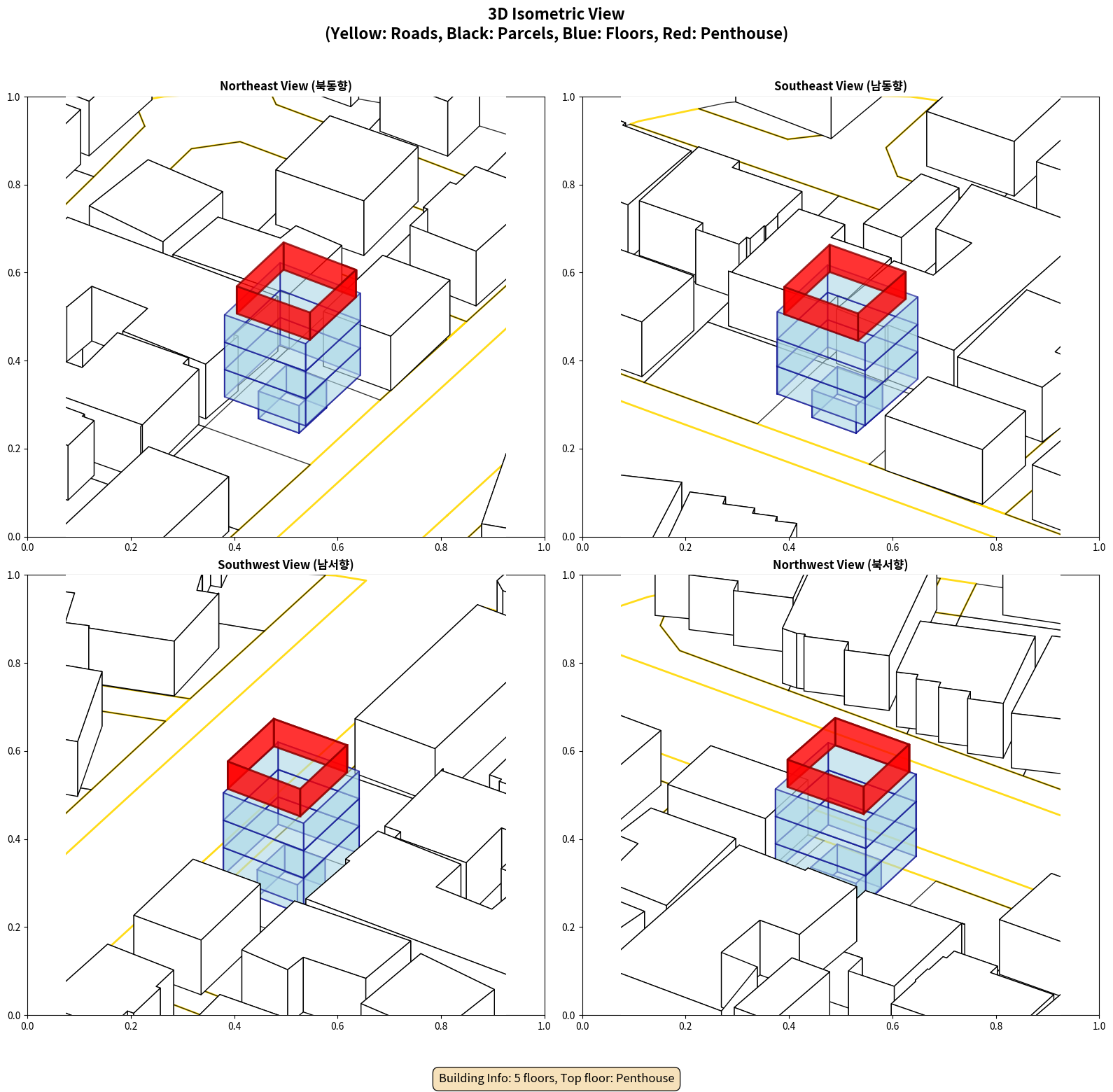 3D Isometric View
(Yellow: Roads, Black: Parcels, Blue: Floors, Red: Penthouse)

Northeast View (북동향)

1.0
0.8
0.6
0.4
0.2
0.0
0.0 0.2 0.4 0.6 0.8 1.0

Southeast View (남동향)

1.0
0.8
0.6
0.4
0.2
0.0
0.0 0.2 0.4 0.6 0.8 1.0

Southwest View (남서향)

1.0
0.8
0.6
0.4
0.2
0.0
0.0 0.2 0.4 0.6 0.8 1.0

Northwest View (북서향)

1.0
0.8
0.6
0.4
0.2
0.0
0.0 0.2 0.4 0.6 0.8 1.0

Building Info: 5 floors, Top floor: Penthouse