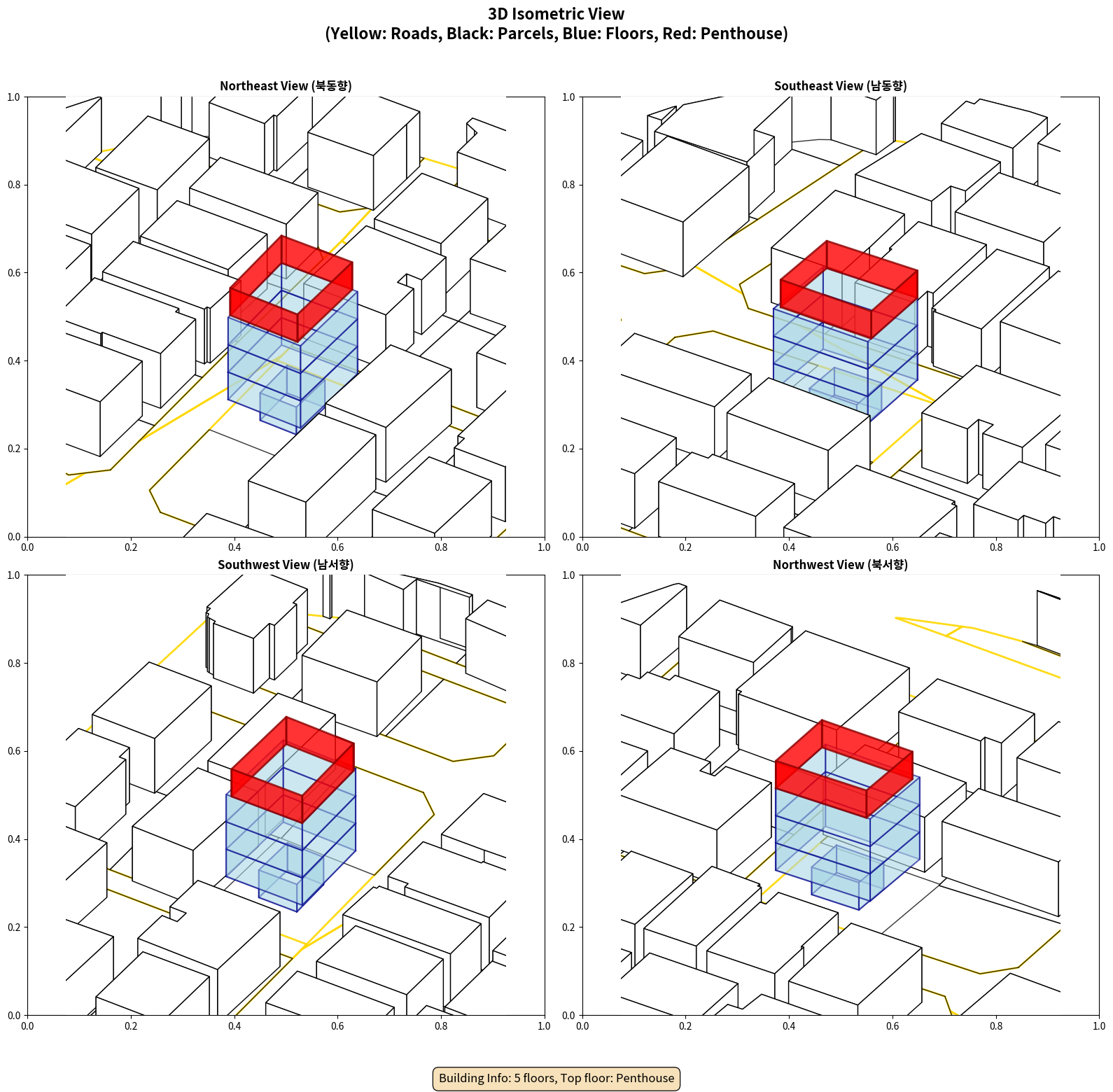 3D Isometric View
(Yellow: Roads, Black: Parcels, Blue: Floors, Red: Penthouse)

Northeast View (북동향)

1.0
0.8
0.6
0.4
0.2
0.0
0.0 0.2 0.4 0.6 0.8 1.0

Southeast View (남동향)

1.0
0.8
0.6
0.4
0.2
0.0
0.0 0.2 0.4 0.6 0.8 1.0

Southwest View (남서향)

1.0
0.8
0.6
0.4
0.2
0.0
0.0 0.2 0.4 0.6 0.8 1.0

Northwest View (북서향)

1.0
0.8
0.6
0.4
0.2
0.0
0.0 0.2 0.4 0.6 0.8 1.0

Building Info: 5 floors, Top floor: Penthouse