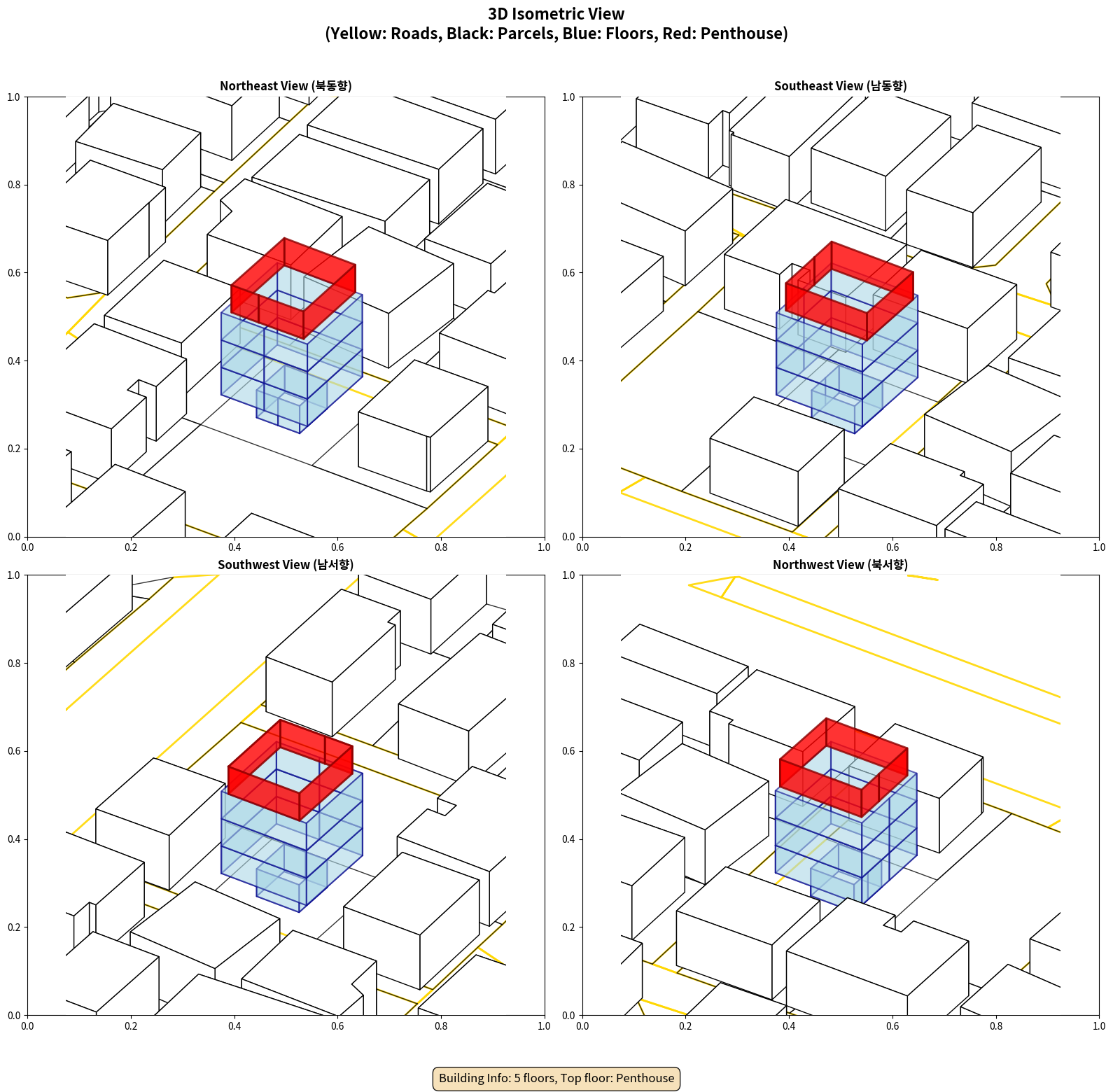 3D Isometric View
(Yellow: Roads, Black: Parcels, Blue: Floors, Red: Penthouse)

Northeast View (북동향)

1.0
0.8
0.6
0.4
0.2
0.0
0.0 0.2 0.4 0.6 0.8 1.0

Southeast View (남동향)

1.0
0.8
0.6
0.4
0.2
0.0
0.0 0.2 0.4 0.6 0.8 1.0

Southwest View (남서향)

1.0
0.8
0.6
0.4
0.2
0.0
0.0 0.2 0.4 0.6 0.8 1.0

Northwest View (북서향)

1.0
0.8
0.6
0.4
0.2
0.0
0.0 0.2 0.4 0.6 0.8 1.0

Building Info: 5 floors, Top floor: Penthouse