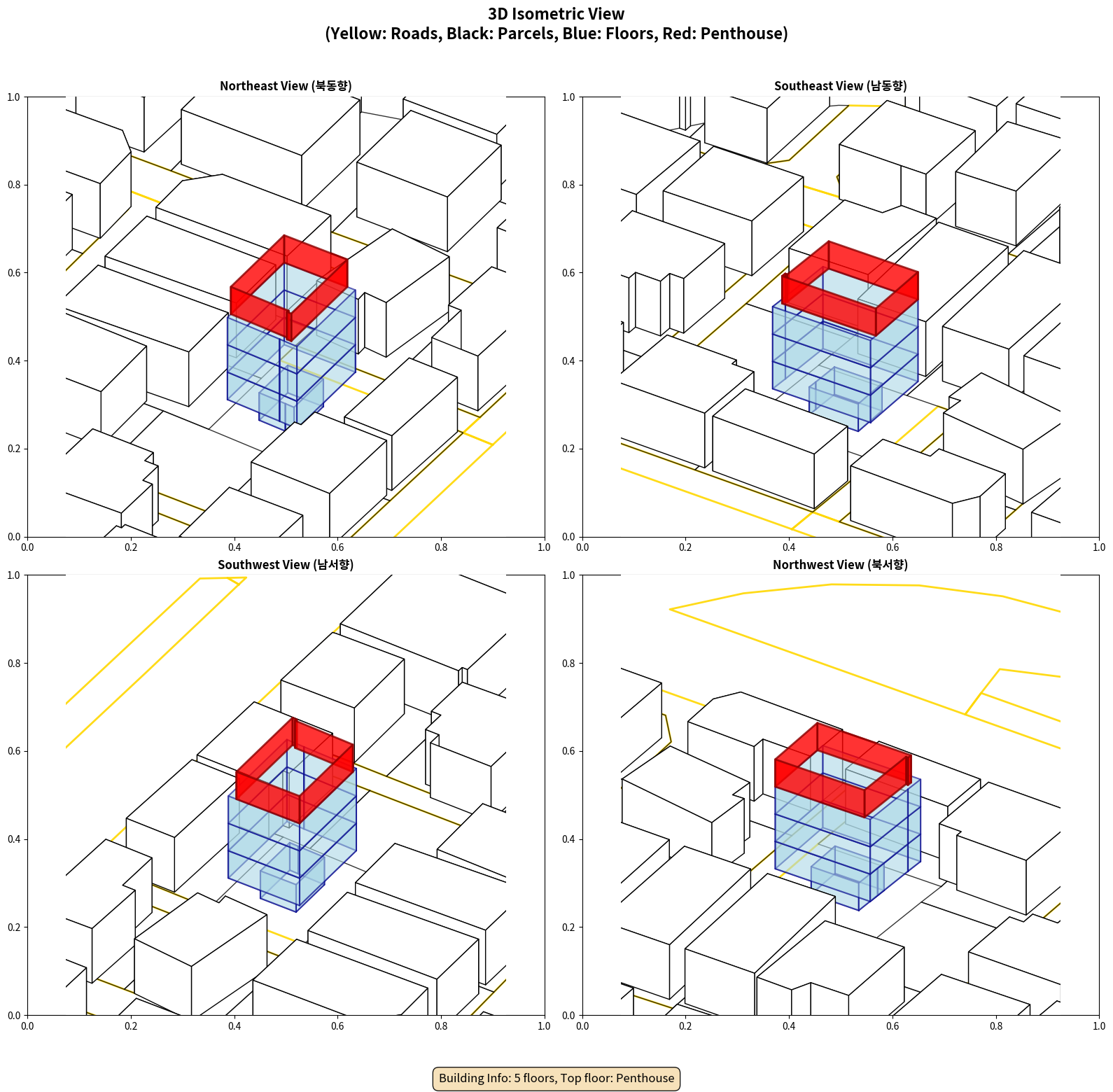 3D Isometric View
(Yellow: Roads, Black: Parcels, Blue: Floors, Red: Penthouse)

Northeast View (북동향)

1.0
0.8
0.6
0.4
0.2
0.0
0.0 0.2 0.4 0.6 0.8 1.0

Southeast View (남동향)

1.0
0.8
0.6
0.4
0.2
0.0
0.0 0.2 0.4 0.6 0.8 1.0

Southwest View (남서향)

1.0
0.8
0.6
0.4
0.2
0.0
0.0 0.2 0.4 0.6 0.8 1.0

Northwest View (북서향)

1.0
0.8
0.6
0.4
0.2
0.0
0.0 0.2 0.4 0.6 0.8 1.0

Building Info: 5 floors, Top floor: Penthouse