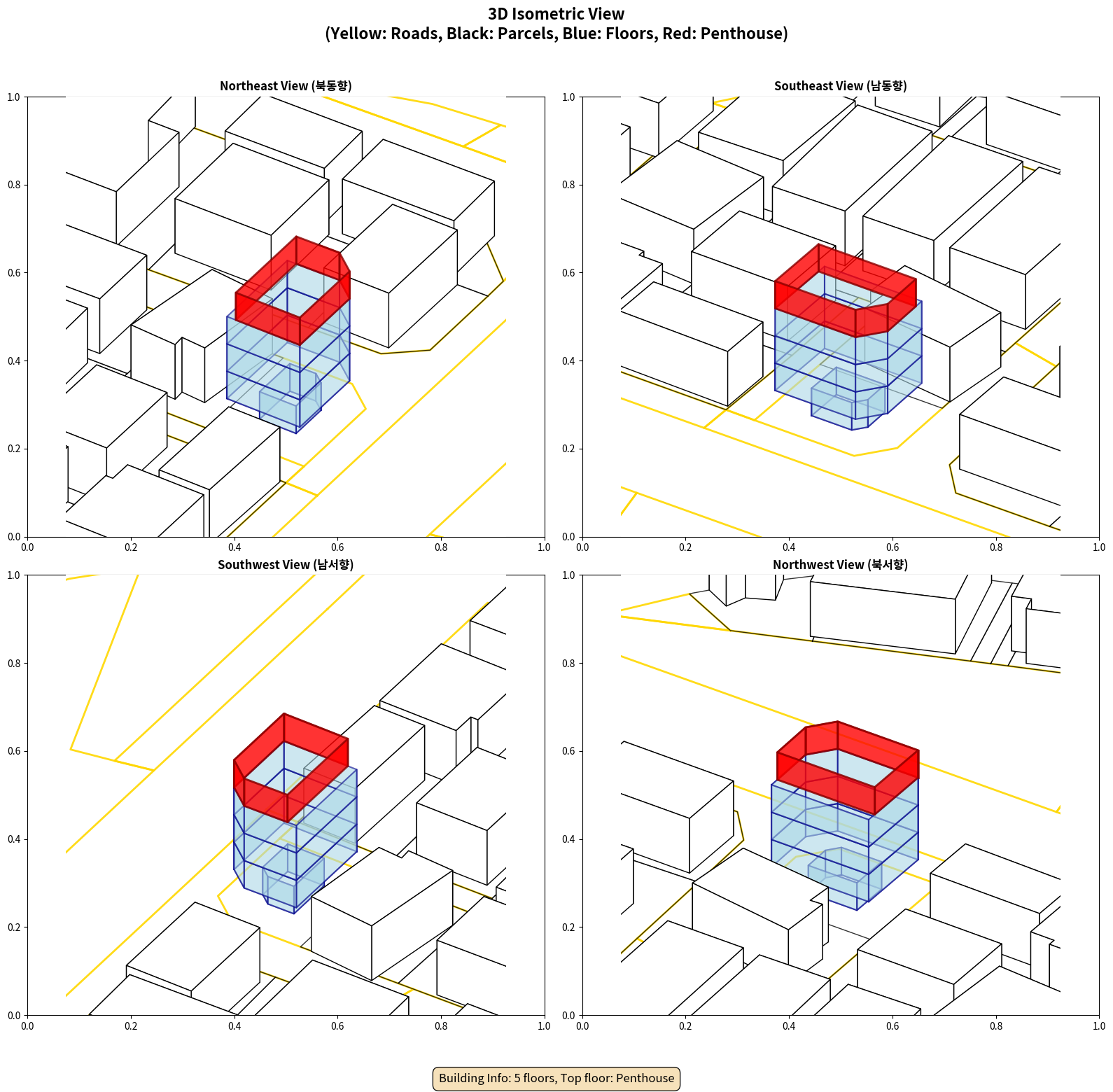 3D Isometric View
(Yellow: Roads, Black: Parcels, Blue: Floors, Red: Penthouse)

Northeast View (북동향)

1.0
0.8
0.6
0.4
0.2
0.0
0.0 0.2 0.4 0.6 0.8 1.0

Southeast View (남동향)

1.0
0.8
0.6
0.4
0.2
0.0
0.0 0.2 0.4 0.6 0.8 1.0

Southwest View (남서향)

1.0
0.8
0.6
0.4
0.2
0.0
0.0 0.2 0.4 0.6 0.8 1.0

Northwest View (북서향)

1.0
0.8
0.6
0.4
0.2
0.0
0.0 0.2 0.4 0.6 0.8 1.0

Building Info: 5 floors, Top floor: Penthouse