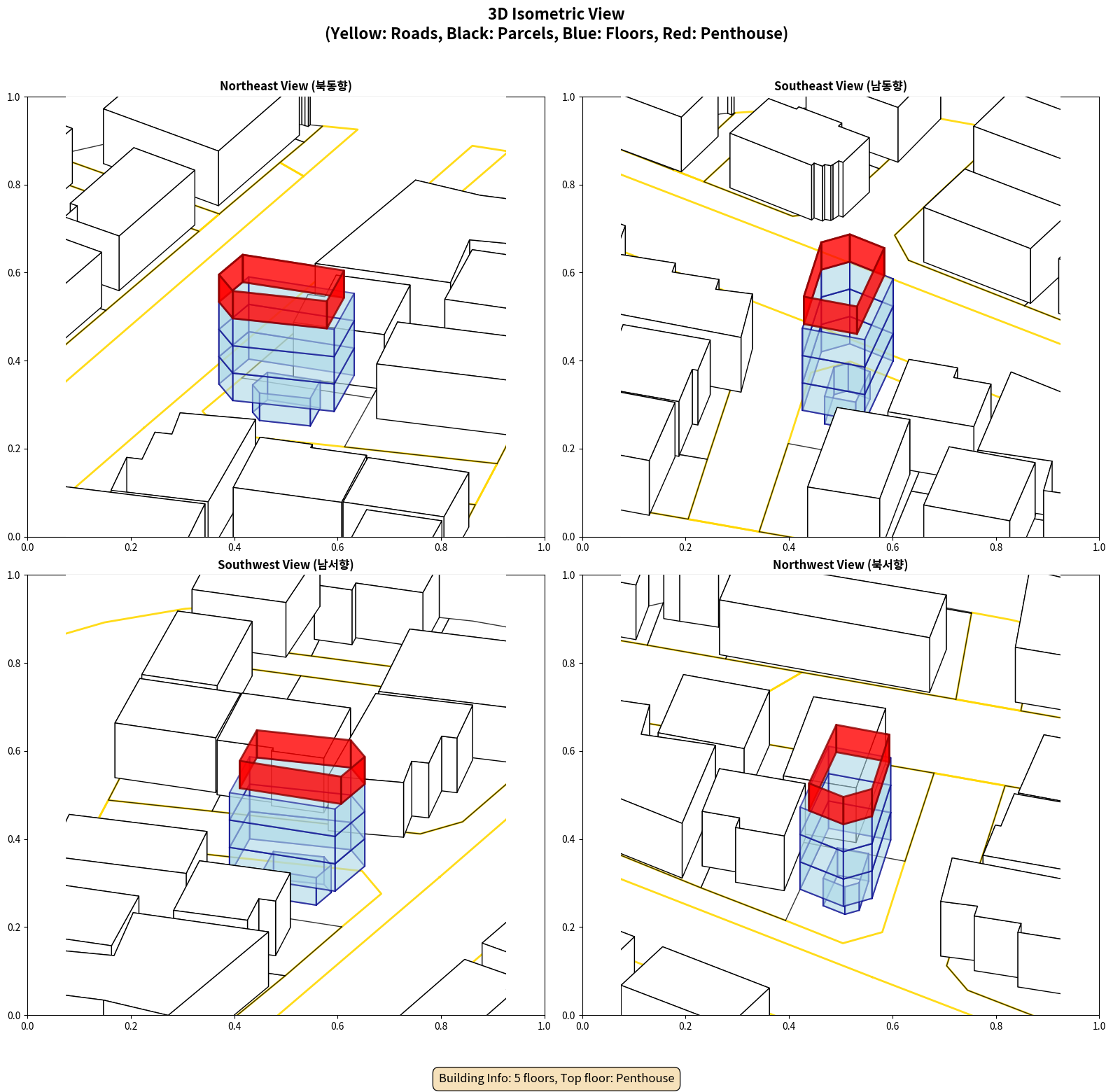 3D Isometric View
(Yellow: Roads, Black: Parcels, Blue: Floors, Red: Penthouse)

Northeast View (북동향)

1.0
0.8
0.6
0.4
0.2
0.0
0.0 0.2 0.4 0.6 0.8 1.0

Southeast View (남동향)

1.0
0.8
0.6
0.4
0.2
0.0
0.0 0.2 0.4 0.6 0.8 1.0

Southwest View (남서향)

1.0
0.8
0.6
0.4
0.2
0.0
0.0 0.2 0.4 0.6 0.8 1.0

Northwest View (북서향)

1.0
0.8
0.6
0.4
0.2
0.0
0.0 0.2 0.4 0.6 0.8 1.0

Building Info: 5 floors, Top floor: Penthouse