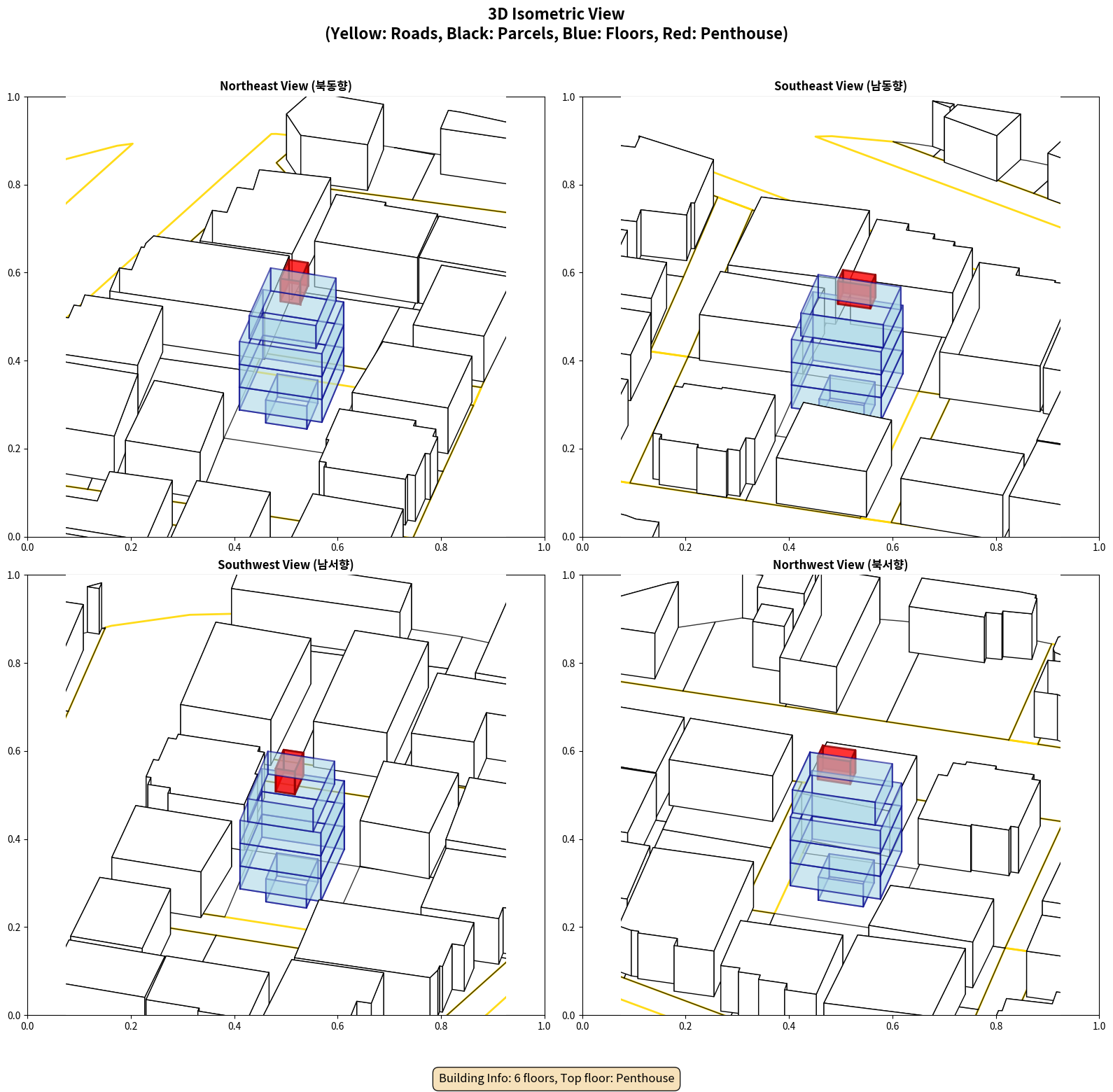 3D Isometric View
(Yellow: Roads, Black: Parcels, Blue: Floors, Red: Penthouse)

Northeast View (북동향)

1.0
0.8
0.6
0.4
0.2
0.0
0.0 0.2 0.4 0.6 0.8 1.0

Southeast View (남동향)

1.0
0.8
0.6
0.4
0.2
0.0
0.0 0.2 0.4 0.6 0.8 1.0

Southwest View (남서향)

1.0
0.8
0.6
0.4
0.2
0.0
0.0 0.2 0.4 0.6 0.8 1.0

Northwest View (북서향)

1.0
0.8
0.6
0.4
0.2
0.0
0.0 0.2 0.4 0.6 0.8 1.0

Building Info: 6 floors, Top floor: Penthouse