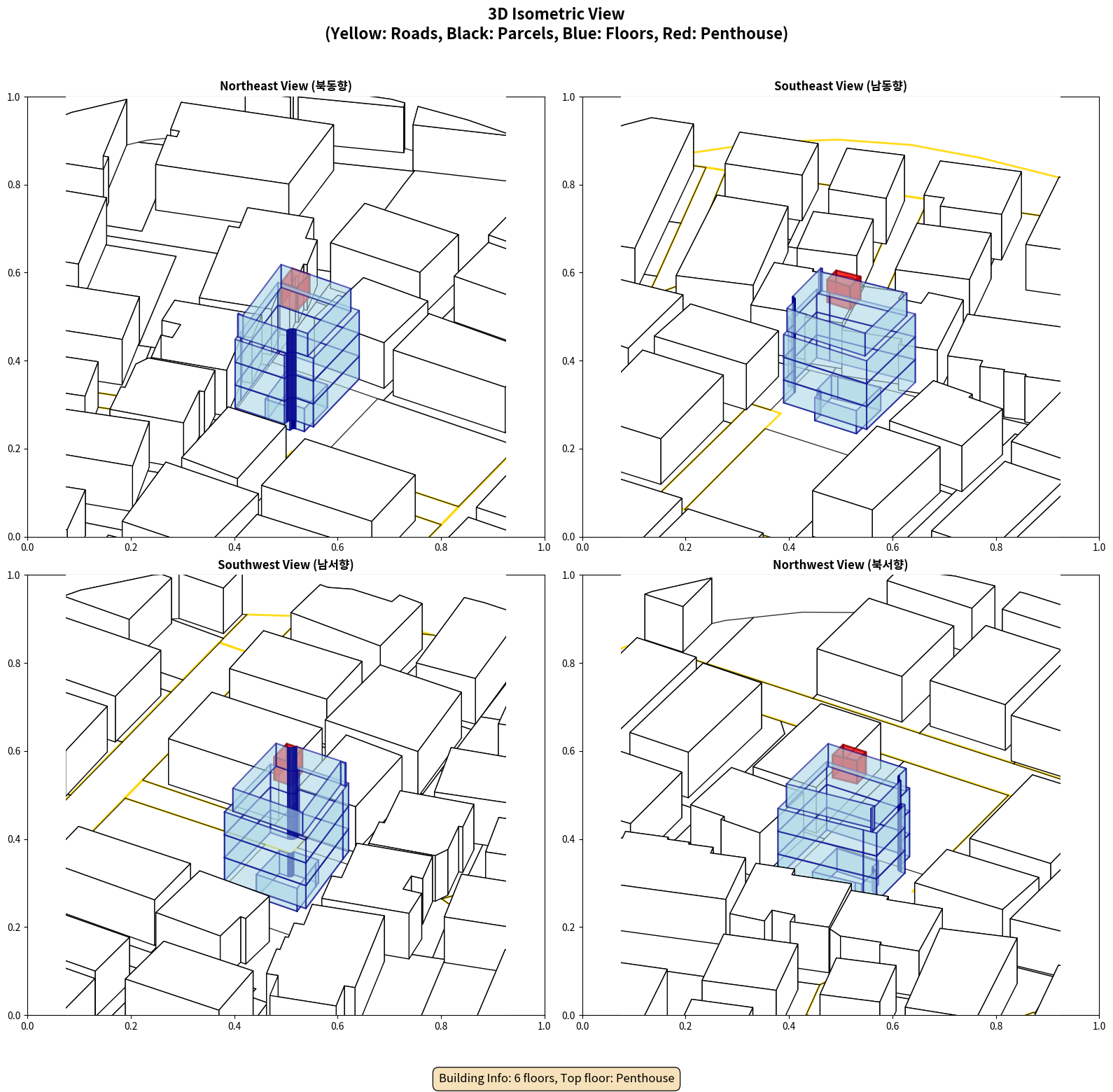 3D Isometric View
(Yellow: Roads, Black: Parcels, Blue: Floors, Red: Penthouse)

Northeast View (북동향)

1.0
0.8
0.6
0.4
0.2
0.0
0.0 0.2 0.4 0.6 0.8 1.0

Southeast View (남동향)

1.0
0.8
0.6
0.4
0.2
0.0
0.0 0.2 0.4 0.6 0.8 1.0

Southwest View (남서향)

1.0
0.8
0.6
0.4
0.2
0.0
0.0 0.2 0.4 0.6 0.8 1.0

Northwest View (북서향)

1.0
0.8
0.6
0.4
0.2
0.0
0.0 0.2 0.4 0.6 0.8 1.0

Building Info: 6 floors, Top floor: Penthouse