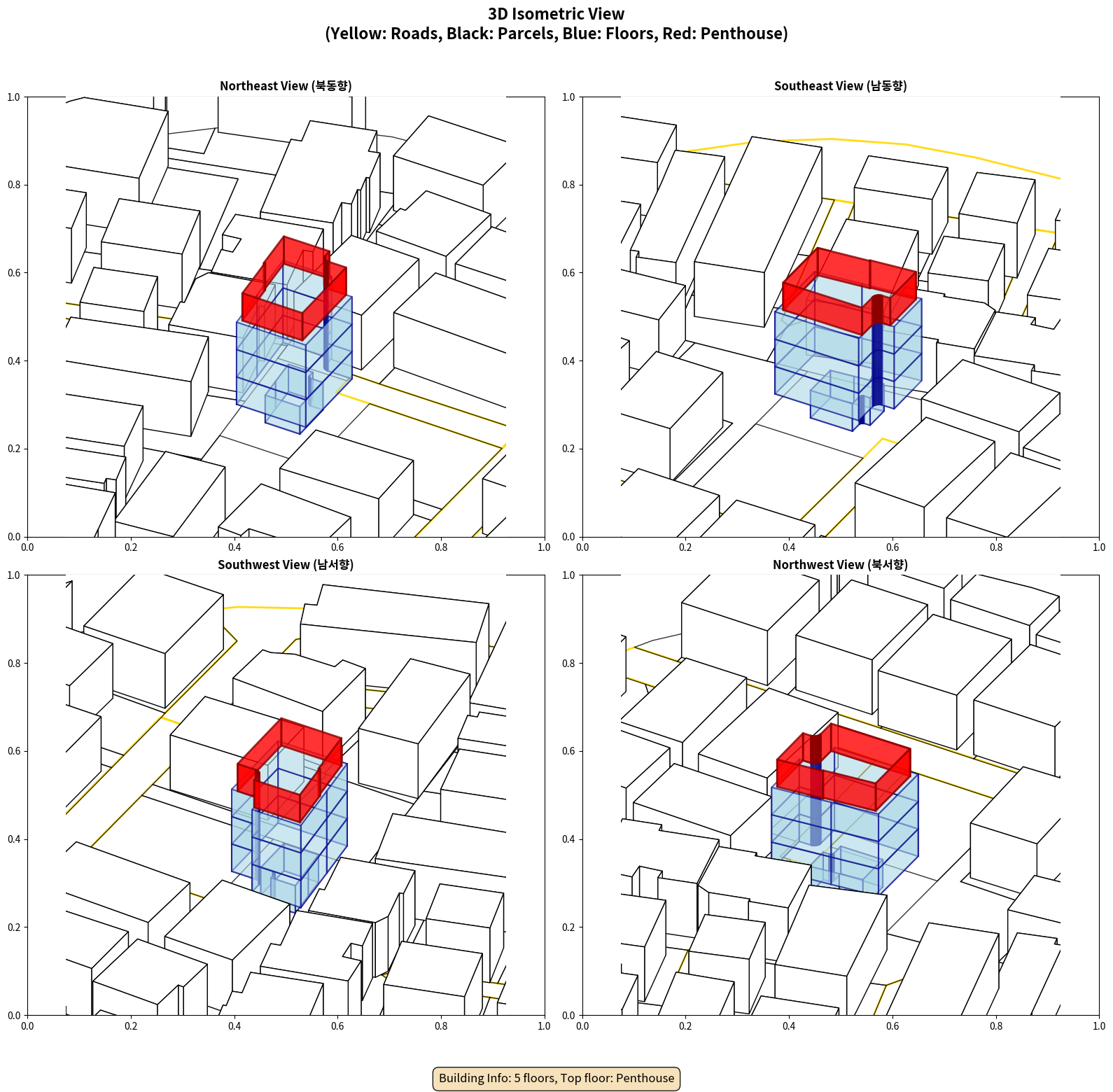 3D Isometric View
(Yellow: Roads, Black: Parcels, Blue: Floors, Red: Penthouse)

Northeast View (북동향)

1.0
0.8
0.6
0.4
0.2
0.0
0.0 0.2 0.4 0.6 0.8 1.0

Southeast View (남동향)

1.0
0.8
0.6
0.4
0.2
0.0
0.0 0.2 0.4 0.6 0.8 1.0

Southwest View (남서향)

1.0
0.8
0.6
0.4
0.2
0.0
0.0 0.2 0.4 0.6 0.8 1.0

Northwest View (북서향)

1.0
0.8
0.6
0.4
0.2
0.0
0.0 0.2 0.4 0.6 0.8 1.0

Building Info: 5 floors, Top floor: Penthouse