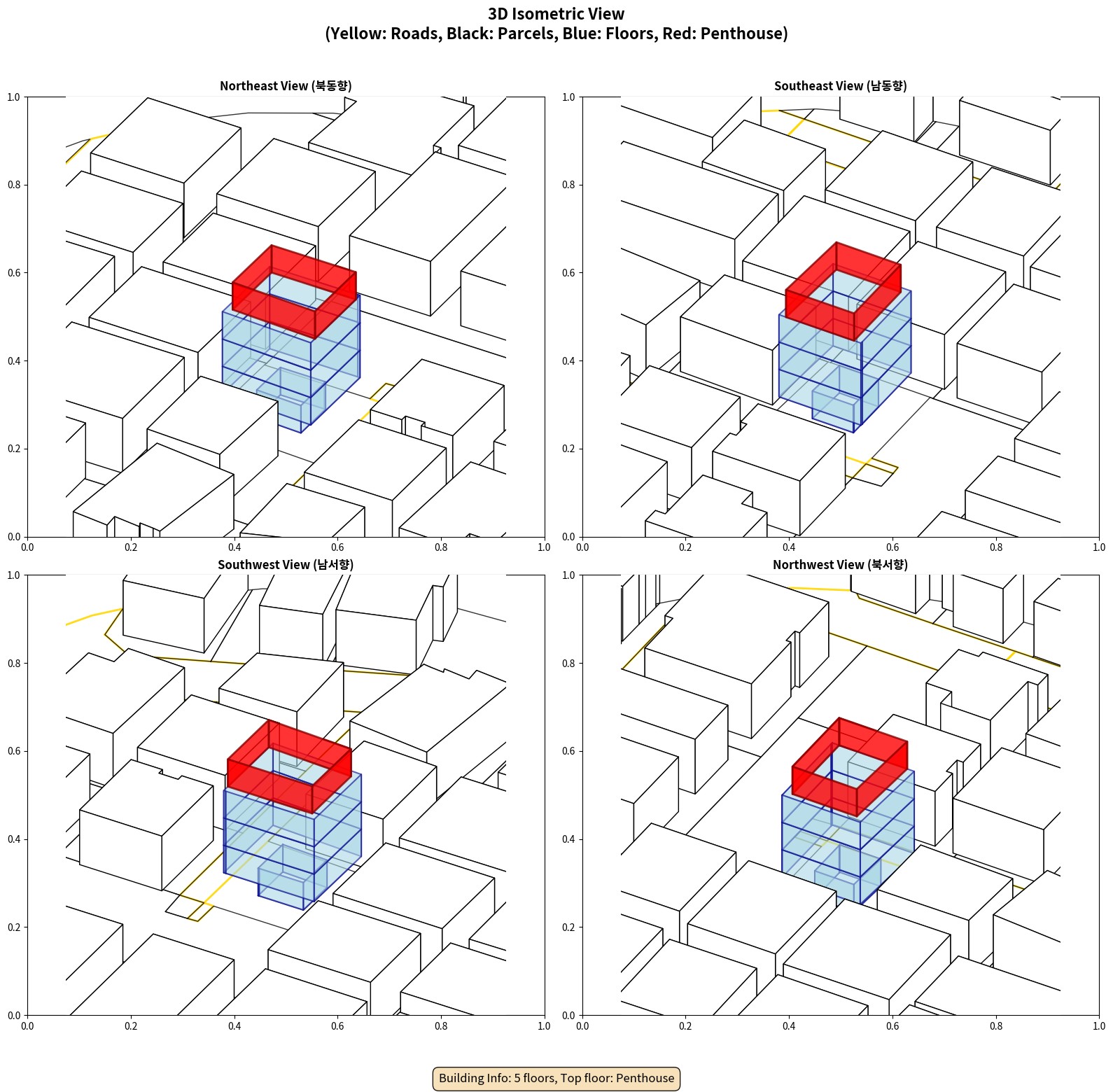 3D Isometric View
(Yellow: Roads, Black: Parcels, Blue: Floors, Red: Penthouse)

Northeast View (북동향)

1.0
0.8
0.6
0.4
0.2
0.0
0.0 0.2 0.4 0.6 0.8 1.0

Southeast View (남동향)

1.0
0.8
0.6
0.4
0.2
0.0
0.0 0.2 0.4 0.6 0.8 1.0

Southwest View (남서향)

1.0
0.8
0.6
0.4
0.2
0.0
0.0 0.2 0.4 0.6 0.8 1.0

Northwest View (북서향)

1.0
0.8
0.6
0.4
0.2
0.0
0.0 0.2 0.4 0.6 0.8 1.0

Building Info: 5 floors, Top floor: Penthouse