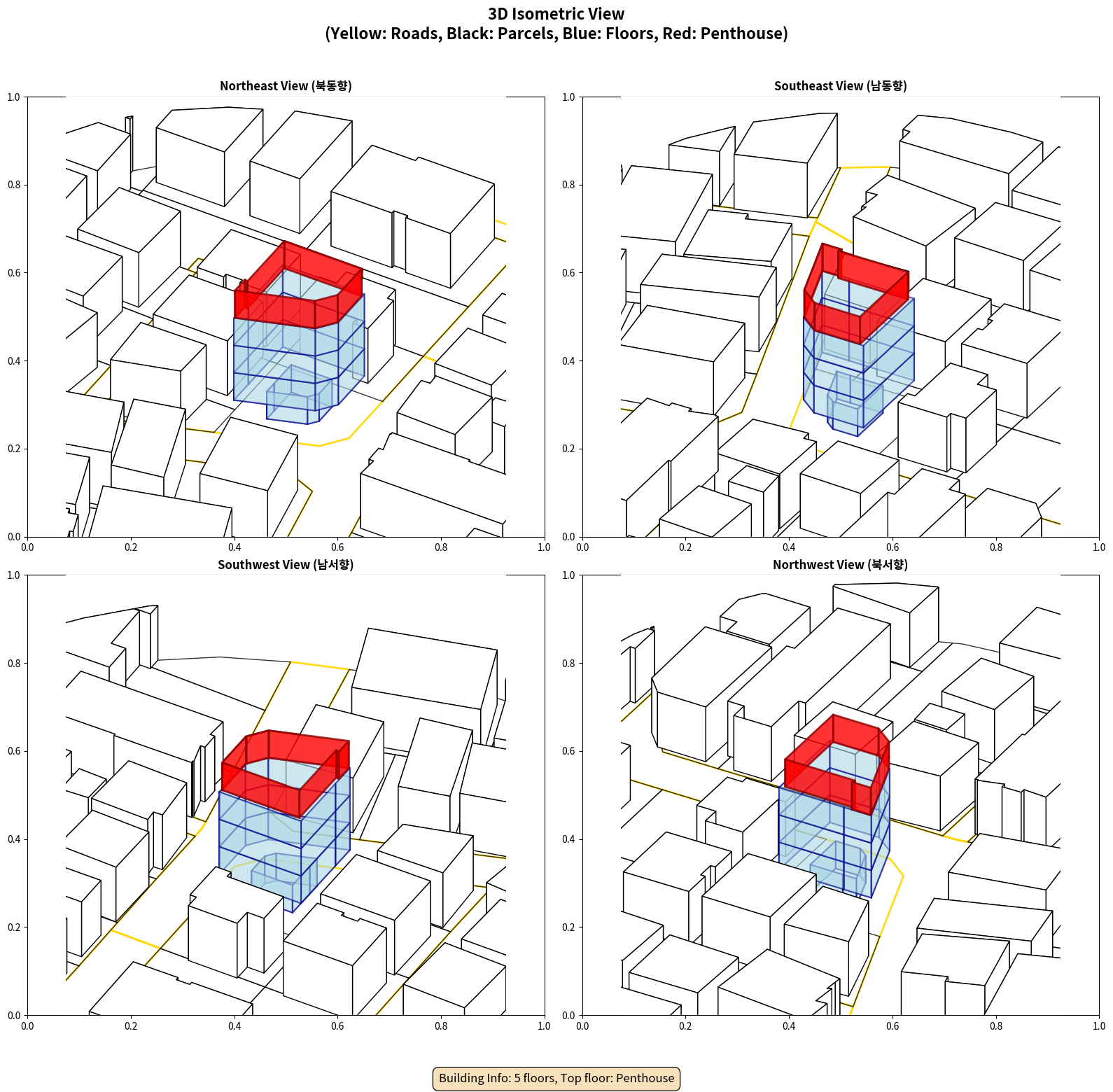 3D Isometric View
(Yellow: Roads, Black: Parcels, Blue: Floors, Red: Penthouse)

Northeast View (북동향)

1.0
0.8
0.6
0.4
0.2
0.0
0.0 0.2 0.4 0.6 0.8 1.0

Southeast View (남동향)

1.0
0.8
0.6
0.4
0.2
0.0
0.0 0.2 0.4 0.6 0.8 1.0

Southwest View (남서향)

1.0
0.8
0.6
0.4
0.2
0.0
0.0 0.2 0.4 0.6 0.8 1.0

Northwest View (북서향)

1.0
0.8
0.6
0.4
0.2
0.0
0.0 0.2 0.4 0.6 0.8 1.0

Building Info: 5 floors, Top floor: Penthouse