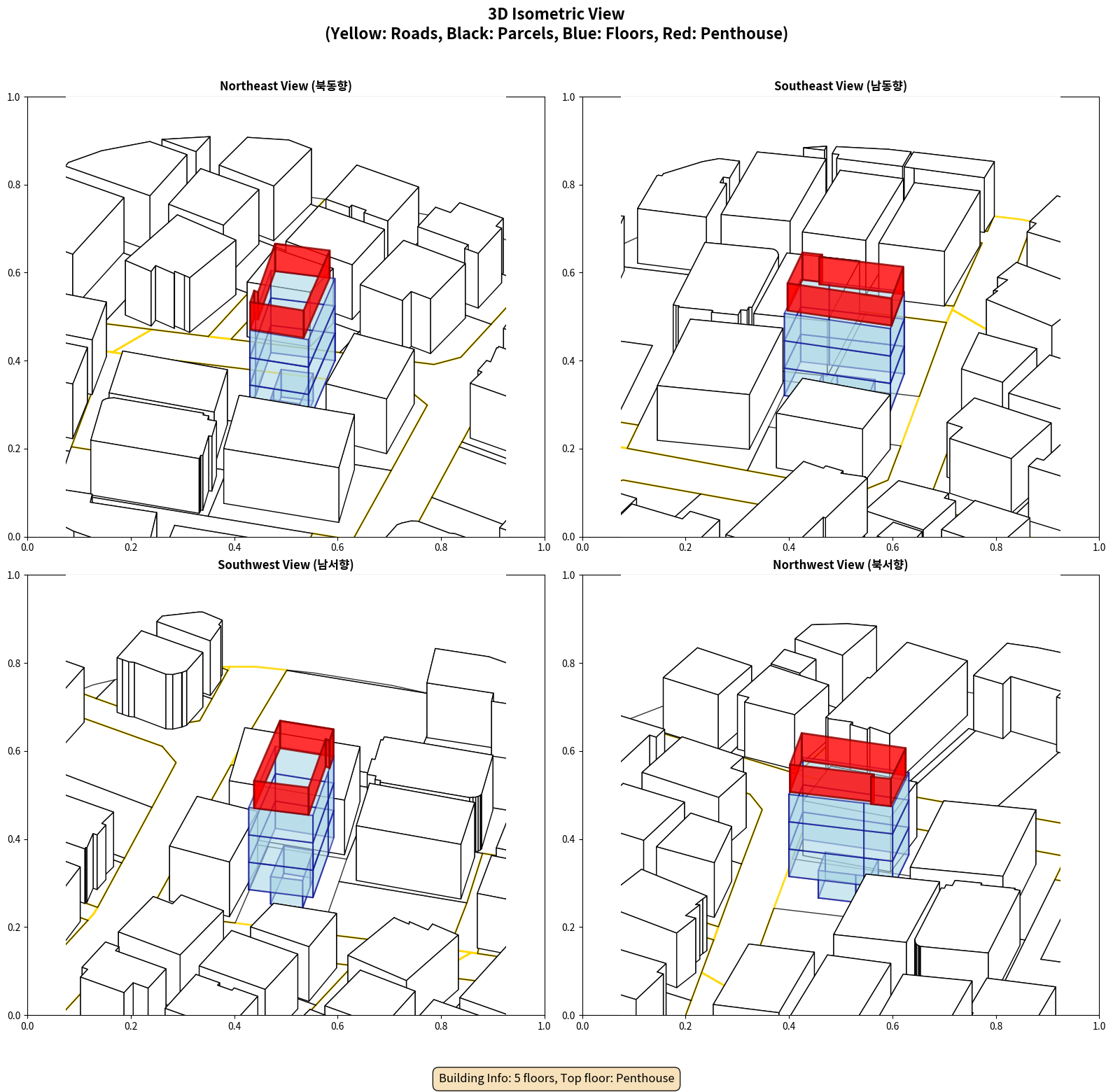 3D Isometric View
(Yellow: Roads, Black: Parcels, Blue: Floors, Red: Penthouse)

Northeast View (북동향)

1.0
0.8
0.6
0.4
0.2
0.0
0.0 0.2 0.4 0.6 0.8 1.0

Southeast View (남동향)

1.0
0.8
0.6
0.4
0.2
0.0
0.0 0.2 0.4 0.6 0.8 1.0

Southwest View (남서향)

1.0
0.8
0.6
0.4
0.2
0.0
0.0 0.2 0.4 0.6 0.8 1.0

Northwest View (북서향)

1.0
0.8
0.6
0.4
0.2
0.0
0.0 0.2 0.4 0.6 0.8 1.0

Building Info: 5 floors, Top floor: Penthouse