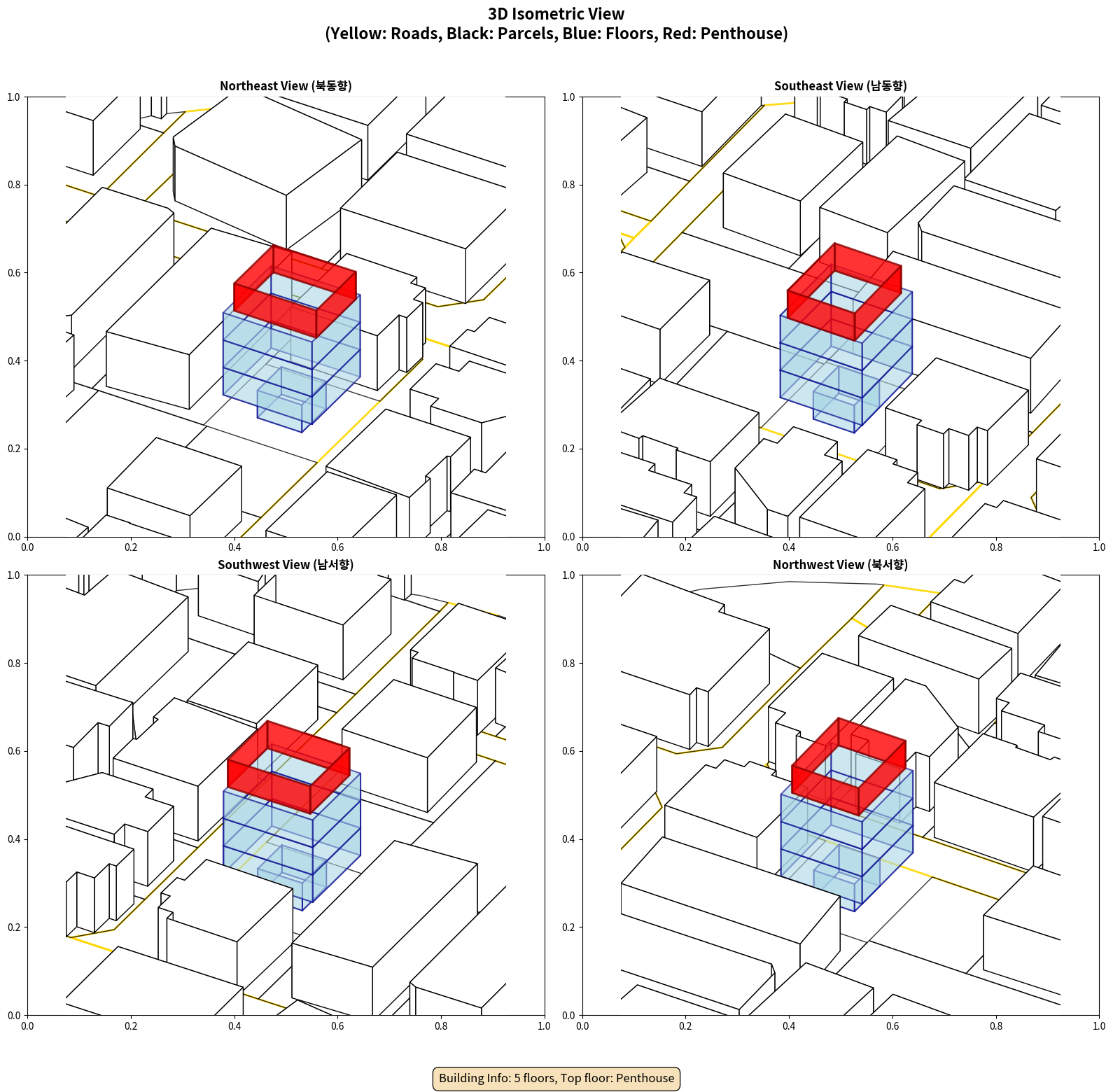 3D Isometric View
(Yellow: Roads, Black: Parcels, Blue: Floors, Red: Penthouse)

Northeast View (북동향)

1.0
0.8
0.6
0.4
0.2
0.0
0.0 0.2 0.4 0.6 0.8 1.0

Southeast View (남동향)

1.0
0.8
0.6
0.4
0.2
0.0
0.0 0.2 0.4 0.6 0.8 1.0

Southwest View (남서향)

1.0
0.8
0.6
0.4
0.2
0.0
0.0 0.2 0.4 0.6 0.8 1.0

Northwest View (북서향)

1.0
0.8
0.6
0.4
0.2
0.0
0.0 0.2 0.4 0.6 0.8 1.0

Building Info: 5 floors, Top floor: Penthouse