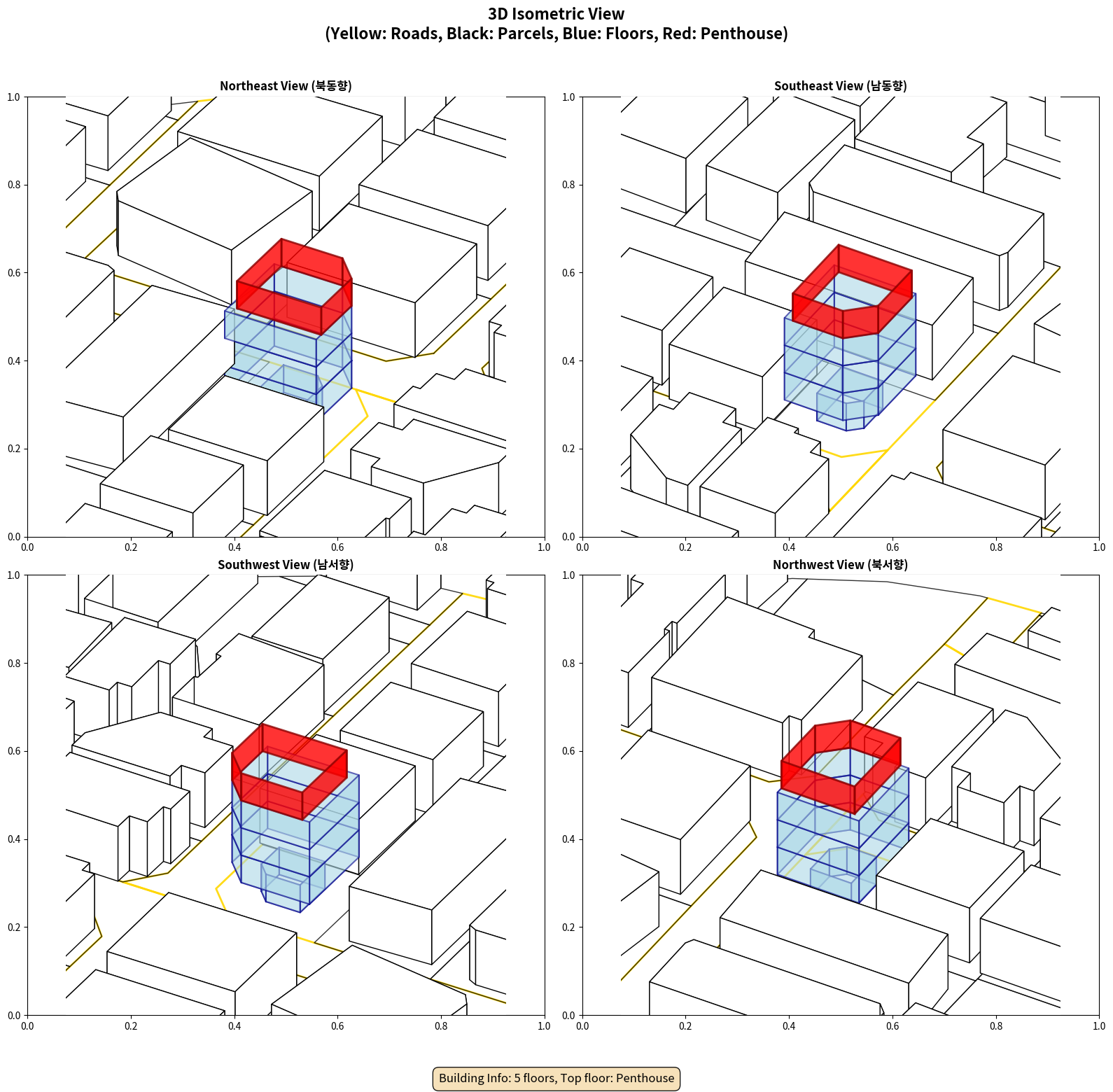 3D Isometric View
(Yellow: Roads, Black: Parcels, Blue: Floors, Red: Penthouse)

Northeast View (북동향)

1.0
0.8
0.6
0.4
0.2
0.0
0.0 0.2 0.4 0.6 0.8 1.0

Southeast View (남동향)

1.0
0.8
0.6
0.4
0.2
0.0
0.0 0.2 0.4 0.6 0.8 1.0

Southwest View (남서향)

1.0
0.8
0.6
0.4
0.2
0.0
0.0 0.2 0.4 0.6 0.8 1.0

Northwest View (북서향)

1.0
0.8
0.6
0.4
0.2
0.0
0.0 0.2 0.4 0.6 0.8 1.0

Building Info: 5 floors, Top floor: Penthouse