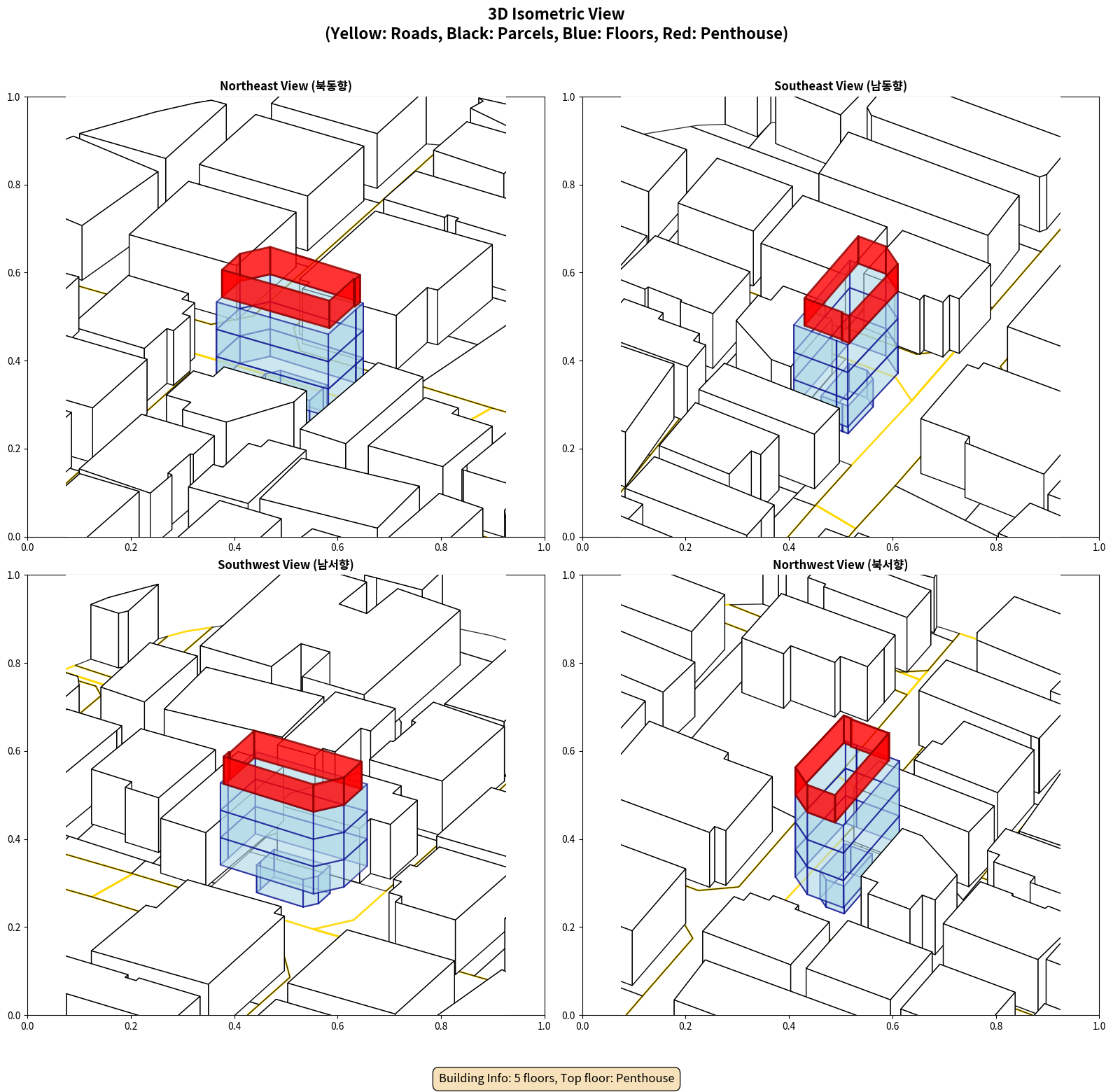 3D Isometric View
(Yellow: Roads, Black: Parcels, Blue: Floors, Red: Penthouse)

Northeast View (북동향)

1.0
0.8
0.6
0.4
0.2
0.0
0.0 0.2 0.4 0.6 0.8 1.0

Southeast View (남동향)

1.0
0.8
0.6
0.4
0.2
0.0
0.0 0.2 0.4 0.6 0.8 1.0

Southwest View (남서향)

1.0
0.8
0.6
0.4
0.2
0.0
0.0 0.2 0.4 0.6 0.8 1.0

Northwest View (북서향)

1.0
0.8
0.6
0.4
0.2
0.0
0.0 0.2 0.4 0.6 0.8 1.0

Building Info: 5 floors, Top floor: Penthouse