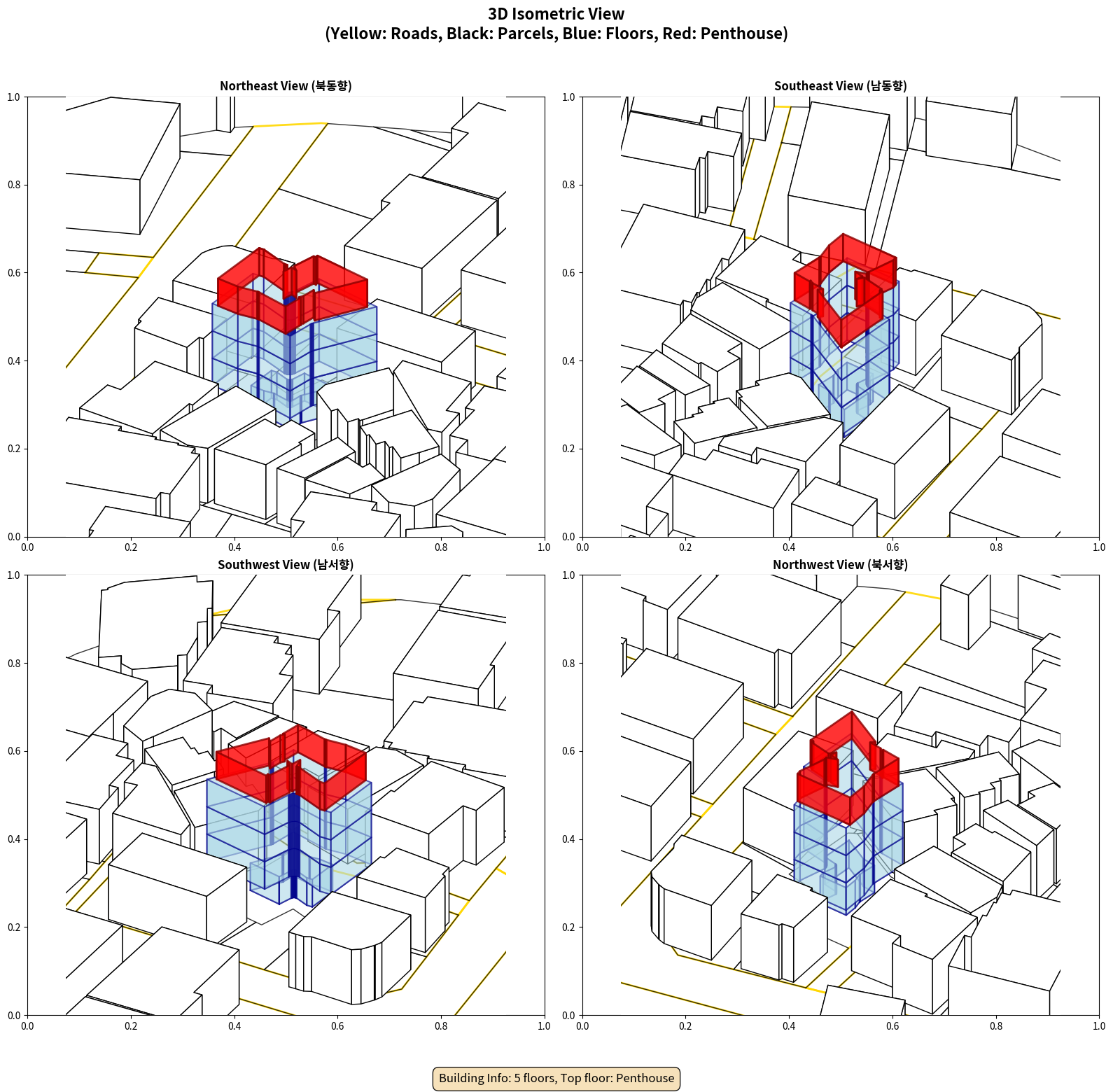 3D Isometric View
(Yellow: Roads, Black: Parcels, Blue: Floors, Red: Penthouse)

Northeast View (북동향)

1.0
0.8
0.6
0.4
0.2
0.0
0.0 0.2 0.4 0.6 0.8 1.0

Southeast View (남동향)

1.0
0.8
0.6
0.4
0.2
0.0
0.0 0.2 0.4 0.6 0.8 1.0

Southwest View (남서향)

1.0
0.8
0.6
0.4
0.2
0.0
0.0 0.2 0.4 0.6 0.8 1.0

Northwest View (북서향)

1.0
0.8
0.6
0.4
0.2
0.0
0.0 0.2 0.4 0.6 0.8 1.0

Building Info: 5 floors, Top floor: Penthouse