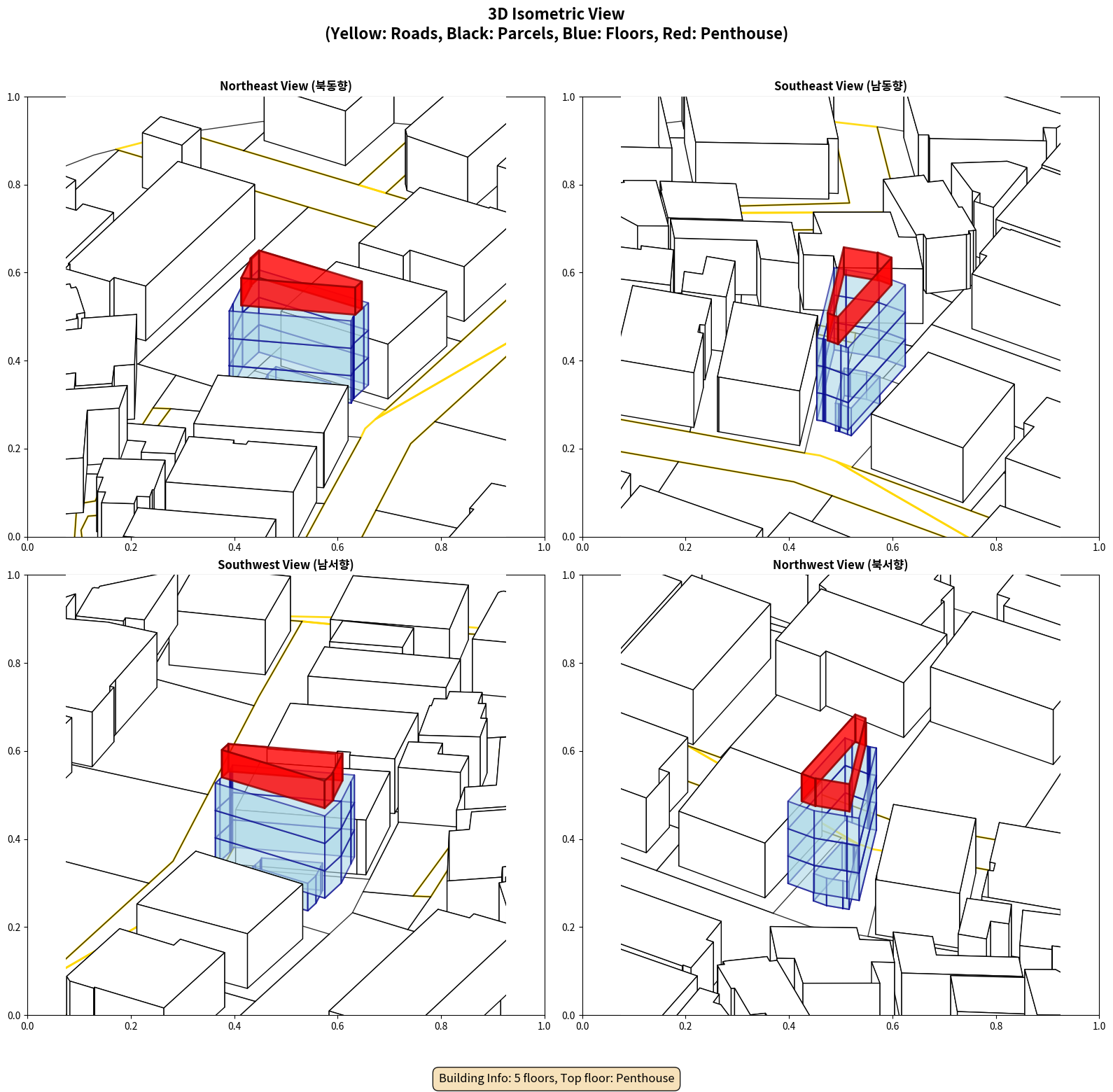 3D Isometric View
(Yellow: Roads, Black: Parcels, Blue: Floors, Red: Penthouse)

Northeast View (북동향)

1.0
0.8
0.6
0.4
0.2
0.0
0.0 0.2 0.4 0.6 0.8 1.0

Southeast View (남동향)

1.0
0.8
0.6
0.4
0.2
0.0
0.0 0.2 0.4 0.6 0.8 1.0

Southwest View (남서향)

1.0
0.8
0.6
0.4
0.2
0.0
0.0 0.2 0.4 0.6 0.8 1.0

Northwest View (북서향)

1.0
0.8
0.6
0.4
0.2
0.0
0.0 0.2 0.4 0.6 0.8 1.0

Building Info: 5 floors, Top floor: Penthouse