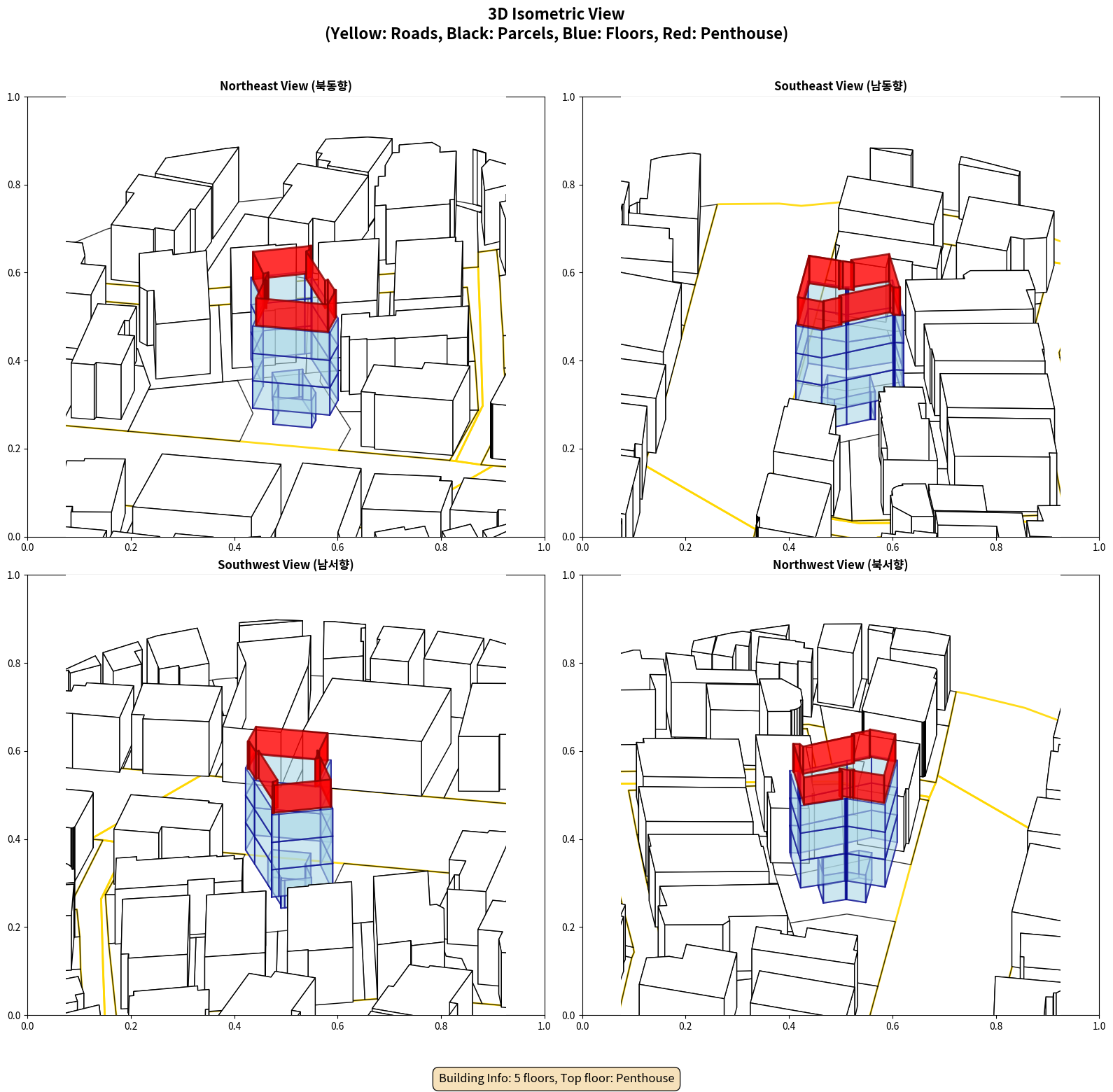 3D Isometric View
(Yellow: Roads, Black: Parcels, Blue: Floors, Red: Penthouse)

Northeast View (북동향)

1.0
0.8
0.6
0.4
0.2
0.0
0.0 0.2 0.4 0.6 0.8 1.0

Southeast View (남동향)

1.0
0.8
0.6
0.4
0.2
0.0
0.0 0.2 0.4 0.6 0.8 1.0

Southwest View (남서향)

1.0
0.8
0.6
0.4
0.2
0.0
0.0 0.2 0.4 0.6 0.8 1.0

Northwest View (북서향)

1.0
0.8
0.6
0.4
0.2
0.0
0.0 0.2 0.4 0.6 0.8 1.0

Building Info: 5 floors, Top floor: Penthouse