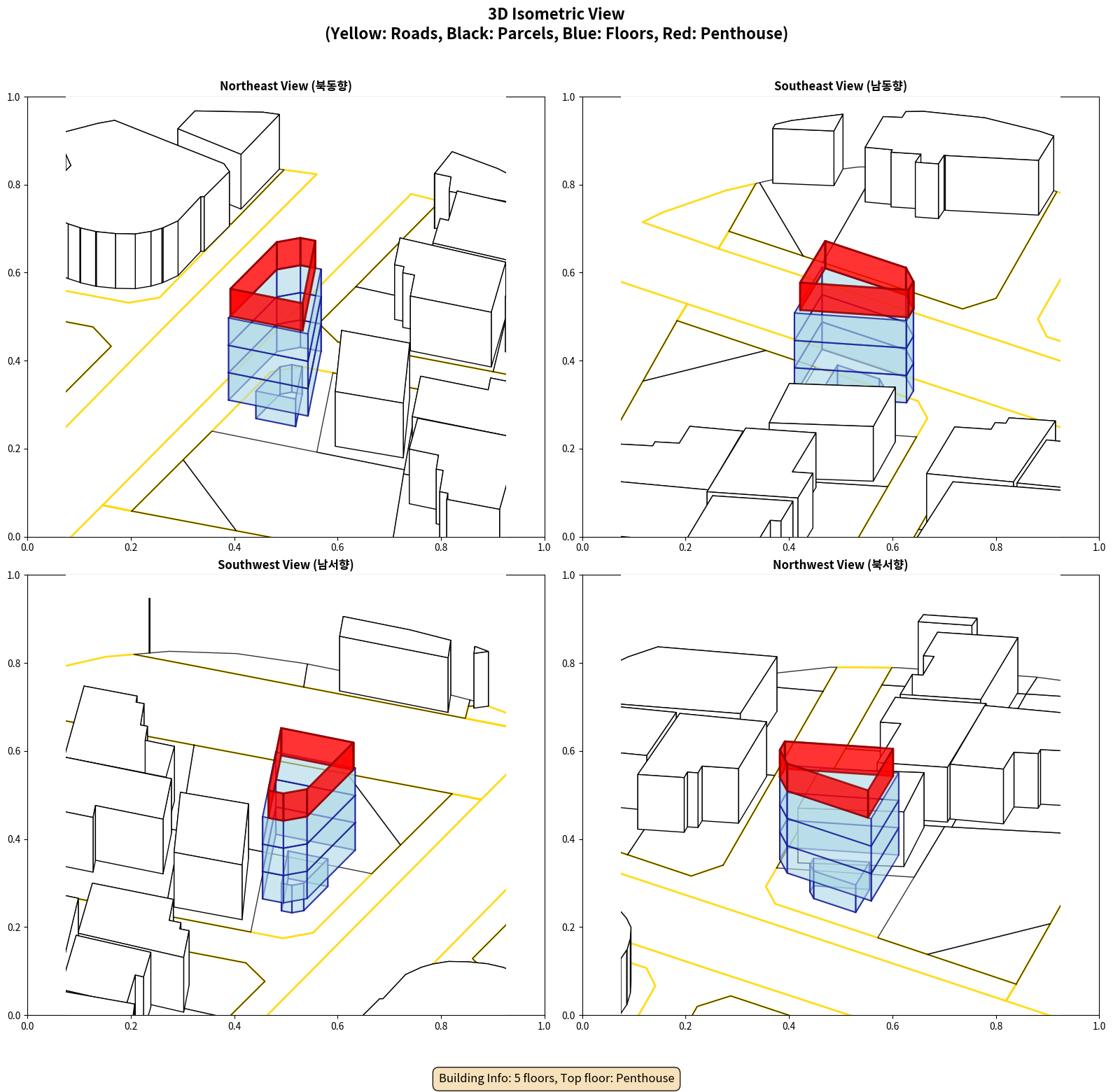 3D Isometric View
(Yellow: Roads, Black: Parcels, Blue: Floors, Red: Penthouse)

Northeast View (북동향)

1.0
0.8
0.6
0.4
0.2
0.0
0.0 0.2 0.4 0.6 0.8 1.0

Southeast View (남동향)

1.0
0.8
0.6
0.4
0.2
0.0
0.0 0.2 0.4 0.6 0.8 1.0

Southwest View (남서향)

1.0
0.8
0.6
0.4
0.2
0.0
0.0 0.2 0.4 0.6 0.8 1.0

Northwest View (북서향)

1.0
0.8
0.6
0.4
0.2
0.0
0.0 0.2 0.4 0.6 0.8 1.0

Building Info: 5 floors, Top floor: Penthouse