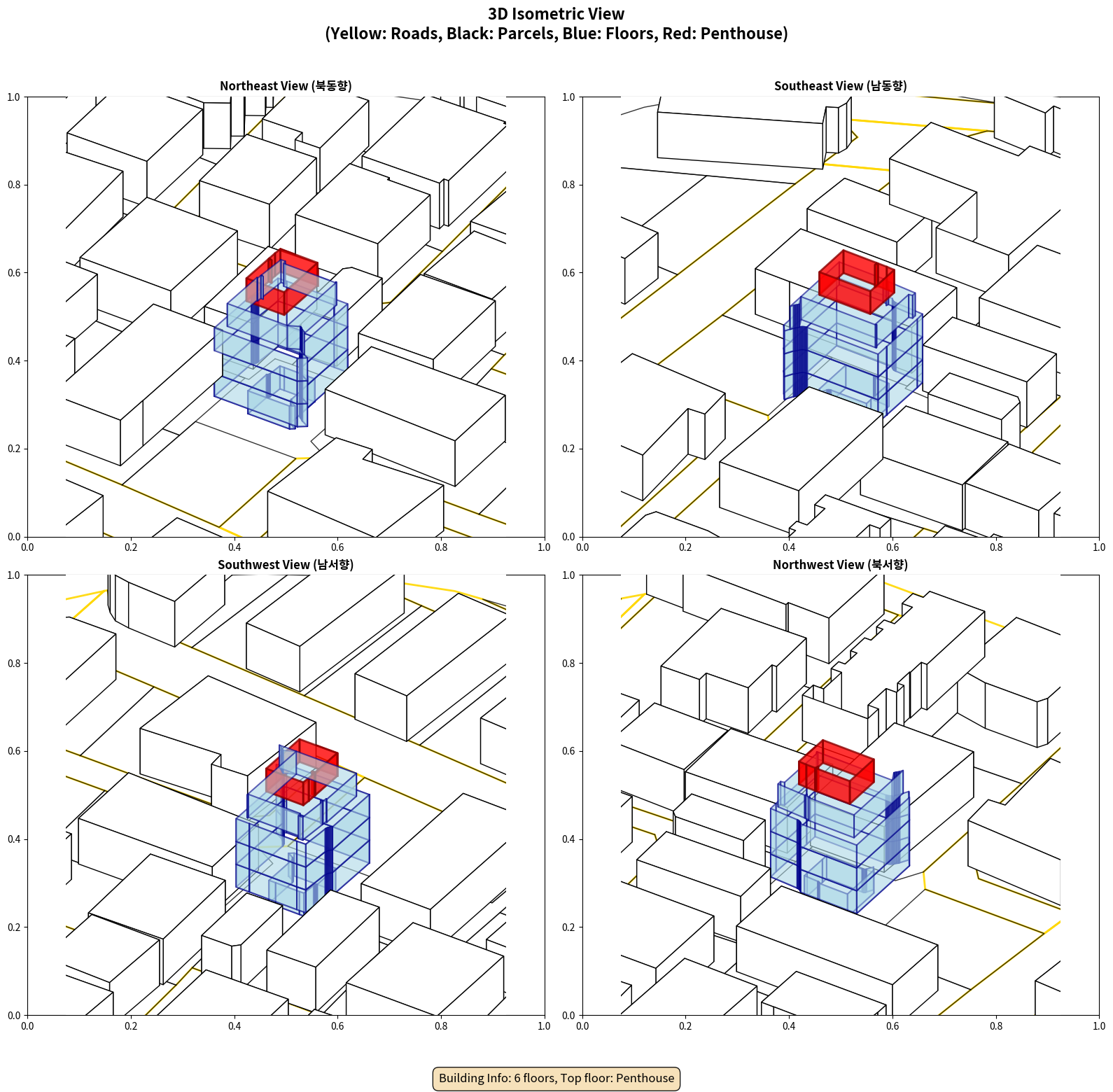 3D Isometric View
(Yellow: Roads, Black: Parcels, Blue: Floors, Red: Penthouse)

Northeast View (북동향)

1.0
0.8
0.6
0.4
0.2
0.0
0.0 0.2 0.4 0.6 0.8 1.0

Southeast View (남동향)

1.0
0.8
0.6
0.4
0.2
0.0
0.0 0.2 0.4 0.6 0.8 1.0

Southwest View (남서향)

1.0
0.8
0.6
0.4
0.2
0.0
0.0 0.2 0.4 0.6 0.8 1.0

Northwest View (북서향)

1.0
0.8
0.6
0.4
0.2
0.0
0.0 0.2 0.4 0.6 0.8 1.0

Building Info: 6 floors, Top floor: Penthouse