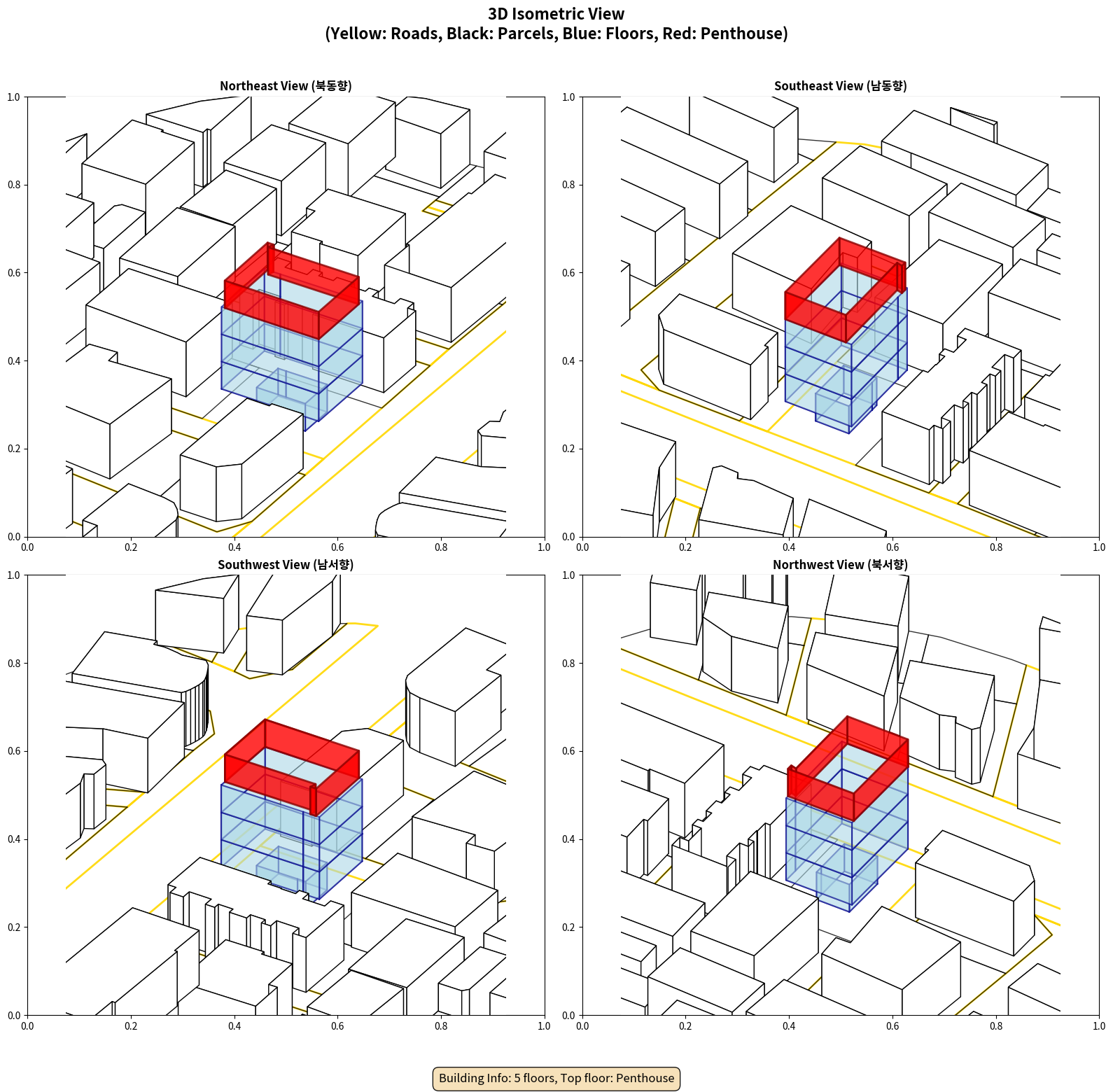 3D Isometric View
(Yellow: Roads, Black: Parcels, Blue: Floors, Red: Penthouse)

Northeast View (북동향)

1.0
0.8
0.6
0.4
0.2
0.0
0.0 0.2 0.4 0.6 0.8 1.0

Southeast View (남동향)

1.0
0.8
0.6
0.4
0.2
0.0
0.0 0.2 0.4 0.6 0.8 1.0

Southwest View (남서향)

1.0
0.8
0.6
0.4
0.2
0.0
0.0 0.2 0.4 0.6 0.8 1.0

Northwest View (북서향)

1.0
0.8
0.6
0.4
0.2
0.0
0.0 0.2 0.4 0.6 0.8 1.0

Building Info: 5 floors, Top floor: Penthouse