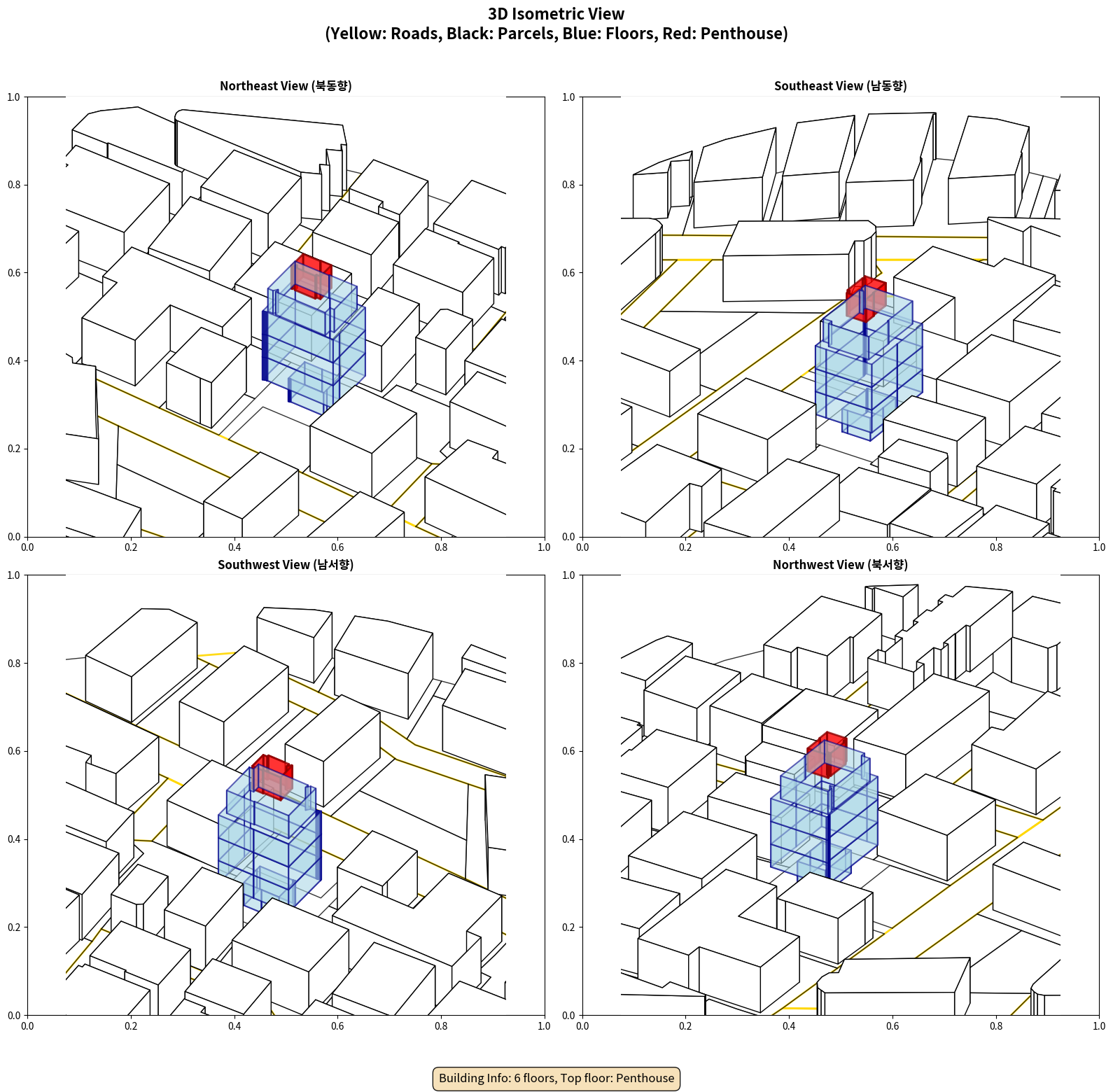 3D Isometric View
(Yellow: Roads, Black: Parcels, Blue: Floors, Red: Penthouse)

Northeast View (북동향)

1.0
0.8
0.6
0.4
0.2
0.0
0.0 0.2 0.4 0.6 0.8 1.0

Southeast View (남동향)

1.0
0.8
0.6
0.4
0.2
0.0
0.0 0.2 0.4 0.6 0.8 1.0

Southwest View (남서향)

1.0
0.8
0.6
0.4
0.2
0.0
0.0 0.2 0.4 0.6 0.8 1.0

Northwest View (북서향)

1.0
0.8
0.6
0.4
0.2
0.0
0.0 0.2 0.4 0.6 0.8 1.0

Building Info: 6 floors, Top floor: Penthouse