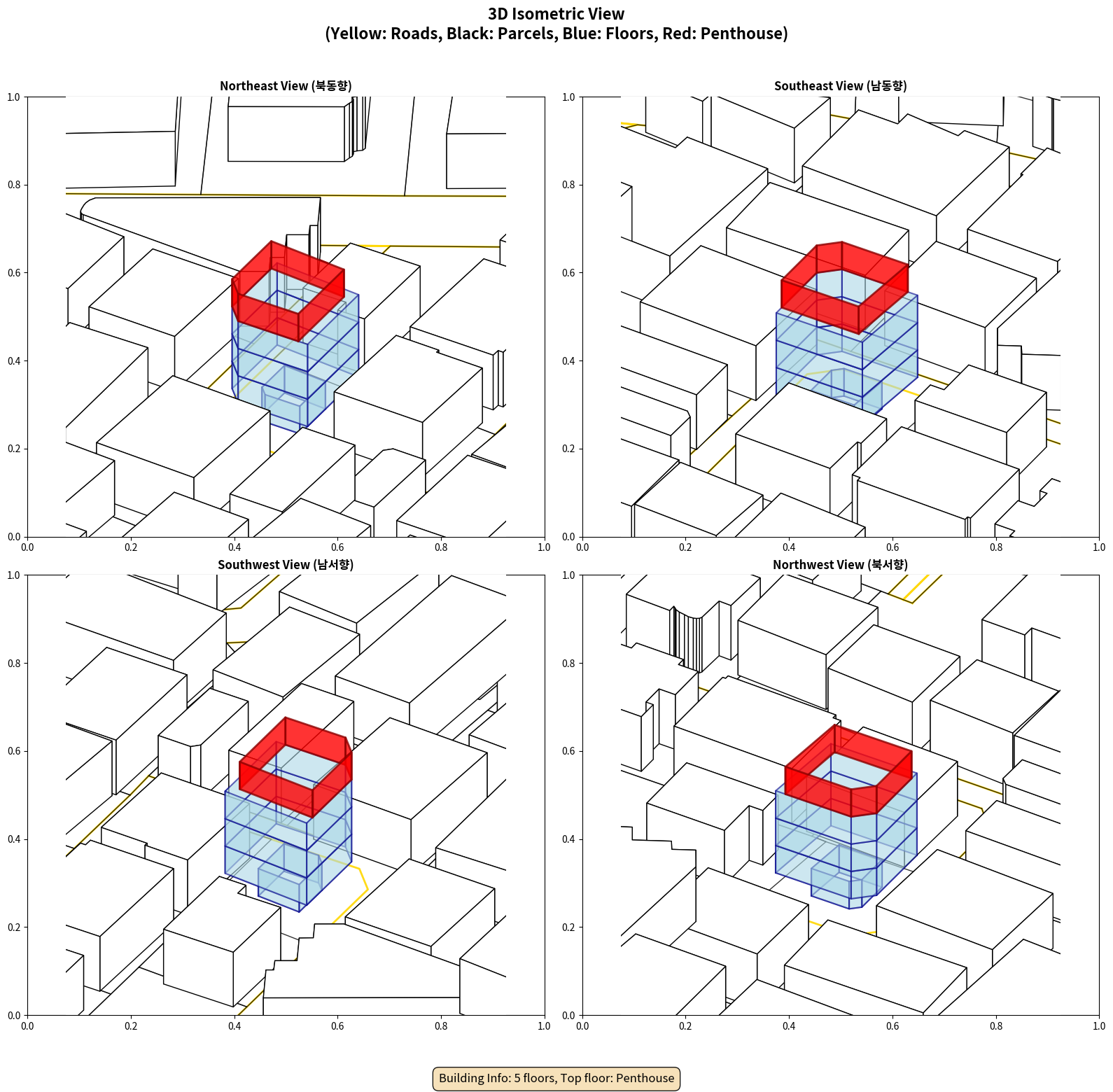 3D Isometric View
(Yellow: Roads, Black: Parcels, Blue: Floors, Red: Penthouse)

Northeast View (북동향)

1.0
0.8
0.6
0.4
0.2
0.0
0.0 0.2 0.4 0.6 0.8 1.0

Southeast View (남동향)

1.0
0.8
0.6
0.4
0.2
0.0
0.0 0.2 0.4 0.6 0.8 1.0

Southwest View (남서향)

1.0
0.8
0.6
0.4
0.2
0.0
0.0 0.2 0.4 0.6 0.8 1.0

Northwest View (북서향)

1.0
0.8
0.6
0.4
0.2
0.0
0.0 0.2 0.4 0.6 0.8 1.0

Building Info: 5 floors, Top floor: Penthouse