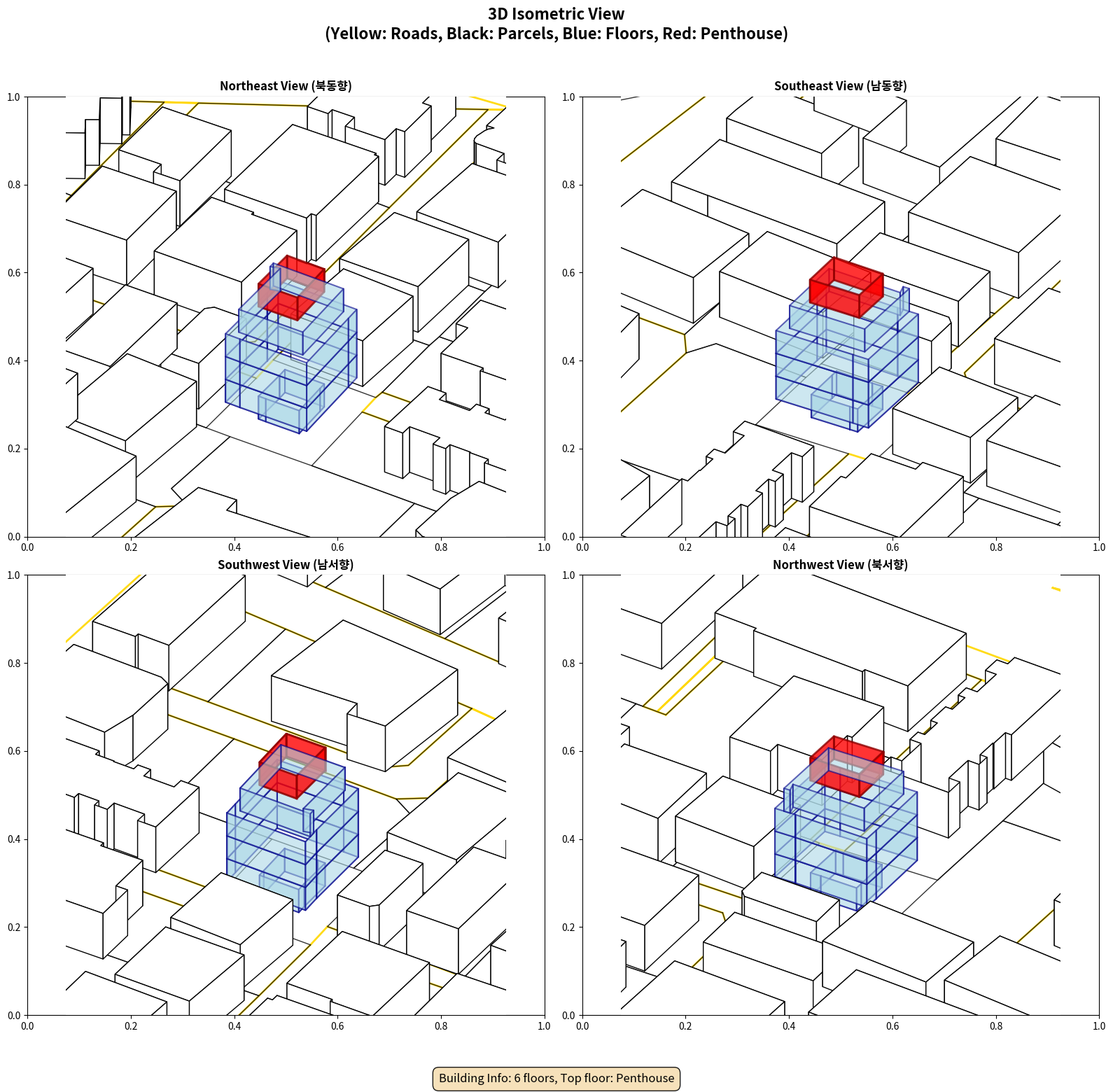 3D Isometric View
(Yellow: Roads, Black: Parcels, Blue: Floors, Red: Penthouse)

Northeast View (북동향)

1.0
0.8
0.6
0.4
0.2
0.0
0.0 0.2 0.4 0.6 0.8 1.0

Southeast View (남동향)

1.0
0.8
0.6
0.4
0.2
0.0
0.0 0.2 0.4 0.6 0.8 1.0

Southwest View (남서향)

1.0
0.8
0.6
0.4
0.2
0.0
0.0 0.2 0.4 0.6 0.8 1.0

Northwest View (북서향)

1.0
0.8
0.6
0.4
0.2
0.0
0.0 0.2 0.4 0.6 0.8 1.0

Building Info: 6 floors, Top floor: Penthouse