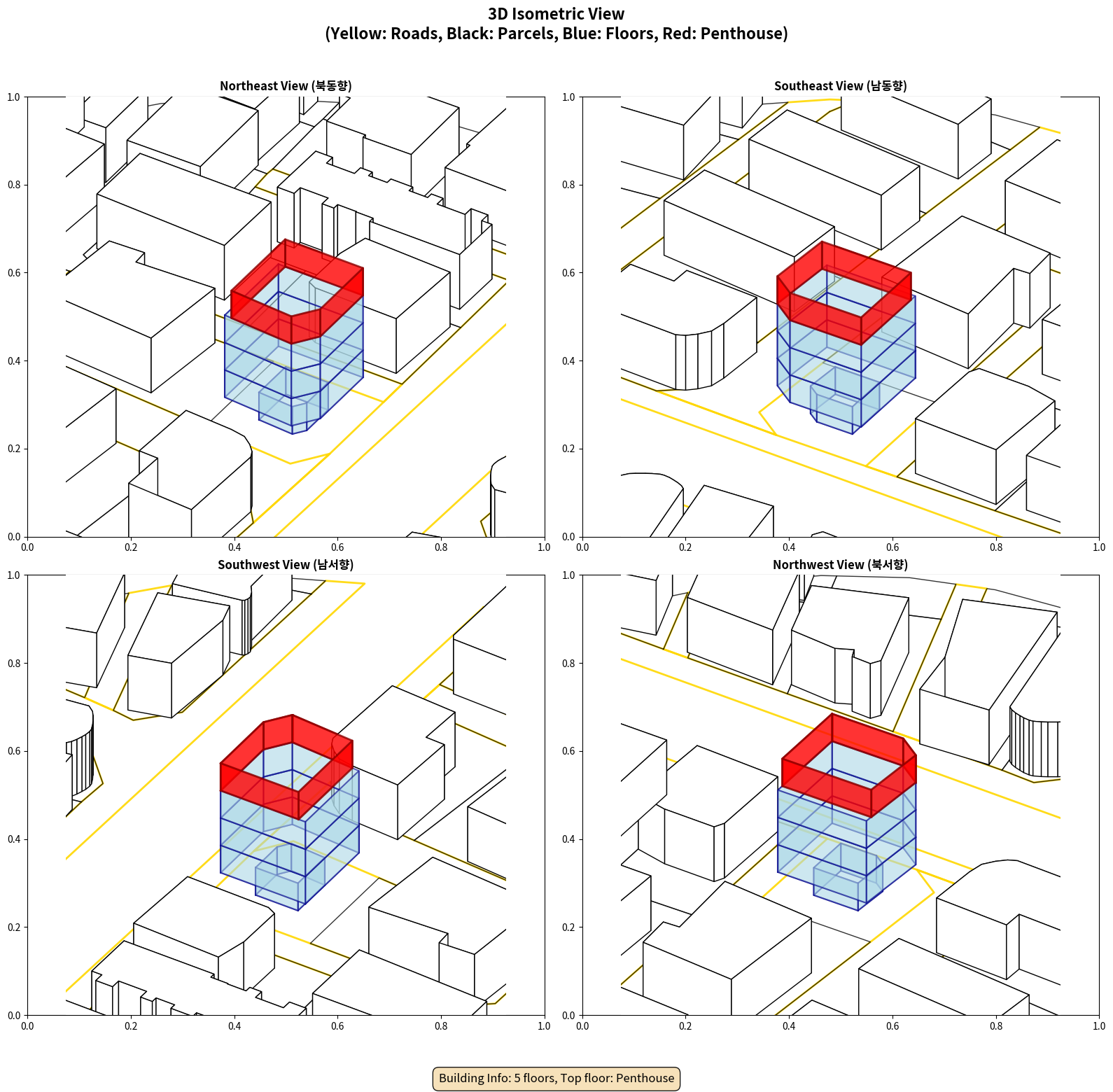 3D Isometric View
(Yellow: Roads, Black: Parcels, Blue: Floors, Red: Penthouse)

Northeast View (북동향)

1.0
0.8
0.6
0.4
0.2
0.0
0.0 0.2 0.4 0.6 0.8 1.0

Southeast View (남동향)

1.0
0.8
0.6
0.4
0.2
0.0
0.0 0.2 0.4 0.6 0.8 1.0

Southwest View (남서향)

1.0
0.8
0.6
0.4
0.2
0.0
0.0 0.2 0.4 0.6 0.8 1.0

Northwest View (북서향)

1.0
0.8
0.6
0.4
0.2
0.0
0.0 0.2 0.4 0.6 0.8 1.0

Building Info: 5 floors, Top floor: Penthouse