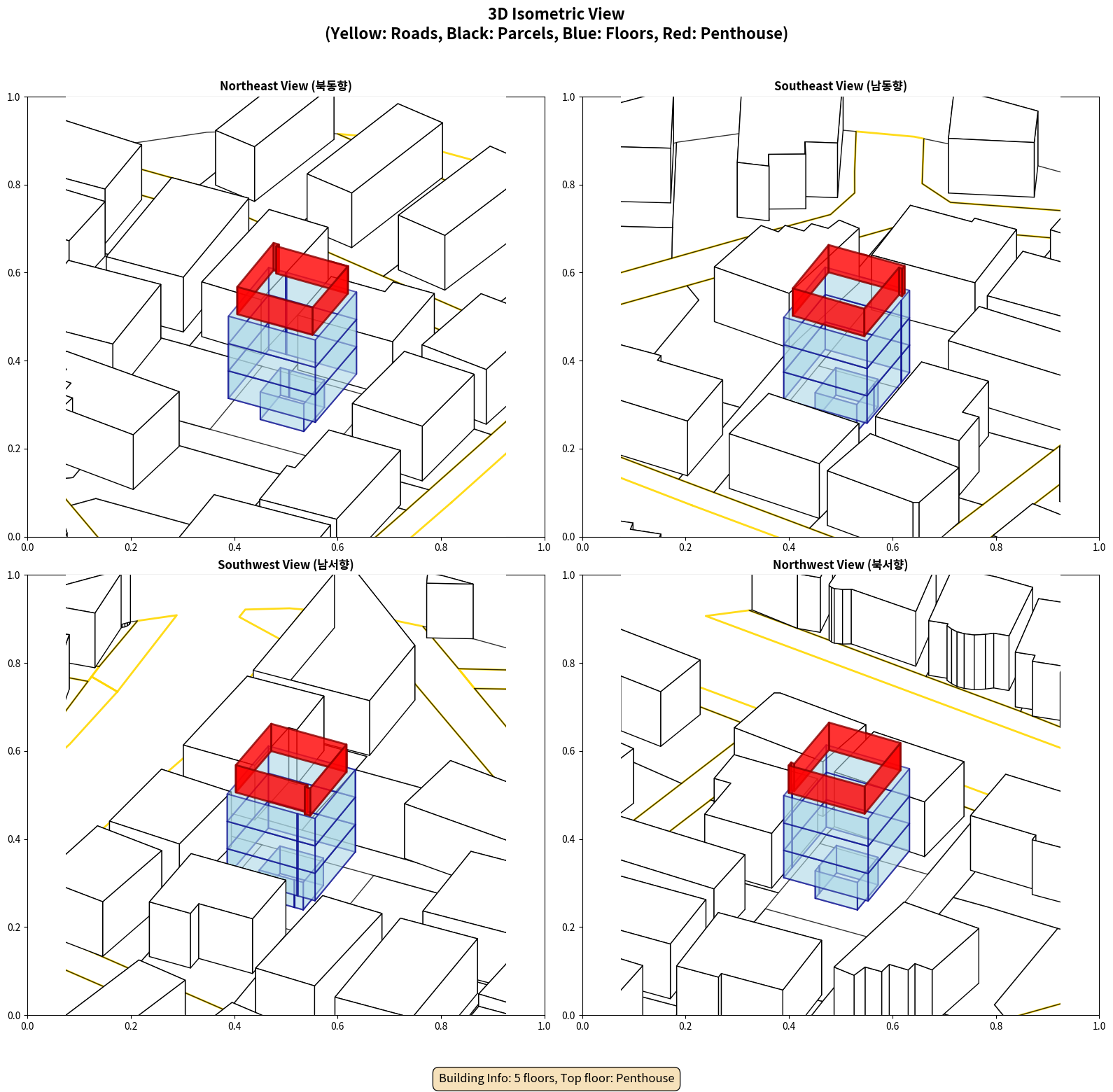 3D Isometric View
(Yellow: Roads, Black: Parcels, Blue: Floors, Red: Penthouse)

Northeast View (북동향)

1.0
0.8
0.6
0.4
0.2
0.0
0.0 0.2 0.4 0.6 0.8 1.0

Southeast View (남동향)

1.0
0.8
0.6
0.4
0.2
0.0
0.0 0.2 0.4 0.6 0.8 1.0

Southwest View (남서향)

1.0
0.8
0.6
0.4
0.2
0.0
0.0 0.2 0.4 0.6 0.8 1.0

Northwest View (북서향)

1.0
0.8
0.6
0.4
0.2
0.0
0.0 0.2 0.4 0.6 0.8 1.0

Building Info: 5 floors, Top floor: Penthouse