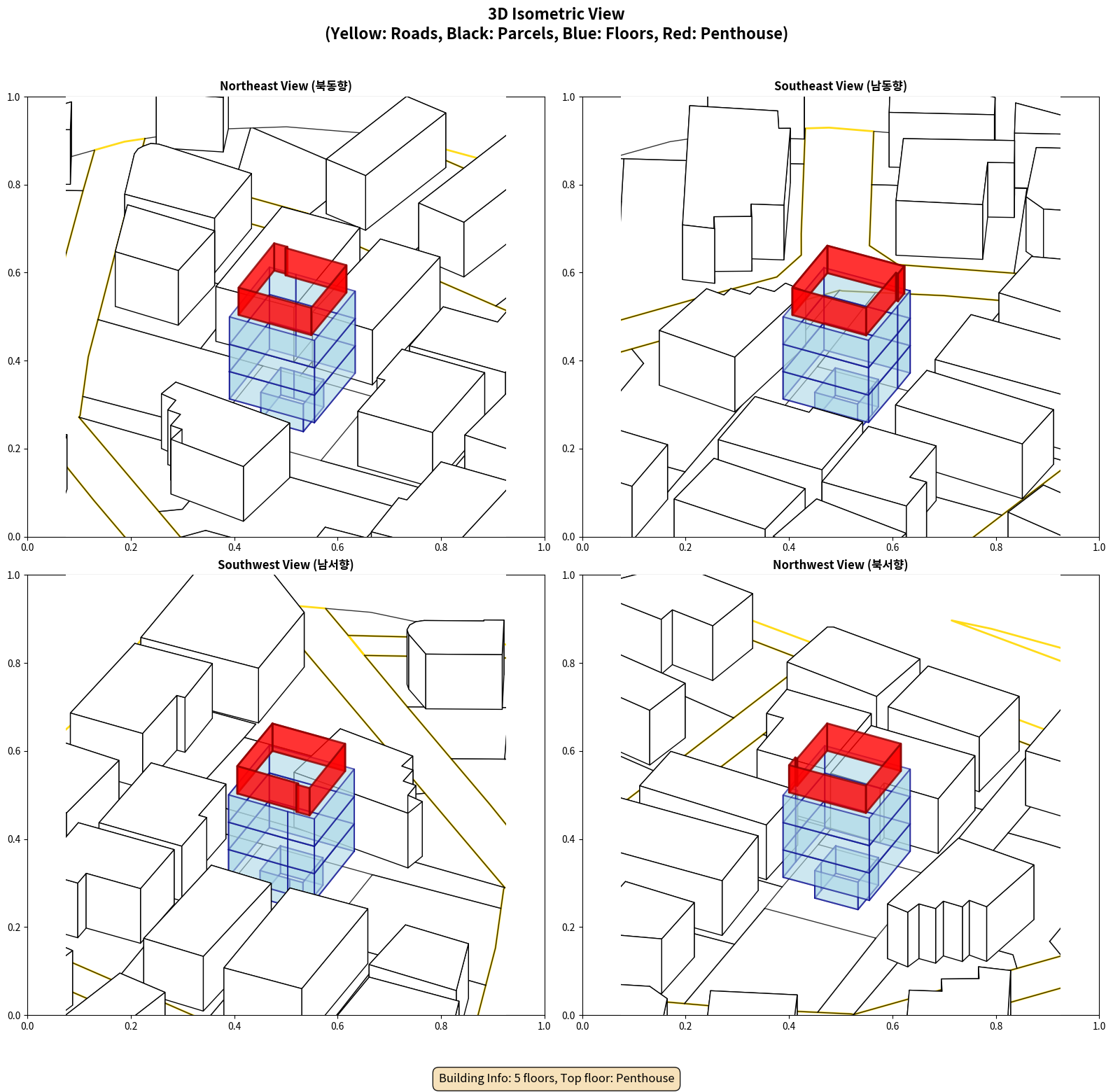 3D Isometric View
(Yellow: Roads, Black: Parcels, Blue: Floors, Red: Penthouse)

Northeast View (북동향)

1.0
0.8
0.6
0.4
0.2
0.0
0.0 0.2 0.4 0.6 0.8 1.0

Southeast View (남동향)

1.0
0.8
0.6
0.4
0.2
0.0
0.0 0.2 0.4 0.6 0.8 1.0

Southwest View (남서향)

1.0
0.8
0.6
0.4
0.2
0.0
0.0 0.2 0.4 0.6 0.8 1.0

Northwest View (북서향)

1.0
0.8
0.6
0.4
0.2
0.0
0.0 0.2 0.4 0.6 0.8 1.0

Building Info: 5 floors, Top floor: Penthouse