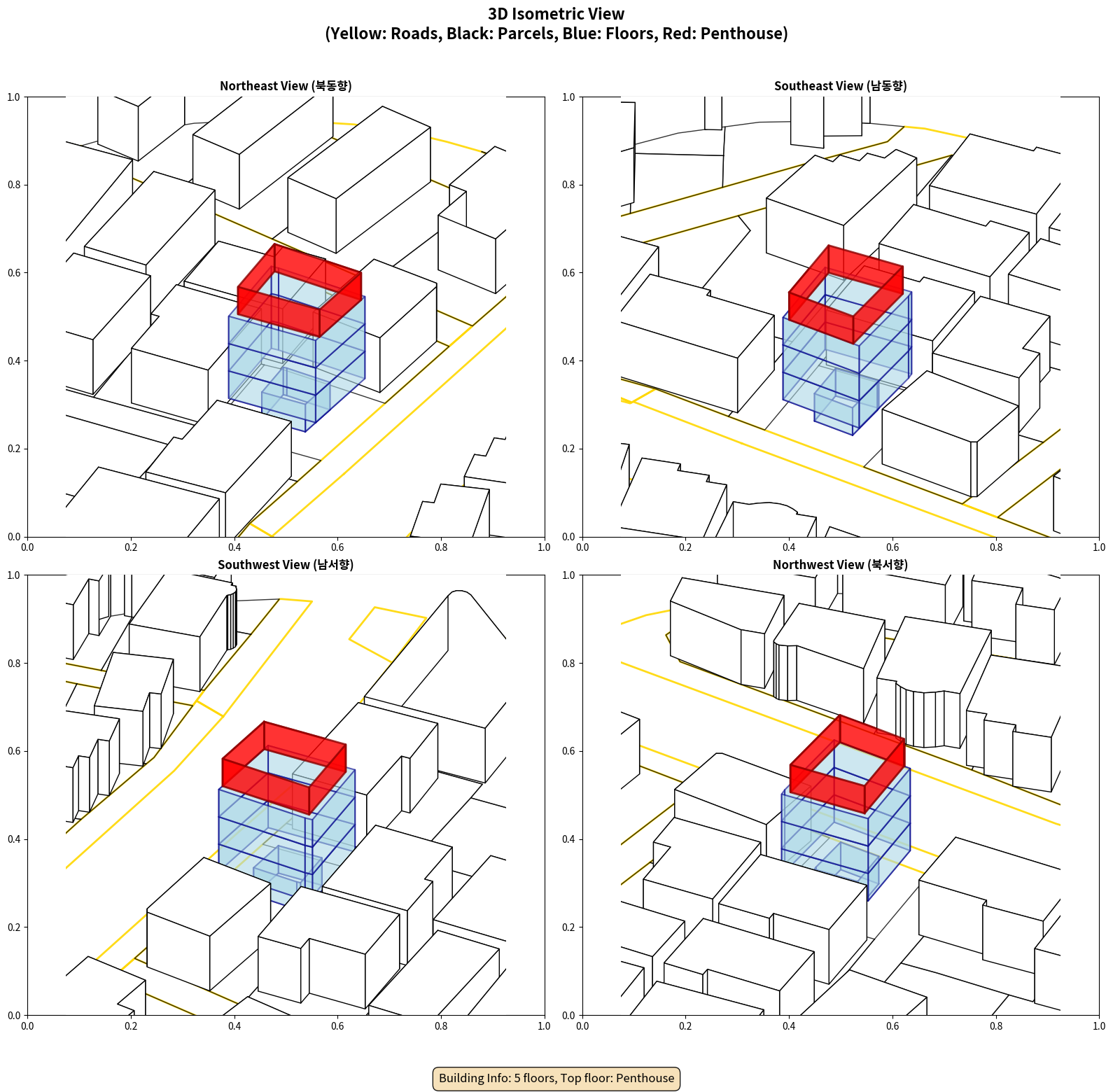 3D Isometric View
(Yellow: Roads, Black: Parcels, Blue: Floors, Red: Penthouse)

Northeast View (북동향)

1.0
0.8
0.6
0.4
0.2
0.0
0.0 0.2 0.4 0.6 0.8 1.0

Southeast View (남동향)

1.0
0.8
0.6
0.4
0.2
0.0
0.0 0.2 0.4 0.6 0.8 1.0

Southwest View (남서향)

1.0
0.8
0.6
0.4
0.2
0.0
0.0 0.2 0.4 0.6 0.8 1.0

Northwest View (북서향)

1.0
0.8
0.6
0.4
0.2
0.0
0.0 0.2 0.4 0.6 0.8 1.0

Building Info: 5 floors, Top floor: Penthouse