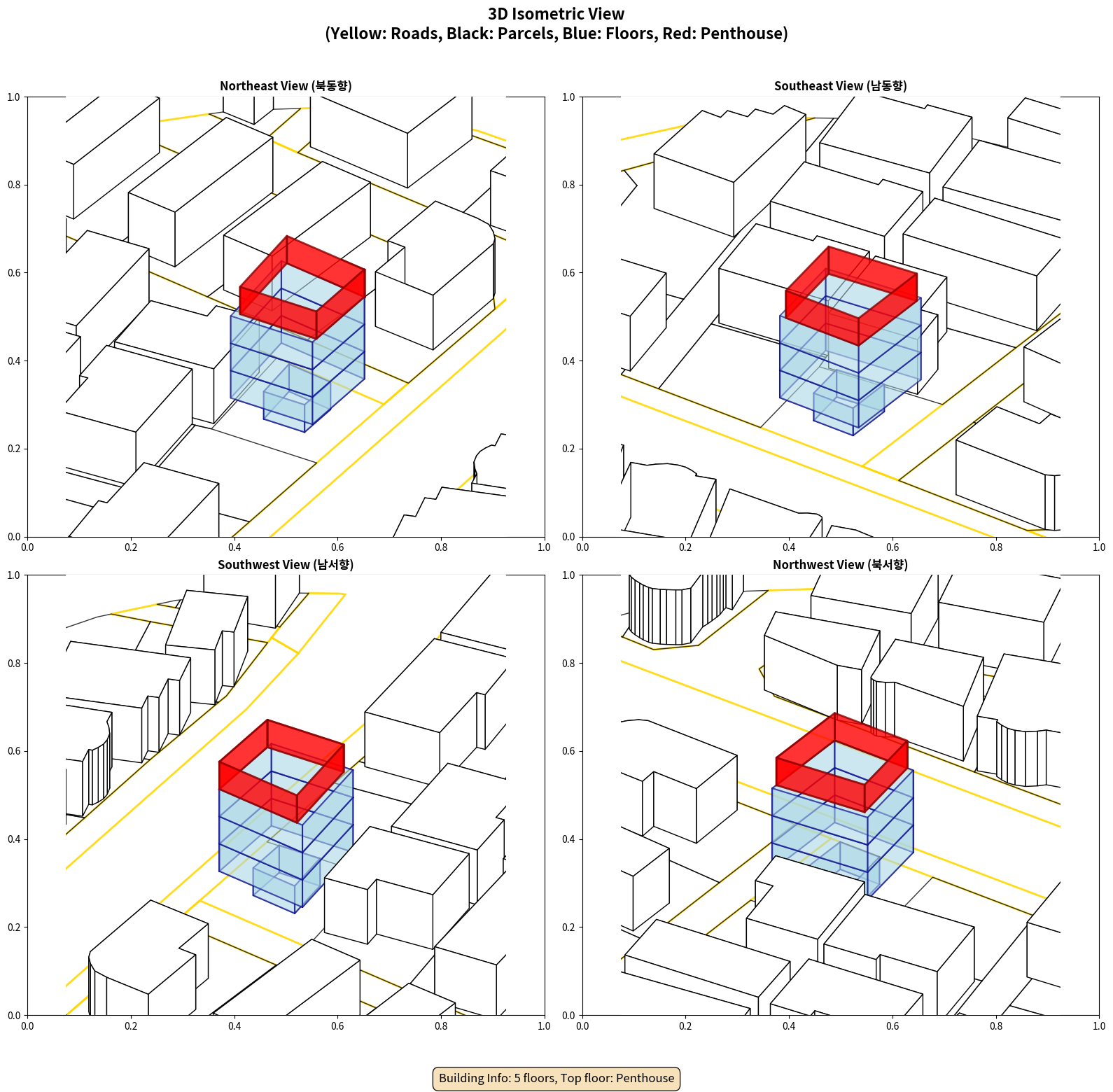 3D Isometric View
(Yellow: Roads, Black: Parcels, Blue: Floors, Red: Penthouse)

Northeast View (북동향)

1.0
0.8
0.6
0.4
0.2
0.0
0.0 0.2 0.4 0.6 0.8 1.0

Southeast View (남동향)

1.0
0.8
0.6
0.4
0.2
0.0
0.0 0.2 0.4 0.6 0.8 1.0

Southwest View (남서향)

1.0
0.8
0.6
0.4
0.2
0.0
0.0 0.2 0.4 0.6 0.8 1.0

Northwest View (북서향)

1.0
0.8
0.6
0.4
0.2
0.0
0.0 0.2 0.4 0.6 0.8 1.0

Building Info: 5 floors, Top floor: Penthouse