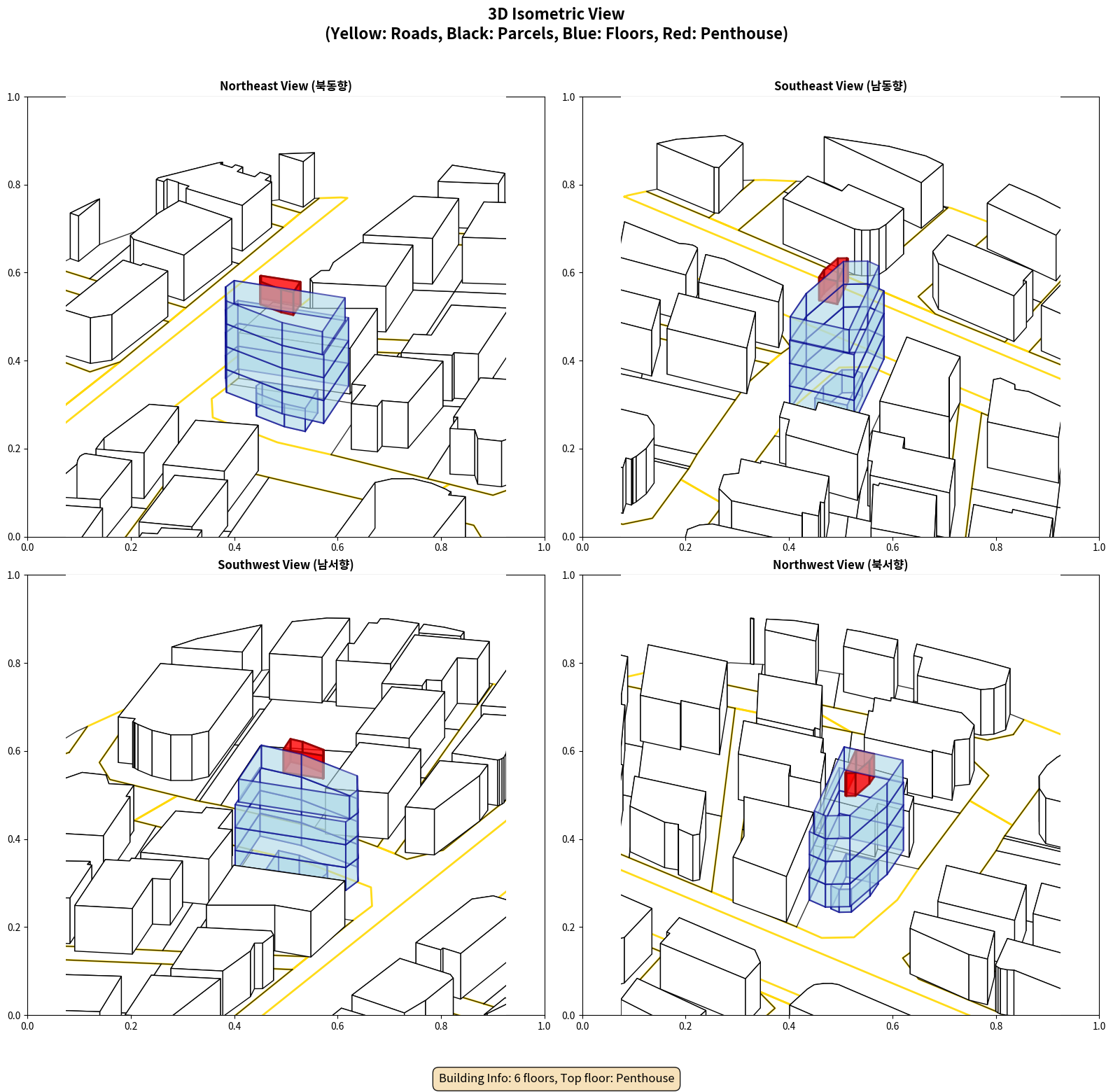 3D Isometric View
(Yellow: Roads, Black: Parcels, Blue: Floors, Red: Penthouse)

Northeast View (북동향)

1.0
0.8
0.6
0.4
0.2
0.0
0.0 0.2 0.4 0.6 0.8 1.0

Southeast View (남동향)

1.0
0.8
0.6
0.4
0.2
0.0
0.0 0.2 0.4 0.6 0.8 1.0

Southwest View (남서향)

1.0
0.8
0.6
0.4
0.2
0.0
0.0 0.2 0.4 0.6 0.8 1.0

Northwest View (북서향)

1.0
0.8
0.6
0.4
0.2
0.0
0.0 0.2 0.4 0.6 0.8 1.0

Building Info: 6 floors, Top floor: Penthouse