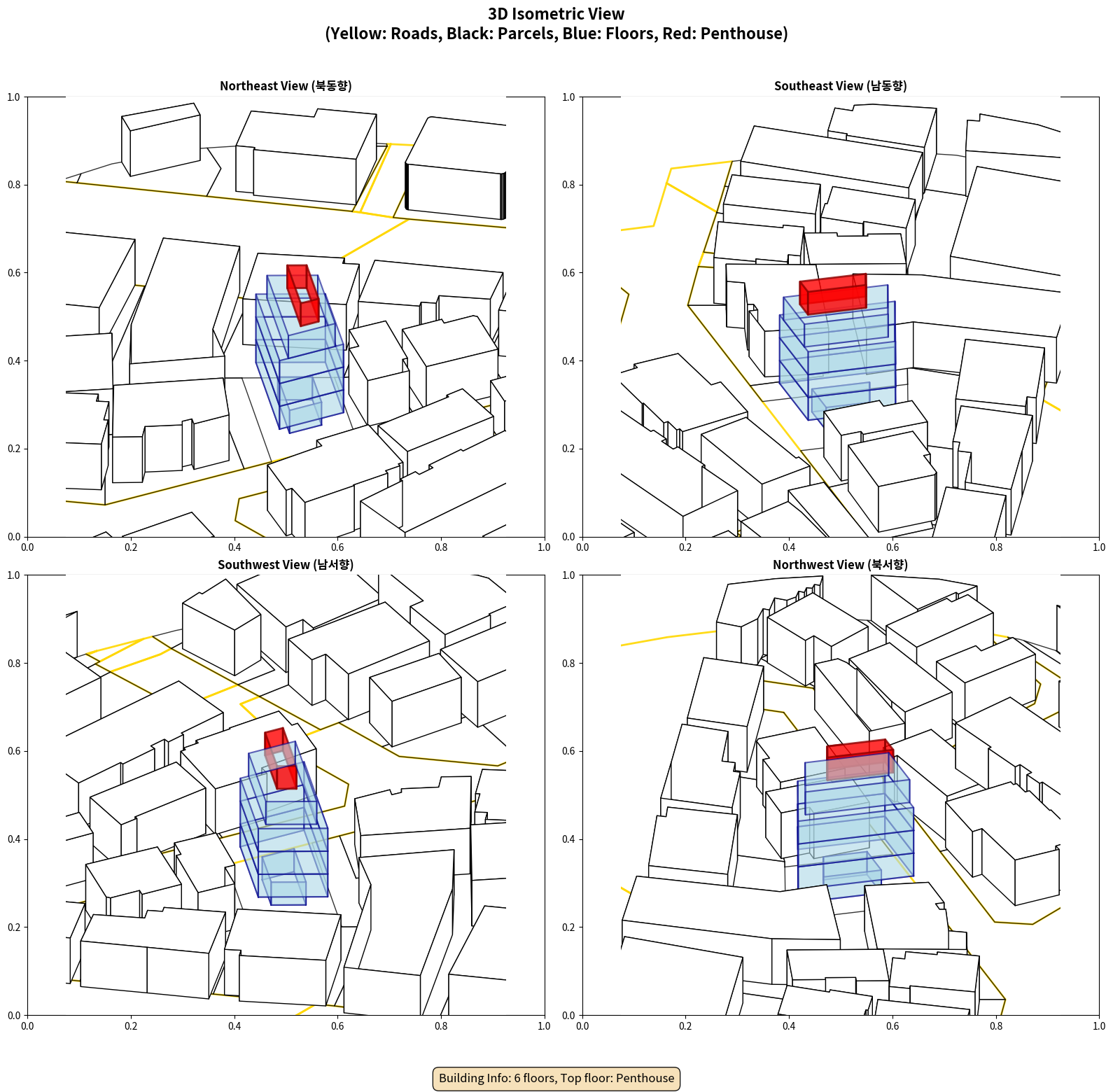 3D Isometric View
(Yellow: Roads, Black: Parcels, Blue: Floors, Red: Penthouse)

Northeast View (북동향)

1.0
0.8
0.6
0.4
0.2
0.0
0.0 0.2 0.4 0.6 0.8 1.0

Southeast View (남동향)

1.0
0.8
0.6
0.4
0.2
0.0
0.0 0.2 0.4 0.6 0.8 1.0

Southwest View (남서향)

1.0
0.8
0.6
0.4
0.2
0.0
0.0 0.2 0.4 0.6 0.8 1.0

Northwest View (북서향)

1.0
0.8
0.6
0.4
0.2
0.0
0.0 0.2 0.4 0.6 0.8 1.0

Building Info: 6 floors, Top floor: Penthouse