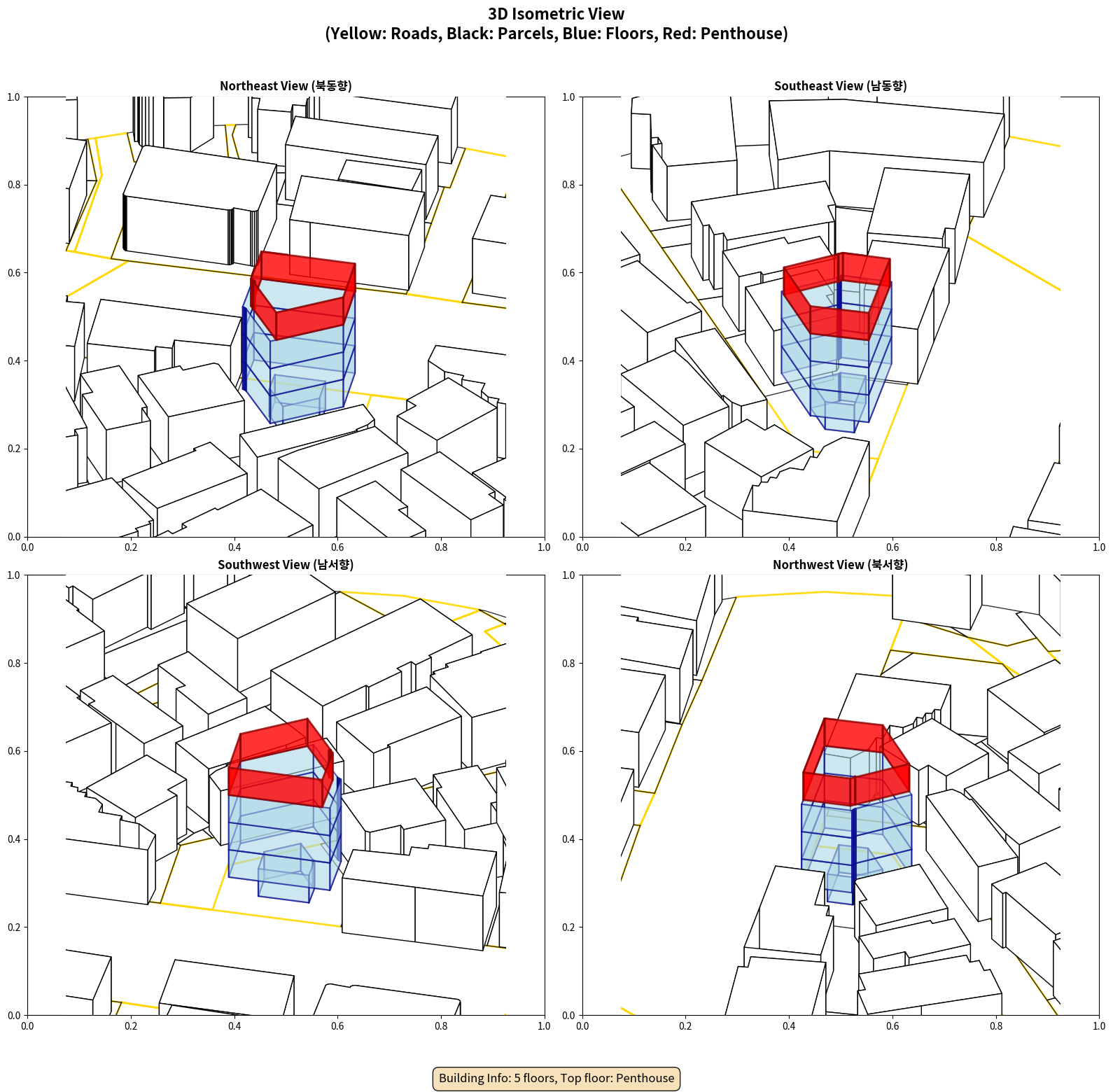 3D Isometric View
(Yellow: Roads, Black: Parcels, Blue: Floors, Red: Penthouse)

Northeast View (북동향)

1.0
0.8
0.6
0.4
0.2
0.0
0.0 0.2 0.4 0.6 0.8 1.0

Southeast View (남동향)

1.0
0.8
0.6
0.4
0.2
0.0
0.0 0.2 0.4 0.6 0.8 1.0

Southwest View (남서향)

1.0
0.8
0.6
0.4
0.2
0.0
0.0 0.2 0.4 0.6 0.8 1.0

Northwest View (북서향)

1.0
0.8
0.6
0.4
0.2
0.0
0.0 0.2 0.4 0.6 0.8 1.0

Building Info: 5 floors, Top floor: Penthouse