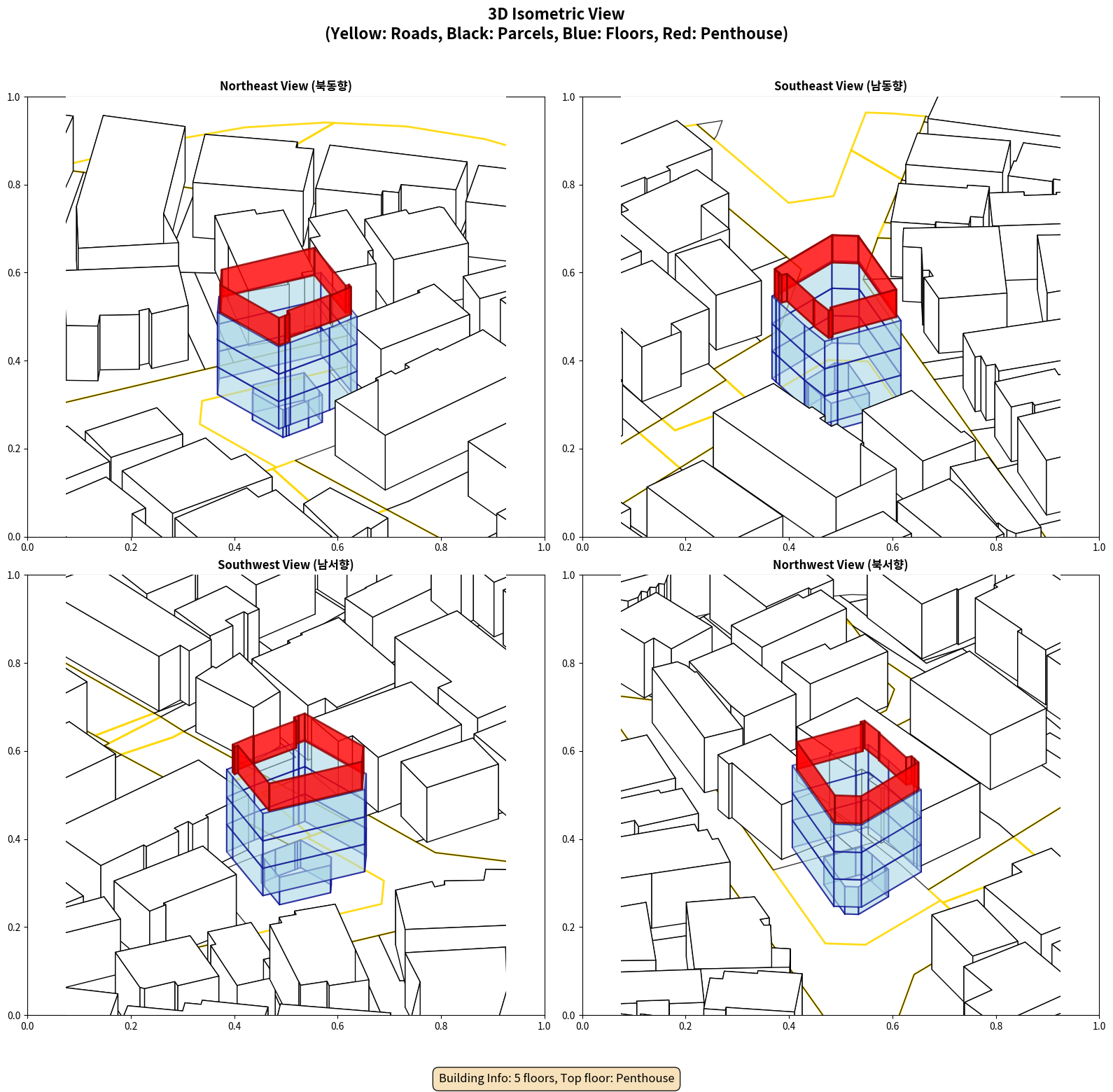 3D Isometric View
(Yellow: Roads, Black: Parcels, Blue: Floors, Red: Penthouse)

Northeast View (북동향)

1.0
0.8
0.6
0.4
0.2
0.0
0.0 0.2 0.4 0.6 0.8 1.0

Southeast View (남동향)

1.0
0.8
0.6
0.4
0.2
0.0
0.0 0.2 0.4 0.6 0.8 1.0

Southwest View (남서향)

1.0
0.8
0.6
0.4
0.2
0.0
0.0 0.2 0.4 0.6 0.8 1.0

Northwest View (북서향)

1.0
0.8
0.6
0.4
0.2
0.0
0.0 0.2 0.4 0.6 0.8 1.0

Building Info: 5 floors, Top floor: Penthouse