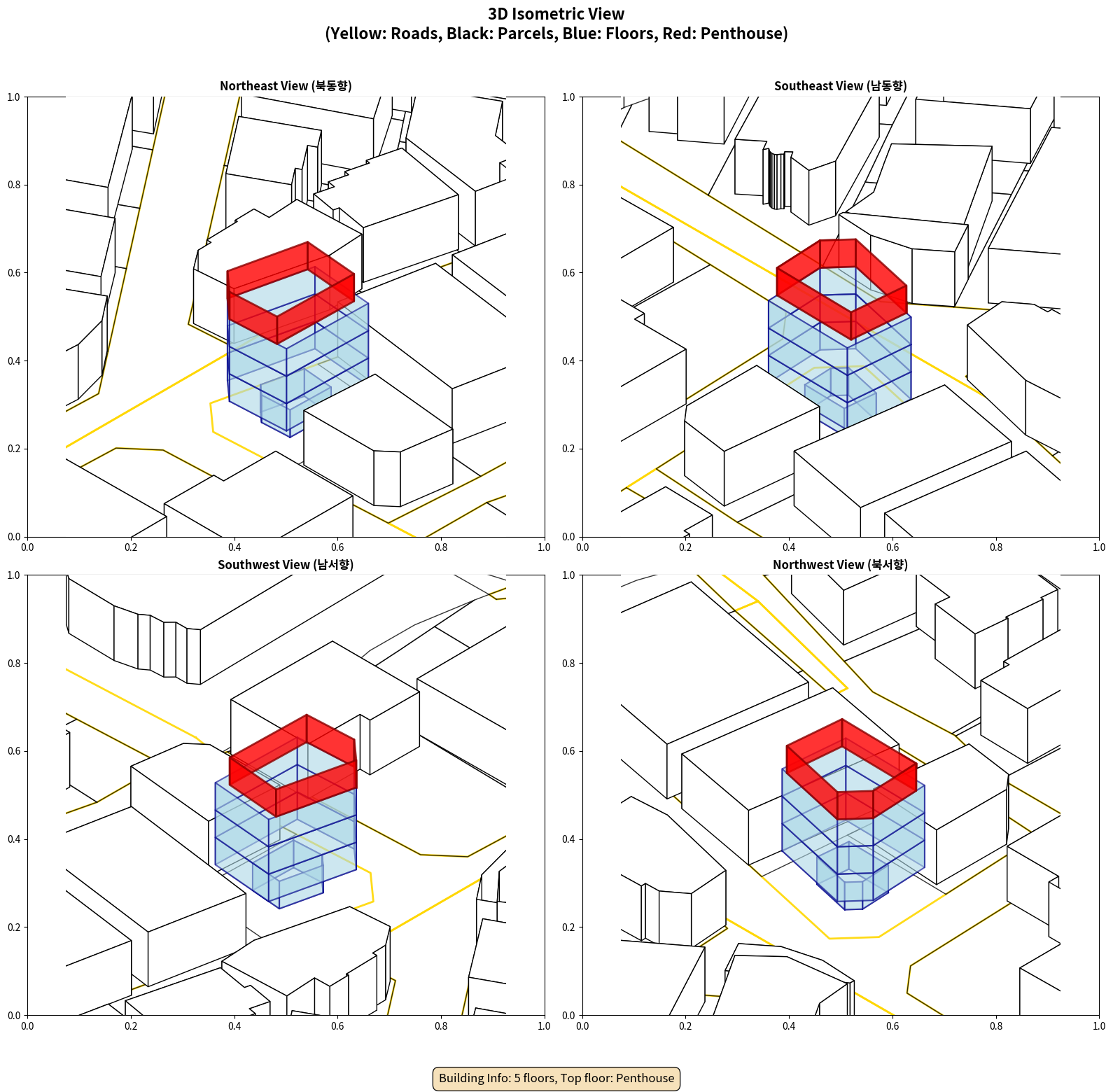 3D Isometric View
(Yellow: Roads, Black: Parcels, Blue: Floors, Red: Penthouse)

Northeast View (북동향)

1.0
0.8
0.6
0.4
0.2
0.0
0.0 0.2 0.4 0.6 0.8 1.0

Southeast View (남동향)

1.0
0.8
0.6
0.4
0.2
0.0
0.0 0.2 0.4 0.6 0.8 1.0

Southwest View (남서향)

1.0
0.8
0.6
0.4
0.2
0.0
0.0 0.2 0.4 0.6 0.8 1.0

Northwest View (북서향)

1.0
0.8
0.6
0.4
0.2
0.0
0.0 0.2 0.4 0.6 0.8 1.0

Building Info: 5 floors, Top floor: Penthouse