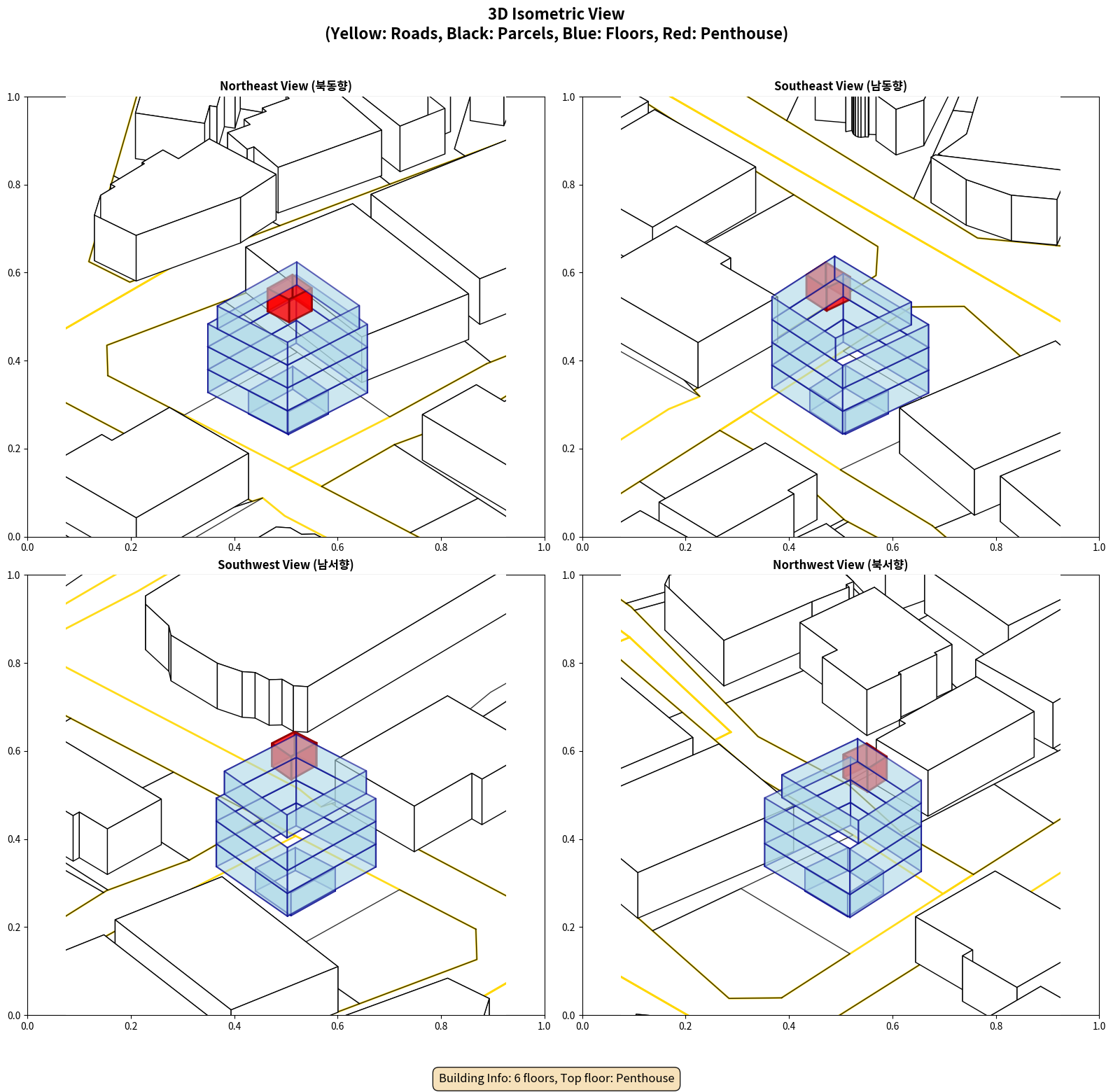 3D Isometric View
(Yellow: Roads, Black: Parcels, Blue: Floors, Red: Penthouse)

Northeast View (북동향)

1.0
0.8
0.6
0.4
0.2
0.0
0.0 0.2 0.4 0.6 0.8 1.0

Southeast View (남동향)

1.0
0.8
0.6
0.4
0.2
0.0
0.0 0.2 0.4 0.6 0.8 1.0

Southwest View (남서향)

1.0
0.8
0.6
0.4
0.2
0.0
0.0 0.2 0.4 0.6 0.8 1.0

Northwest View (북서향)

1.0
0.8
0.6
0.4
0.2
0.0
0.0 0.2 0.4 0.6 0.8 1.0

Building Info: 6 floors, Top floor: Penthouse