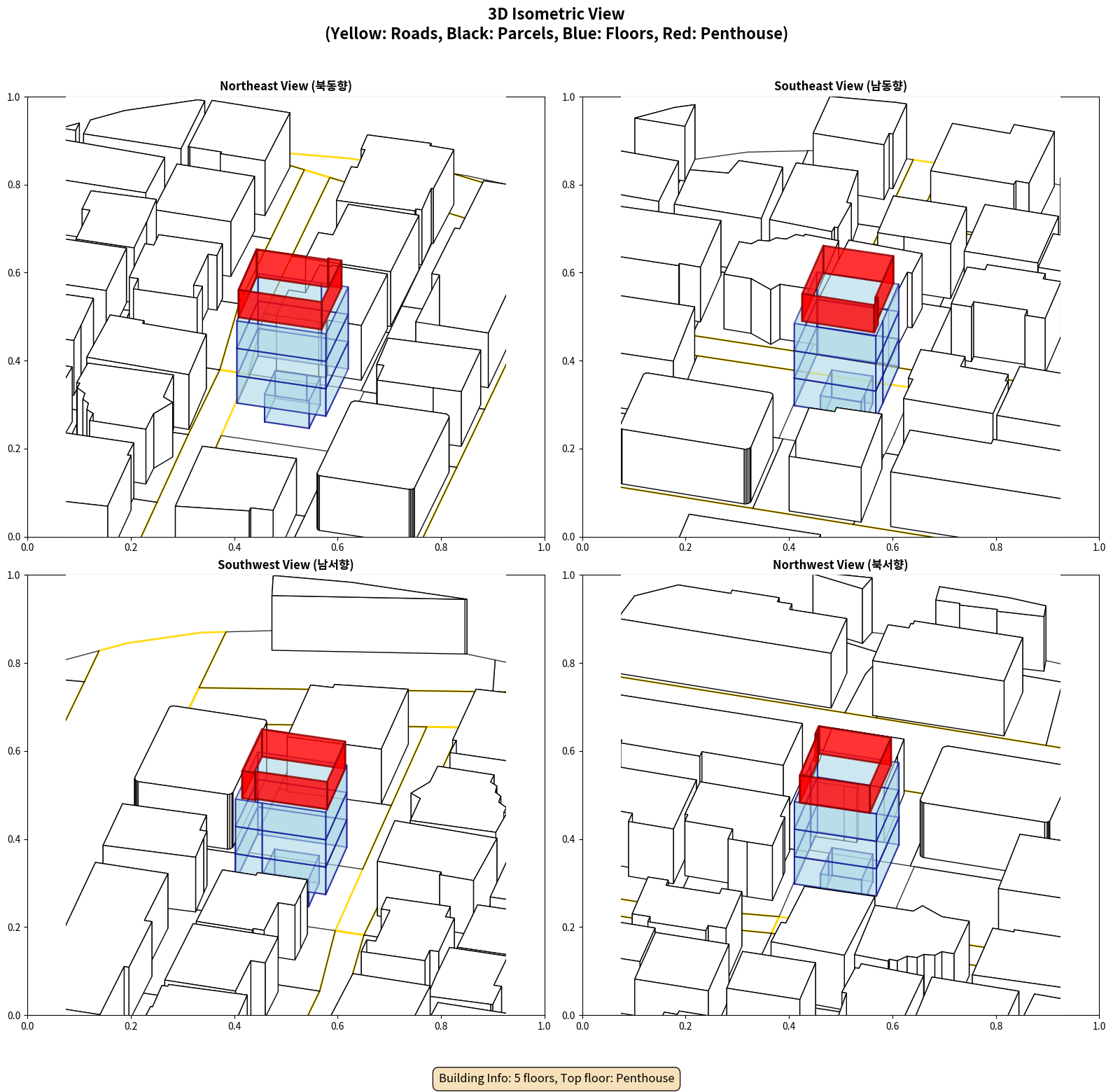 3D Isometric View
(Yellow: Roads, Black: Parcels, Blue: Floors, Red: Penthouse)

Northeast View (북동향)

1.0
0.8
0.6
0.4
0.2
0.0
0.0 0.2 0.4 0.6 0.8 1.0

Southeast View (남동향)

1.0
0.8
0.6
0.4
0.2
0.0
0.0 0.2 0.4 0.6 0.8 1.0

Southwest View (남서향)

1.0
0.8
0.6
0.4
0.2
0.0
0.0 0.2 0.4 0.6 0.8 1.0

Northwest View (북서향)

1.0
0.8
0.6
0.4
0.2
0.0
0.0 0.2 0.4 0.6 0.8 1.0

Building Info: 5 floors, Top floor: Penthouse