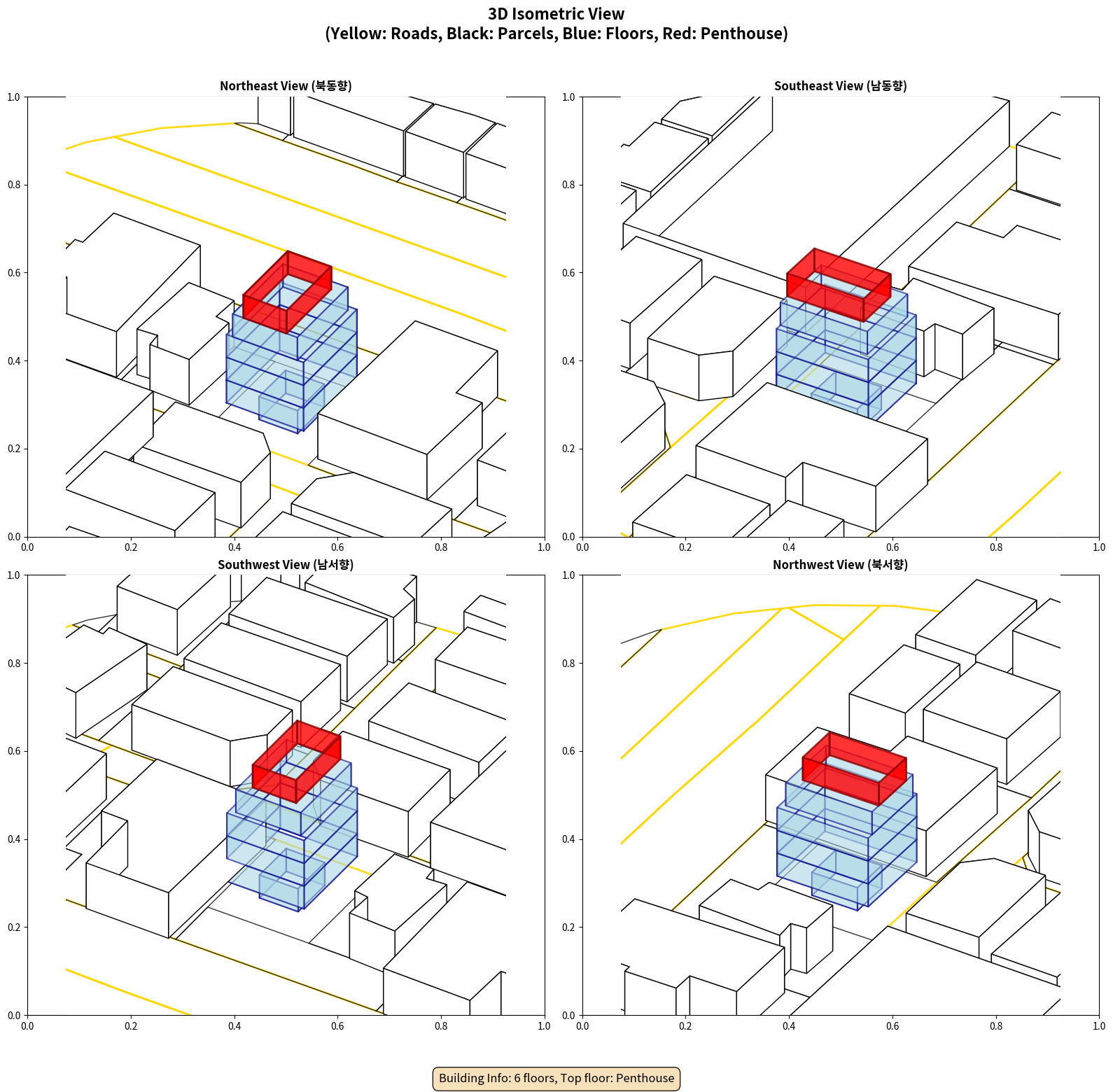 3D Isometric View
(Yellow: Roads, Black: Parcels, Blue: Floors, Red: Penthouse)

Northeast View (북동향)

1.0
0.8
0.6
0.4
0.2
0.0
0.0 0.2 0.4 0.6 0.8 1.0

Southeast View (남동향)

1.0
0.8
0.6
0.4
0.2
0.0
0.0 0.2 0.4 0.6 0.8 1.0

Southwest View (남서향)

1.0
0.8
0.6
0.4
0.2
0.0
0.0 0.2 0.4 0.6 0.8 1.0

Northwest View (북서향)

1.0
0.8
0.6
0.4
0.2
0.0
0.0 0.2 0.4 0.6 0.8 1.0

Building Info: 6 floors, Top floor: Penthouse