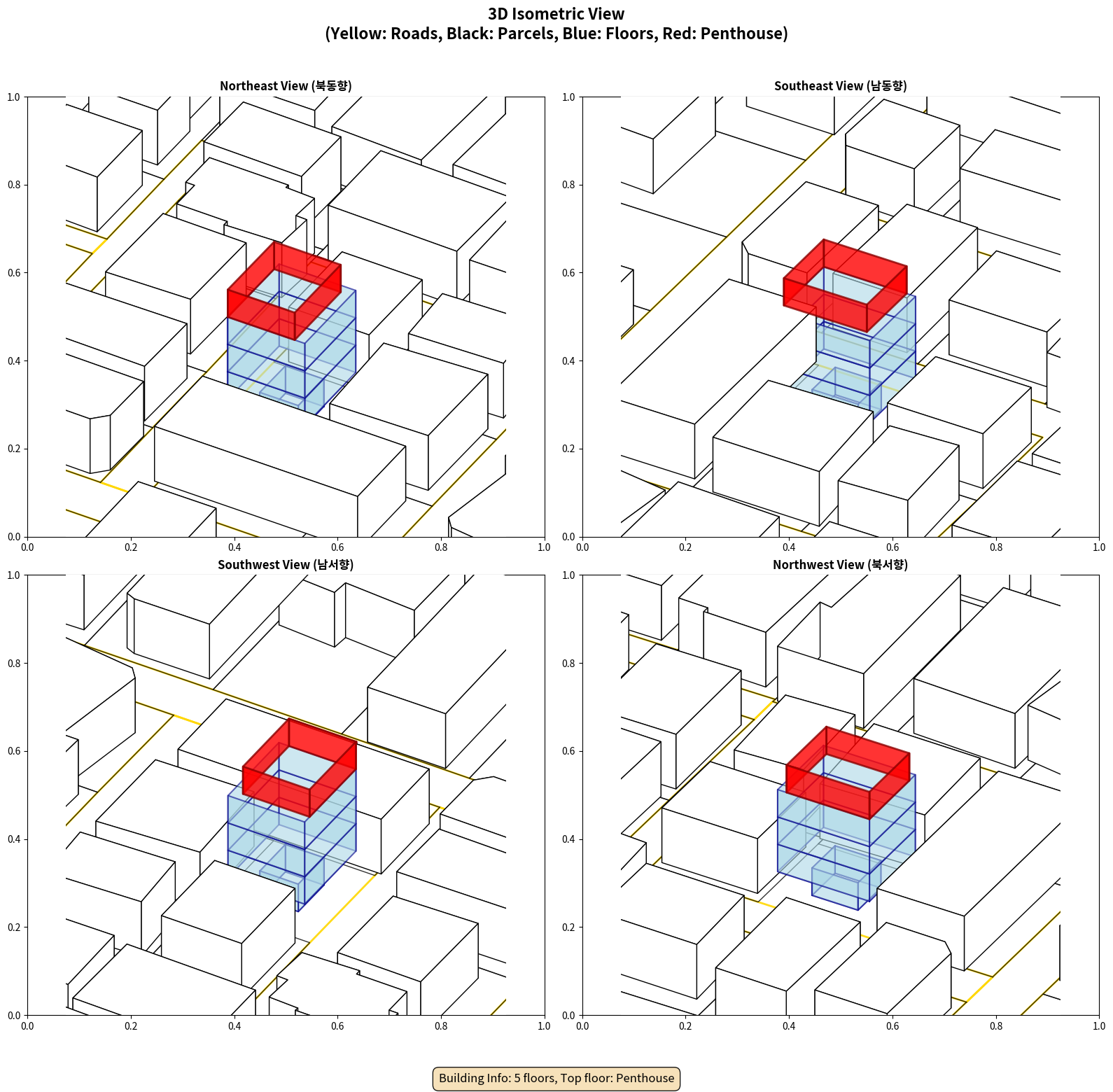 3D Isometric View
(Yellow: Roads, Black: Parcels, Blue: Floors, Red: Penthouse)

Northeast View (북동향)

1.0
0.8
0.6
0.4
0.2
0.0
0.0 0.2 0.4 0.6 0.8 1.0

Southeast View (남동향)

1.0
0.8
0.6
0.4
0.2
0.0
0.0 0.2 0.4 0.6 0.8 1.0

Southwest View (남서향)

1.0
0.8
0.6
0.4
0.2
0.0
0.0 0.2 0.4 0.6 0.8 1.0

Northwest View (북서향)

1.0
0.8
0.6
0.4
0.2
0.0
0.0 0.2 0.4 0.6 0.8 1.0

Building Info: 5 floors, Top floor: Penthouse