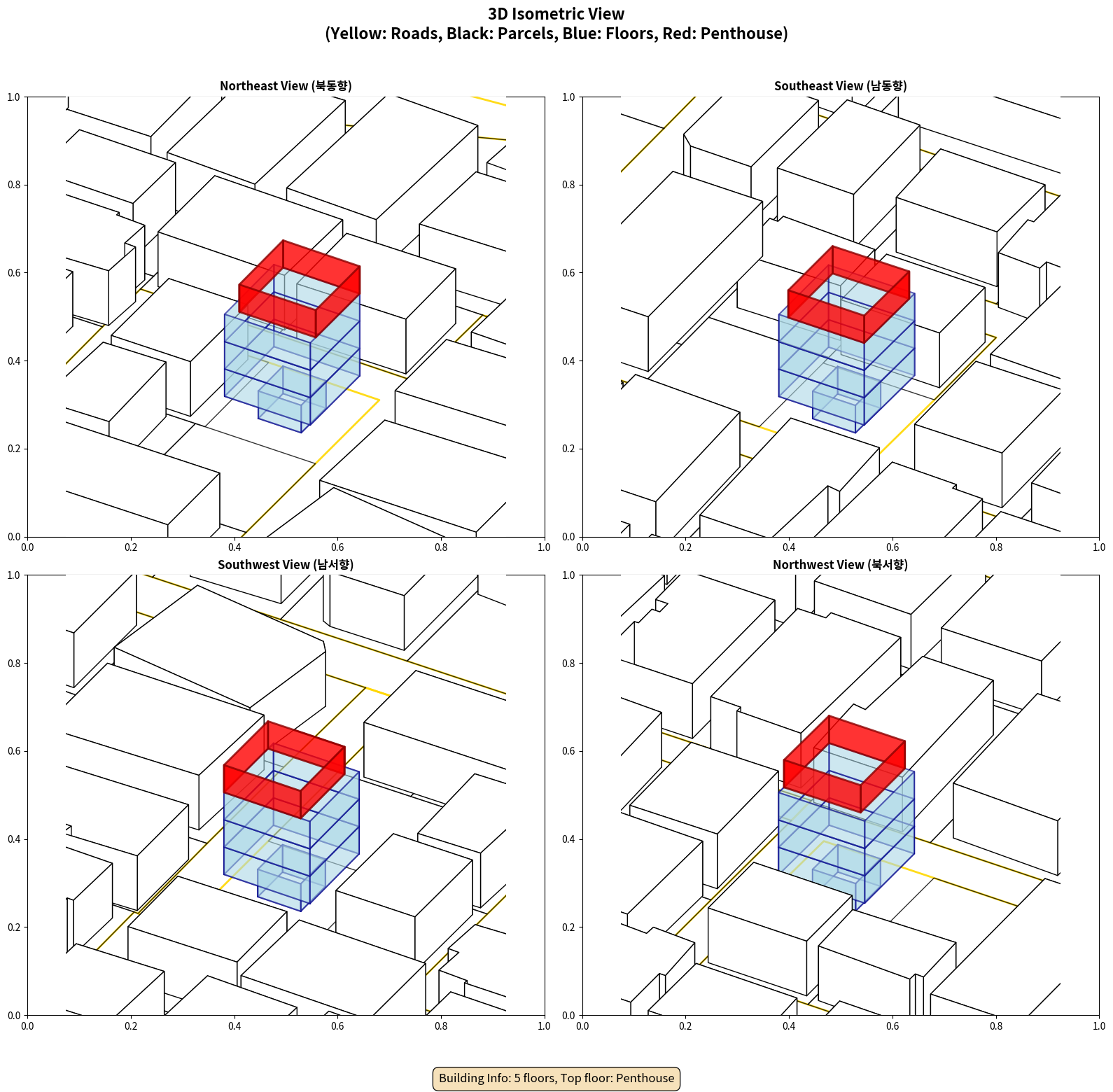 3D Isometric View
(Yellow: Roads, Black: Parcels, Blue: Floors, Red: Penthouse)

Northeast View (북동향)

1.0
0.8
0.6
0.4
0.2
0.0
0.0 0.2 0.4 0.6 0.8 1.0

Southeast View (남동향)

1.0
0.8
0.6
0.4
0.2
0.0
0.0 0.2 0.4 0.6 0.8 1.0

Southwest View (남서향)

1.0
0.8
0.6
0.4
0.2
0.0
0.0 0.2 0.4 0.6 0.8 1.0

Northwest View (북서향)

1.0
0.8
0.6
0.4
0.2
0.0
0.0 0.2 0.4 0.6 0.8 1.0

Building Info: 5 floors, Top floor: Penthouse