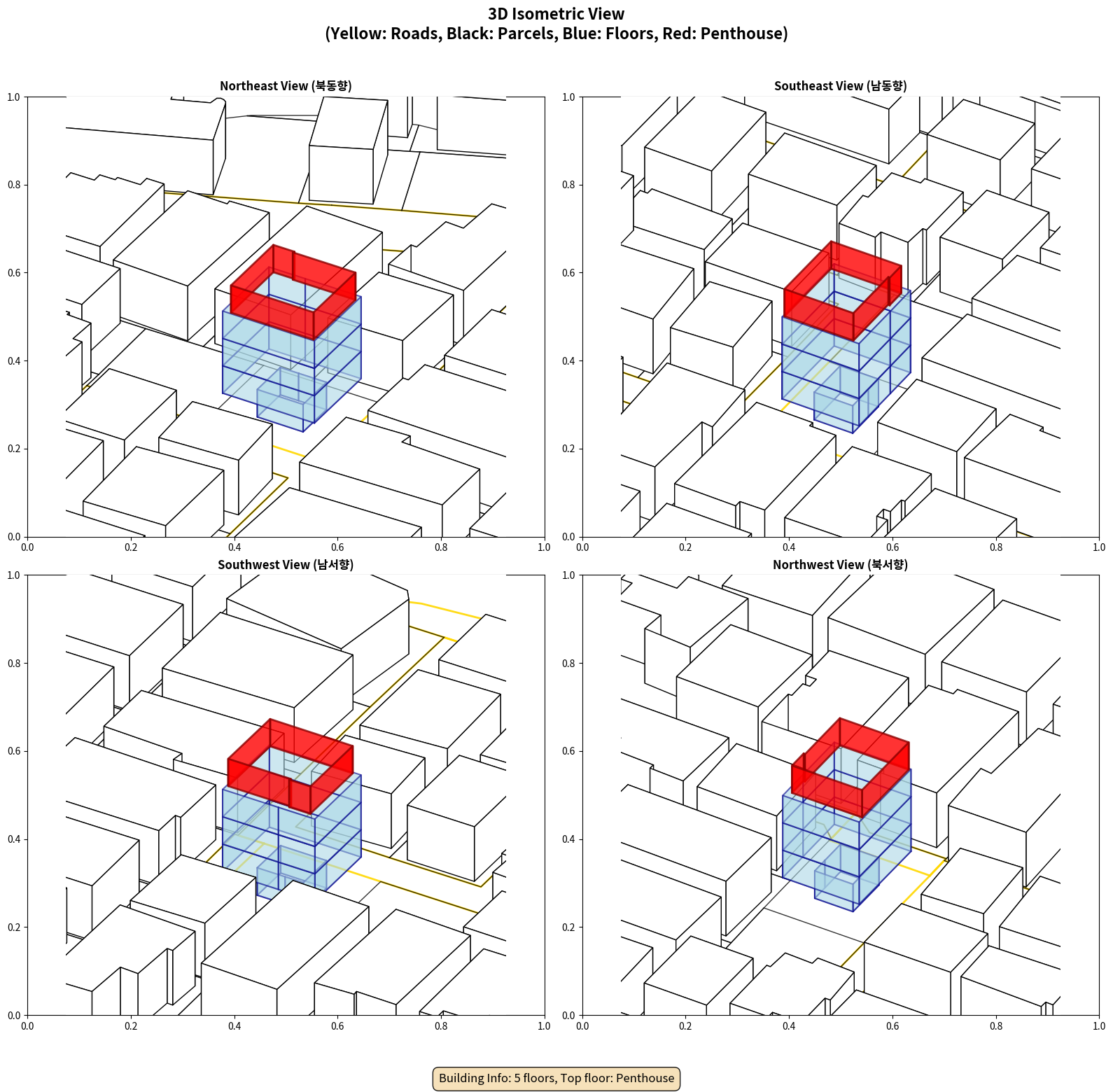 3D Isometric View
(Yellow: Roads, Black: Parcels, Blue: Floors, Red: Penthouse)

Northeast View (북동향)

1.0
0.8
0.6
0.4
0.2
0.0
0.0 0.2 0.4 0.6 0.8 1.0

Southeast View (남동향)

1.0
0.8
0.6
0.4
0.2
0.0
0.0 0.2 0.4 0.6 0.8 1.0

Southwest View (남서향)

1.0
0.8
0.6
0.4
0.2
0.0
0.0 0.2 0.4 0.6 0.8 1.0

Northwest View (북서향)

1.0
0.8
0.6
0.4
0.2
0.0
0.0 0.2 0.4 0.6 0.8 1.0

Building Info: 5 floors, Top floor: Penthouse