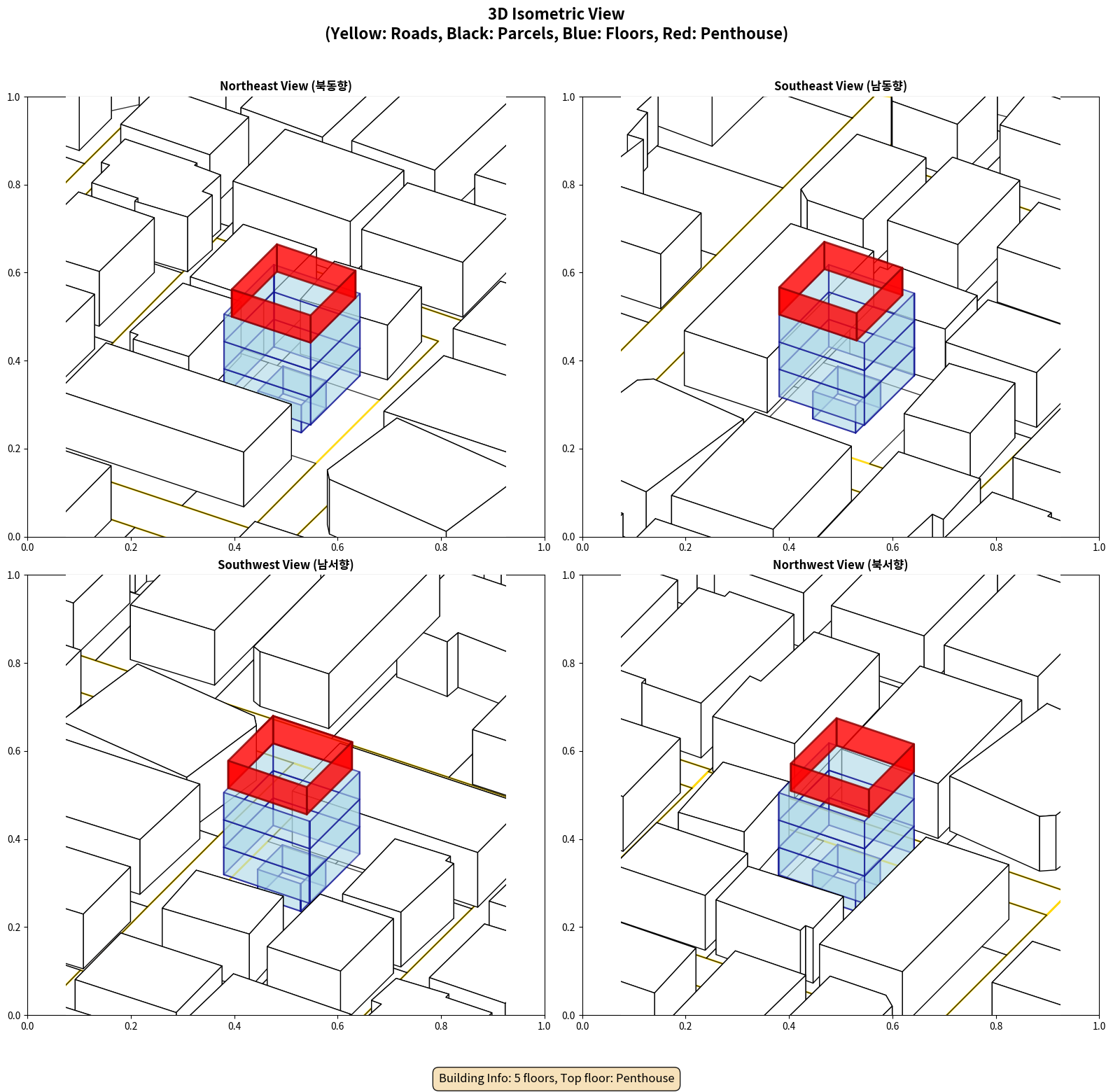 3D Isometric View
(Yellow: Roads, Black: Parcels, Blue: Floors, Red: Penthouse)

Northeast View (북동향)

1.0
0.8
0.6
0.4
0.2
0.0
0.0 0.2 0.4 0.6 0.8 1.0

Southeast View (남동향)

1.0
0.8
0.6
0.4
0.2
0.0
0.0 0.2 0.4 0.6 0.8 1.0

Southwest View (남서향)

1.0
0.8
0.6
0.4
0.2
0.0
0.0 0.2 0.4 0.6 0.8 1.0

Northwest View (북서향)

1.0
0.8
0.6
0.4
0.2
0.0
0.0 0.2 0.4 0.6 0.8 1.0

Building Info: 5 floors, Top floor: Penthouse