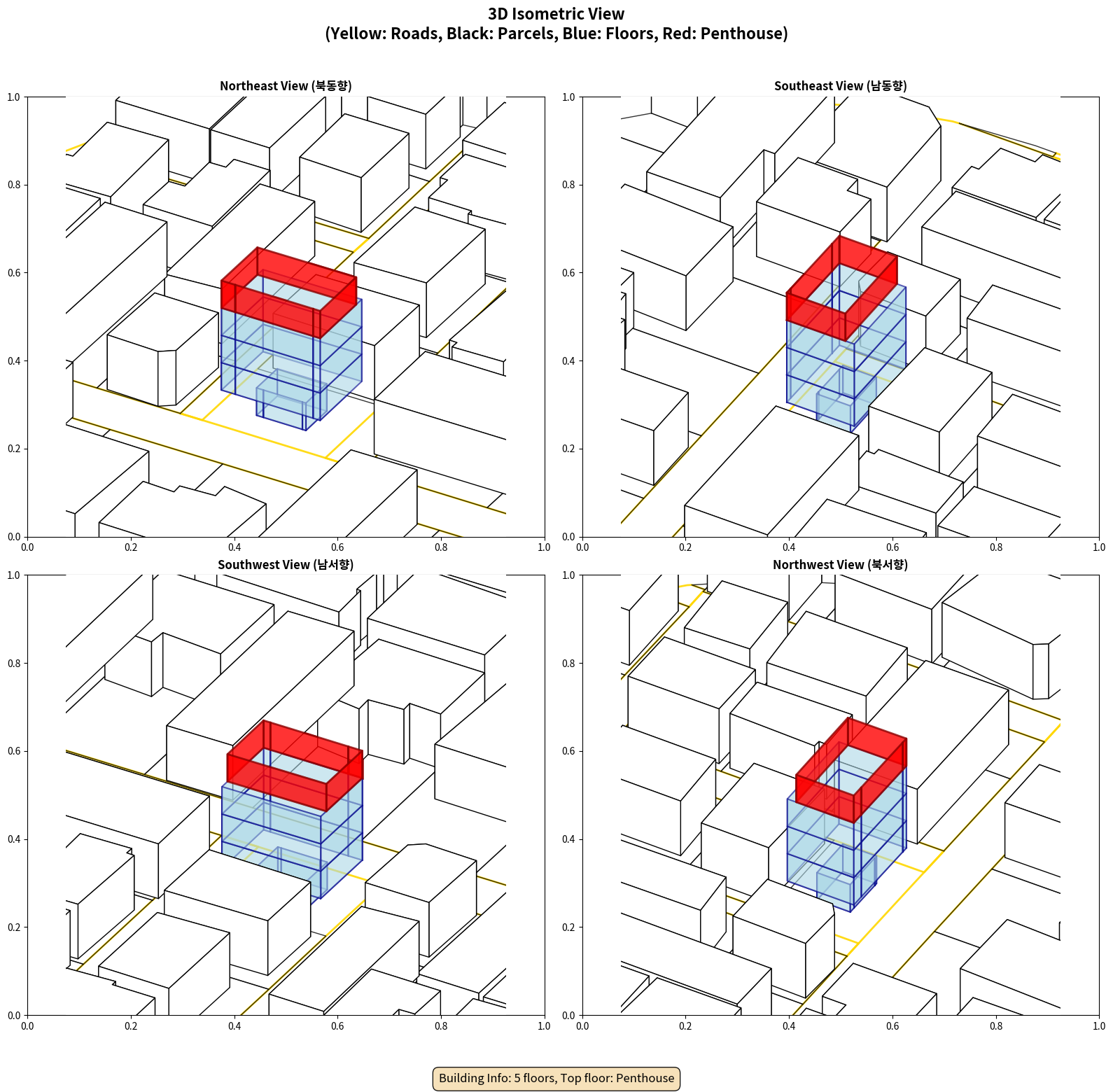 3D Isometric View
(Yellow: Roads, Black: Parcels, Blue: Floors, Red: Penthouse)

Northeast View (북동향)

1.0
0.8
0.6
0.4
0.2
0.0
0.0 0.2 0.4 0.6 0.8 1.0

Southeast View (남동향)

1.0
0.8
0.6
0.4
0.2
0.0
0.0 0.2 0.4 0.6 0.8 1.0

Southwest View (남서향)

1.0
0.8
0.6
0.4
0.2
0.0
0.0 0.2 0.4 0.6 0.8 1.0

Northwest View (북서향)

1.0
0.8
0.6
0.4
0.2
0.0
0.0 0.2 0.4 0.6 0.8 1.0

Building Info: 5 floors, Top floor: Penthouse