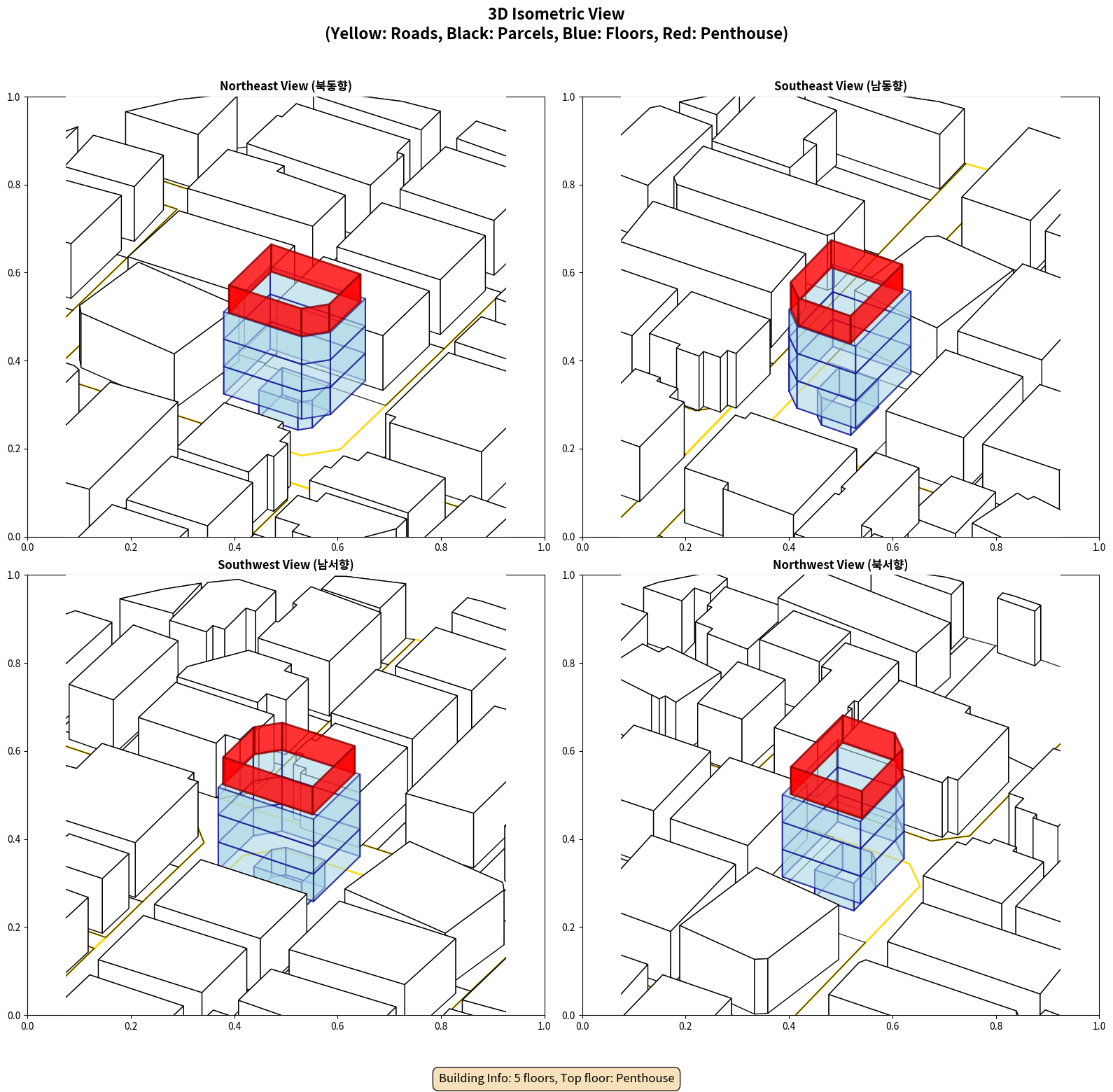 3D Isometric View
(Yellow: Roads, Black: Parcels, Blue: Floors, Red: Penthouse)

Northeast View (북동향)

1.0
0.8
0.6
0.4
0.2
0.0
0.0 0.2 0.4 0.6 0.8 1.0

Southeast View (남동향)

1.0
0.8
0.6
0.4
0.2
0.0
0.0 0.2 0.4 0.6 0.8 1.0

Southwest View (남서향)

1.0
0.8
0.6
0.4
0.2
0.0
0.0 0.2 0.4 0.6 0.8 1.0

Northwest View (북서향)

1.0
0.8
0.6
0.4
0.2
0.0
0.0 0.2 0.4 0.6 0.8 1.0

Building Info: 5 floors, Top floor: Penthouse