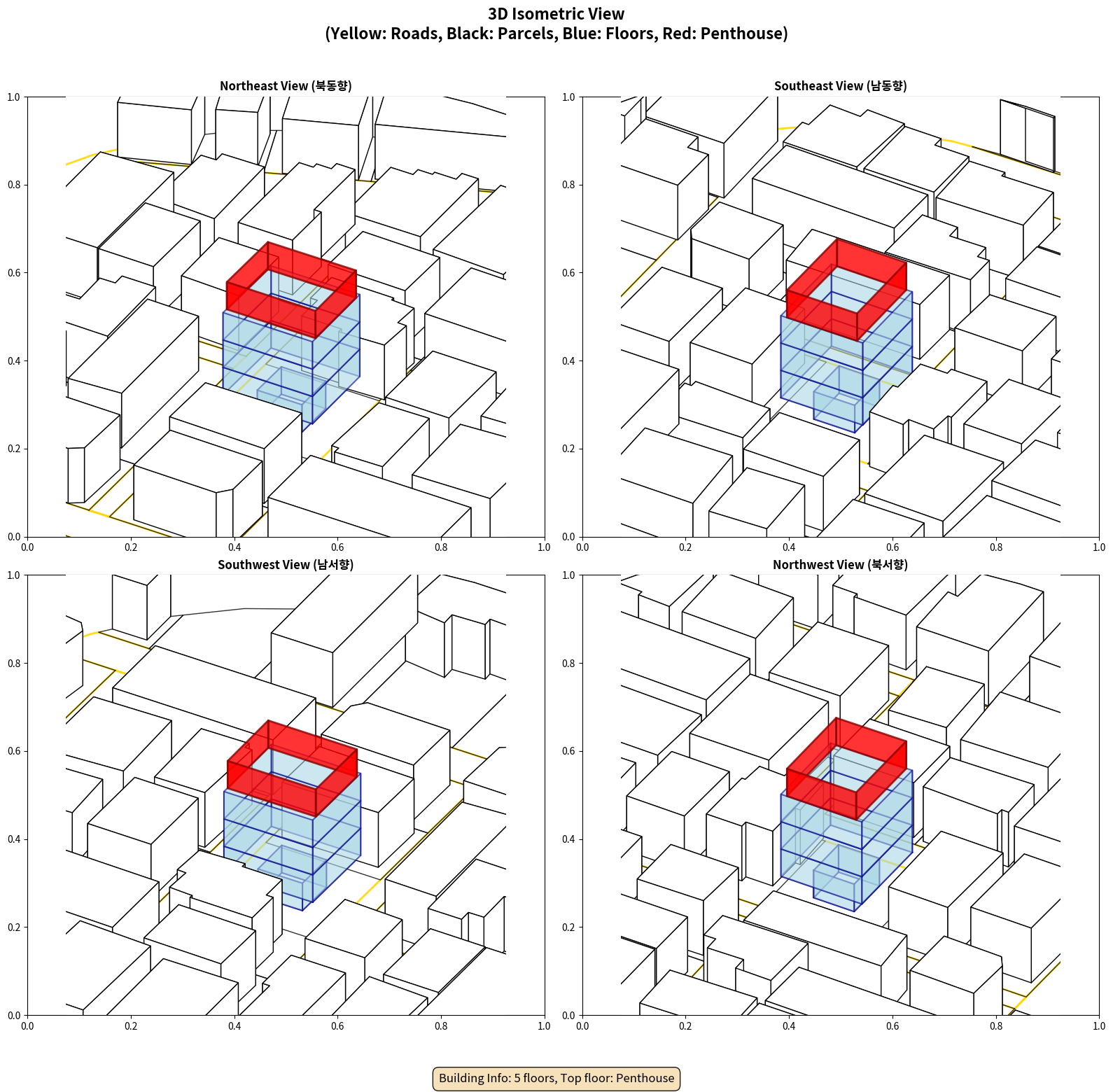 3D Isometric View
(Yellow: Roads, Black: Parcels, Blue: Floors, Red: Penthouse)

Northeast View (북동향)

1.0
0.8
0.6
0.4
0.2
0.0
0.0 0.2 0.4 0.6 0.8 1.0

Southeast View (남동향)

1.0
0.8
0.6
0.4
0.2
0.0
0.0 0.2 0.4 0.6 0.8 1.0

Southwest View (남서향)

1.0
0.8
0.6
0.4
0.2
0.0
0.0 0.2 0.4 0.6 0.8 1.0

Northwest View (북서향)

1.0
0.8
0.6
0.4
0.2
0.0
0.0 0.2 0.4 0.6 0.8 1.0

Building Info: 5 floors, Top floor: Penthouse