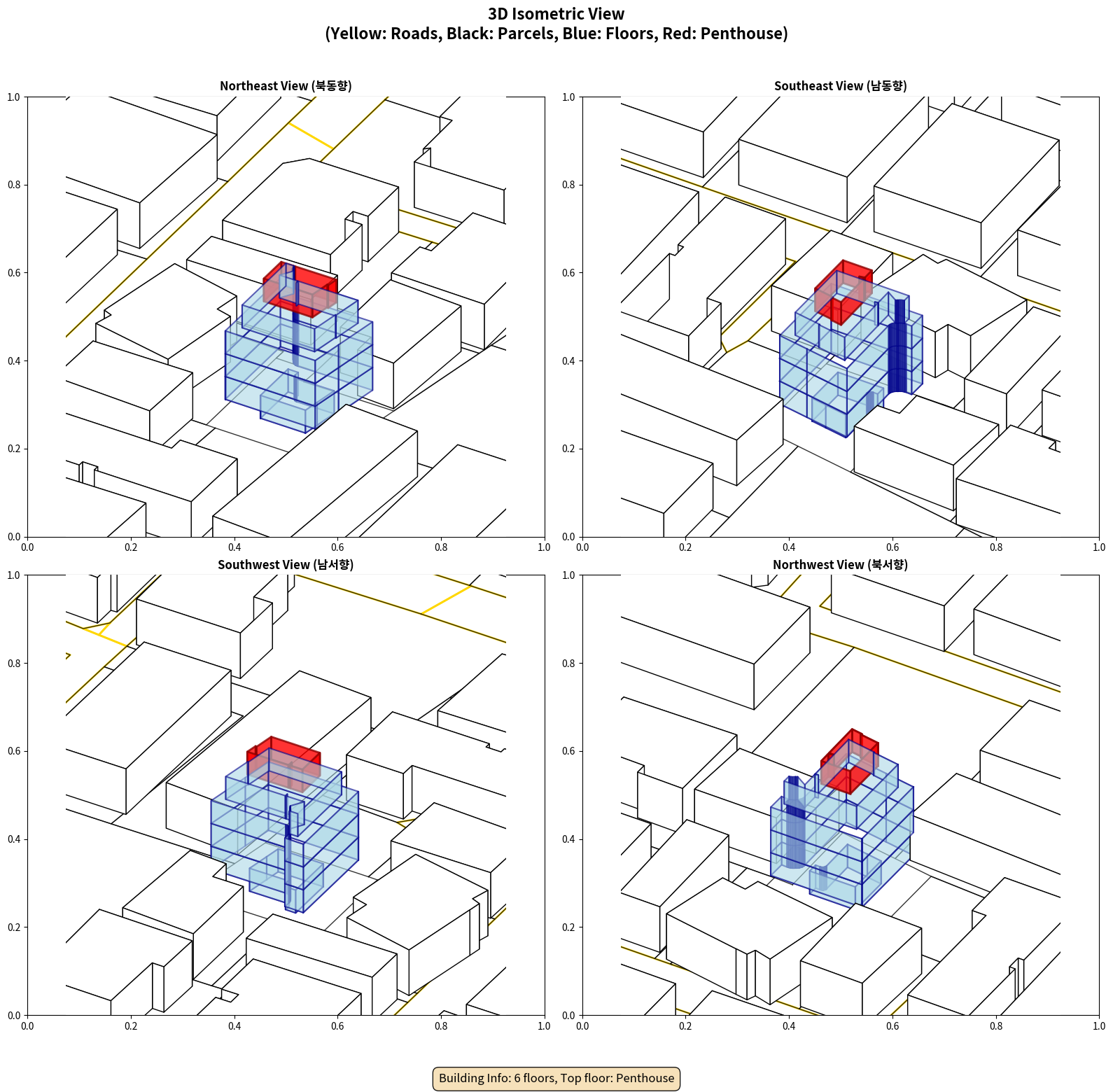 3D Isometric View
(Yellow: Roads, Black: Parcels, Blue: Floors, Red: Penthouse)

Northeast View (북동향)

1.0
0.8
0.6
0.4
0.2
0.0
0.0 0.2 0.4 0.6 0.8 1.0

Southeast View (남동향)

1.0
0.8
0.6
0.4
0.2
0.0
0.0 0.2 0.4 0.6 0.8 1.0

Southwest View (남서향)

1.0
0.8
0.6
0.4
0.2
0.0
0.0 0.2 0.4 0.6 0.8 1.0

Northwest View (북서향)

1.0
0.8
0.6
0.4
0.2
0.0
0.0 0.2 0.4 0.6 0.8 1.0

Building Info: 6 floors, Top floor: Penthouse