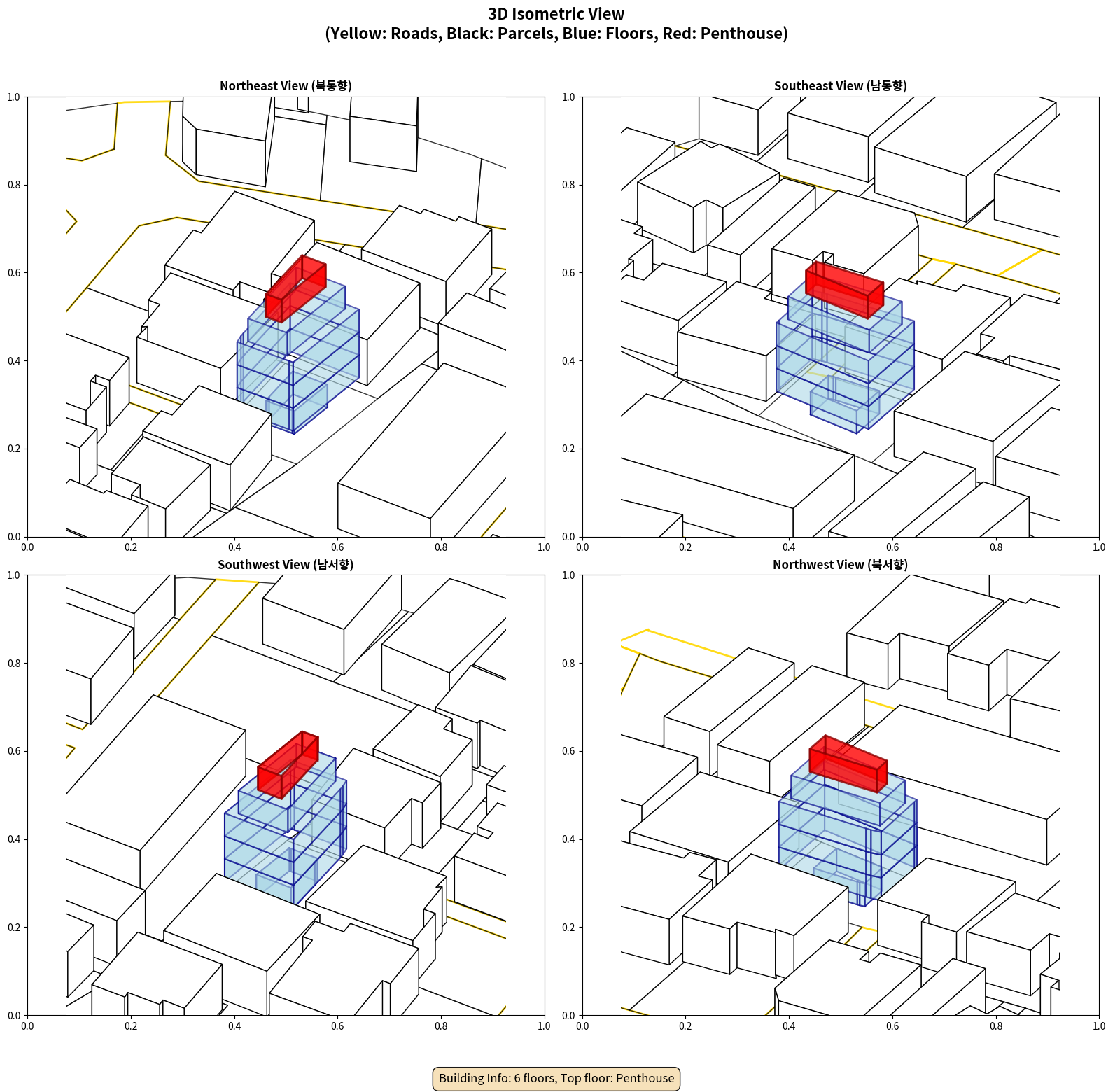 3D Isometric View
(Yellow: Roads, Black: Parcels, Blue: Floors, Red: Penthouse)

Northeast View (북동향)

1.0
0.8
0.6
0.4
0.2
0.0
0.0 0.2 0.4 0.6 0.8 1.0

Southeast View (남동향)

1.0
0.8
0.6
0.4
0.2
0.0
0.0 0.2 0.4 0.6 0.8 1.0

Southwest View (남서향)

1.0
0.8
0.6
0.4
0.2
0.0
0.0 0.2 0.4 0.6 0.8 1.0

Northwest View (북서향)

1.0
0.8
0.6
0.4
0.2
0.0
0.0 0.2 0.4 0.6 0.8 1.0

Building Info: 6 floors, Top floor: Penthouse