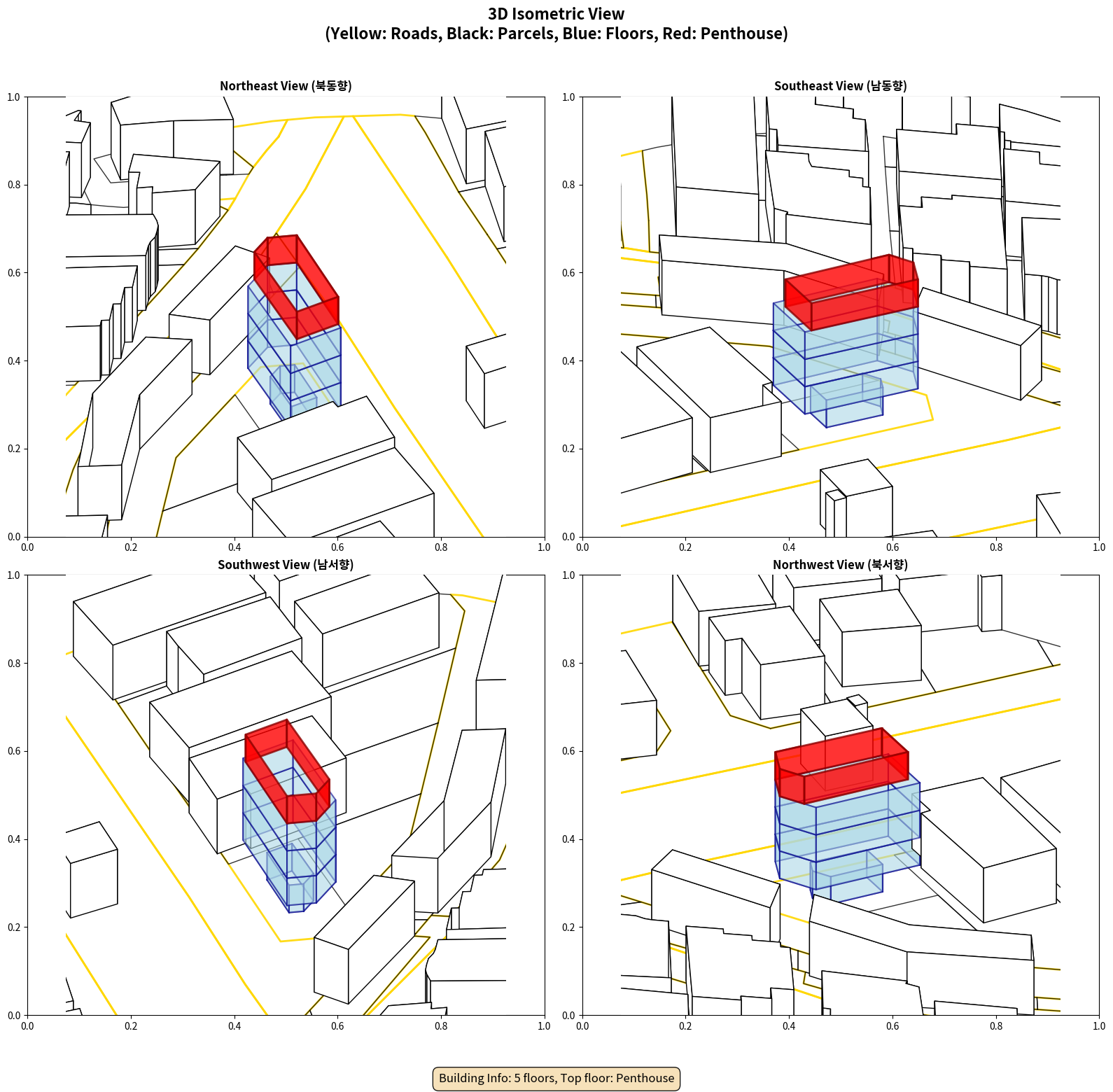 3D Isometric View
(Yellow: Roads, Black: Parcels, Blue: Floors, Red: Penthouse)

Northeast View (북동향)

1.0
0.8
0.6
0.4
0.2
0.0
0.0 0.2 0.4 0.6 0.8 1.0

Southeast View (남동향)

1.0
0.8
0.6
0.4
0.2
0.0
0.0 0.2 0.4 0.6 0.8 1.0

Southwest View (남서향)

1.0
0.8
0.6
0.4
0.2
0.0
0.0 0.2 0.4 0.6 0.8 1.0

Northwest View (북서향)

1.0
0.8
0.6
0.4
0.2
0.0
0.0 0.2 0.4 0.6 0.8 1.0

Building Info: 5 floors, Top floor: Penthouse