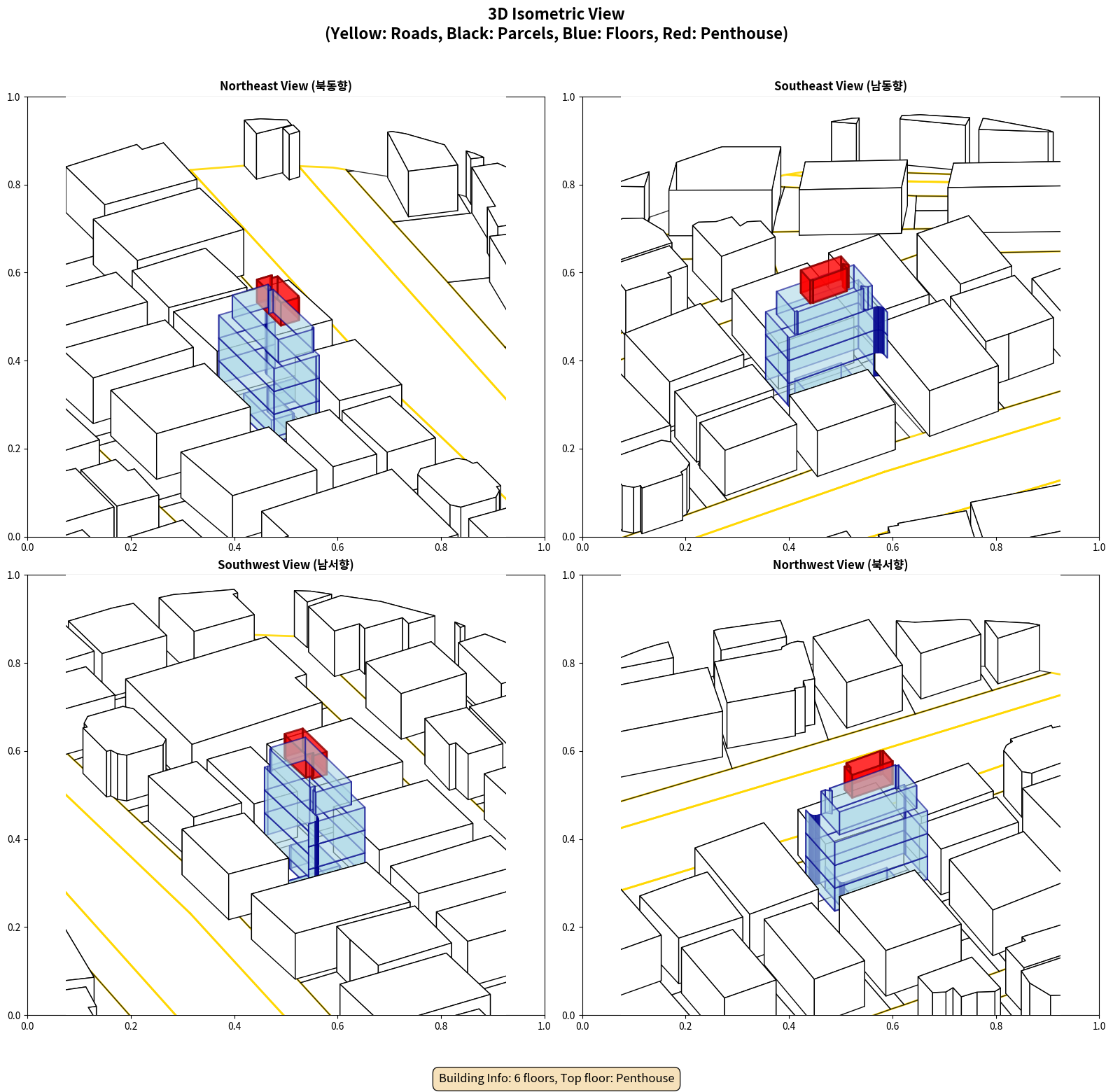 3D Isometric View
(Yellow: Roads, Black: Parcels, Blue: Floors, Red: Penthouse)

Northeast View (북동향)

1.0
0.8
0.6
0.4
0.2
0.0
0.0 0.2 0.4 0.6 0.8 1.0

Southeast View (남동향)

1.0
0.8
0.6
0.4
0.2
0.0
0.0 0.2 0.4 0.6 0.8 1.0

Southwest View (남서향)

1.0
0.8
0.6
0.4
0.2
0.0
0.0 0.2 0.4 0.6 0.8 1.0

Northwest View (북서향)

1.0
0.8
0.6
0.4
0.2
0.0
0.0 0.2 0.4 0.6 0.8 1.0

Building Info: 6 floors, Top floor: Penthouse