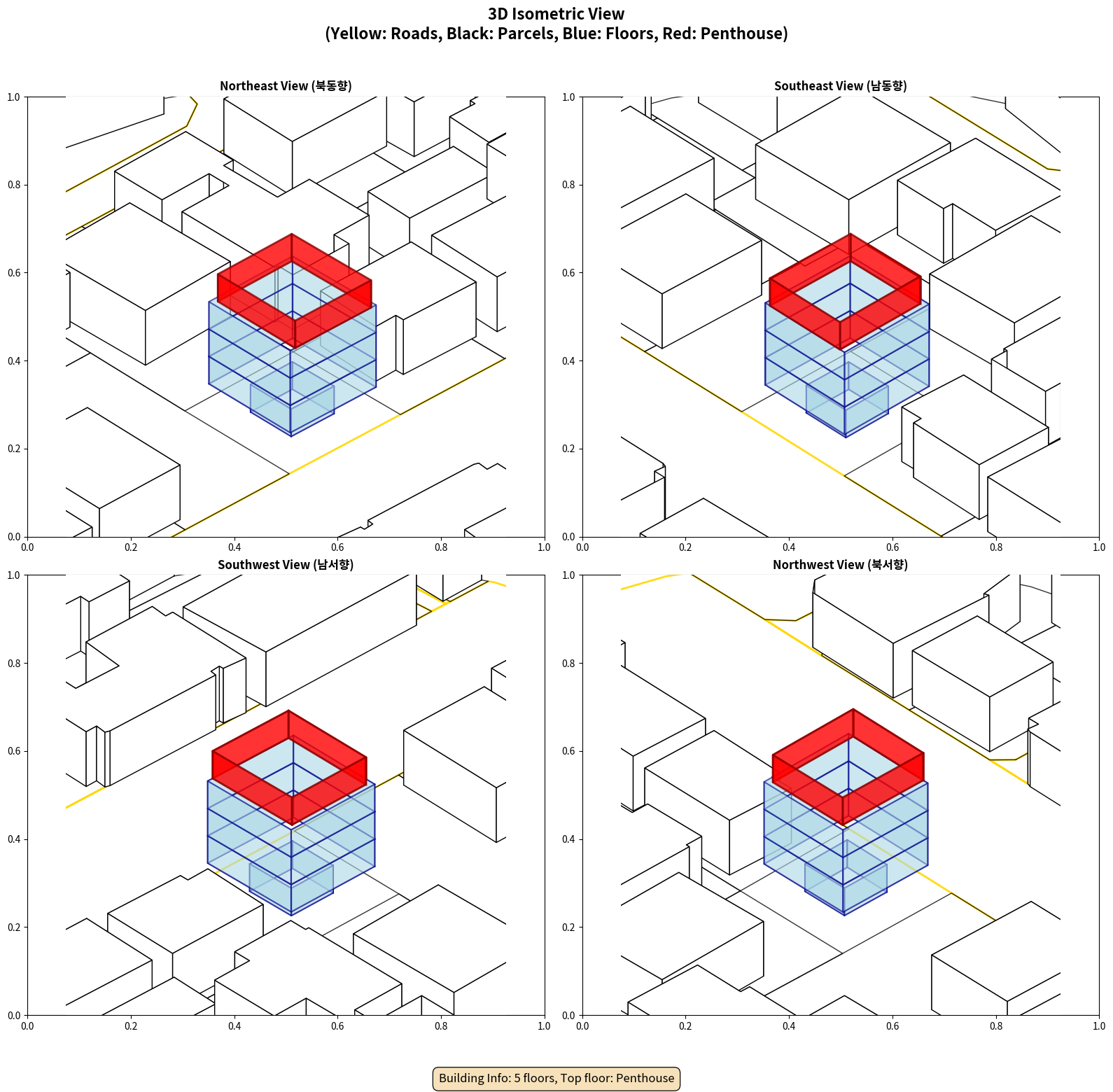 3D Isometric View
(Yellow: Roads, Black: Parcels, Blue: Floors, Red: Penthouse)

Northeast View (북동향)

1.0
0.8
0.6
0.4
0.2
0.0
0.0 0.2 0.4 0.6 0.8 1.0

Southeast View (남동향)

1.0
0.8
0.6
0.4
0.2
0.0
0.0 0.2 0.4 0.6 0.8 1.0

Southwest View (남서향)

1.0
0.8
0.6
0.4
0.2
0.0
0.0 0.2 0.4 0.6 0.8 1.0

Northwest View (북서향)

1.0
0.8
0.6
0.4
0.2
0.0
0.0 0.2 0.4 0.6 0.8 1.0

Building Info: 5 floors, Top floor: Penthouse